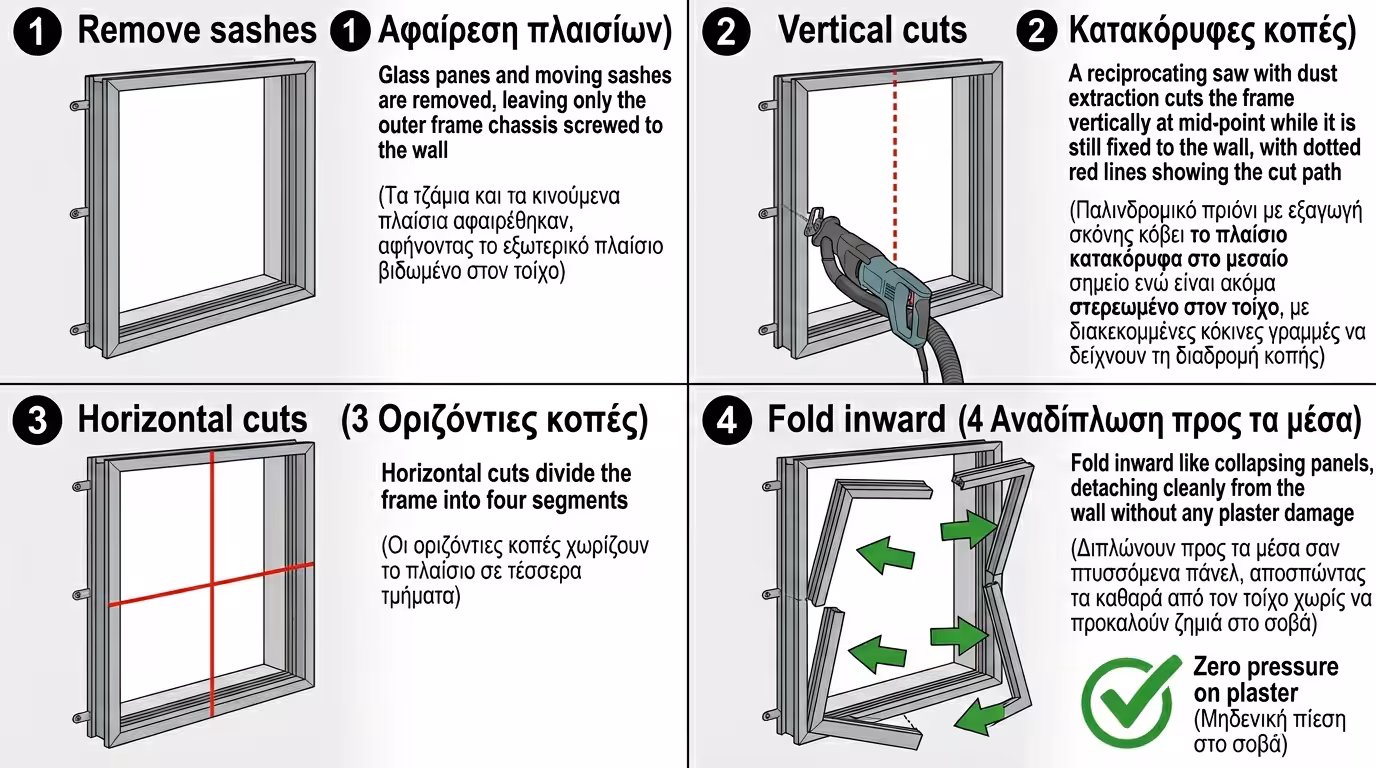 1 Remove sashes 1 Αφαίρεση πλαισίων)

Glass panes and moving sashes are removed, leaving only the outer frame chassis screwed to the wall

(Τα τζάμια και τα κινούμενα πλαίσια αφαιρέθηκαν, αφήνοντας το εξωτερικό πλαίσιο βιδωμένο στον τοίχο)

2 Vertical cuts 2 Κατακόρυφες κοπές)

A reciprocating saw with dust extraction cuts the frame vertically at mid-point while it is still fixed to the wall, with dotted red lines showing the cut path

(Παλινδρομικό πριόνι με εξαγωγή σκόνης κόβει το πλαίσιο κατακόρυφα στο μεσαίο σημείο ενώ είναι ακόμα στερεωμένο στον τοίχο, με διακεκομμένες κόκινες γραμμές να δείχνουν τη διαδρομή κοπής)

3 Horizontal cuts (3 Οριζόντιες κοπές)

Horizontal cuts divide the frame into four segments

(Οι οριζόντιες κοπές χωρίζουν το πλαίσιο σε τέσσερα τμήματα)

4 Fold inward (4 Αναδίπλωση προς τα μέσα)

Fold inward like collapsing panels, detaching cleanly from the wall without any plaster damage

(Διπλώνουν προς τα μέσα σαν πτυσσόμενα πάνελ, αποσπώντας τα καθαρά από τον τοίχο χωρίς να προκαλούν ζημιά στο σοβά)

Zero pressure on plaster (Μηδενική πίεση στο σοβά)