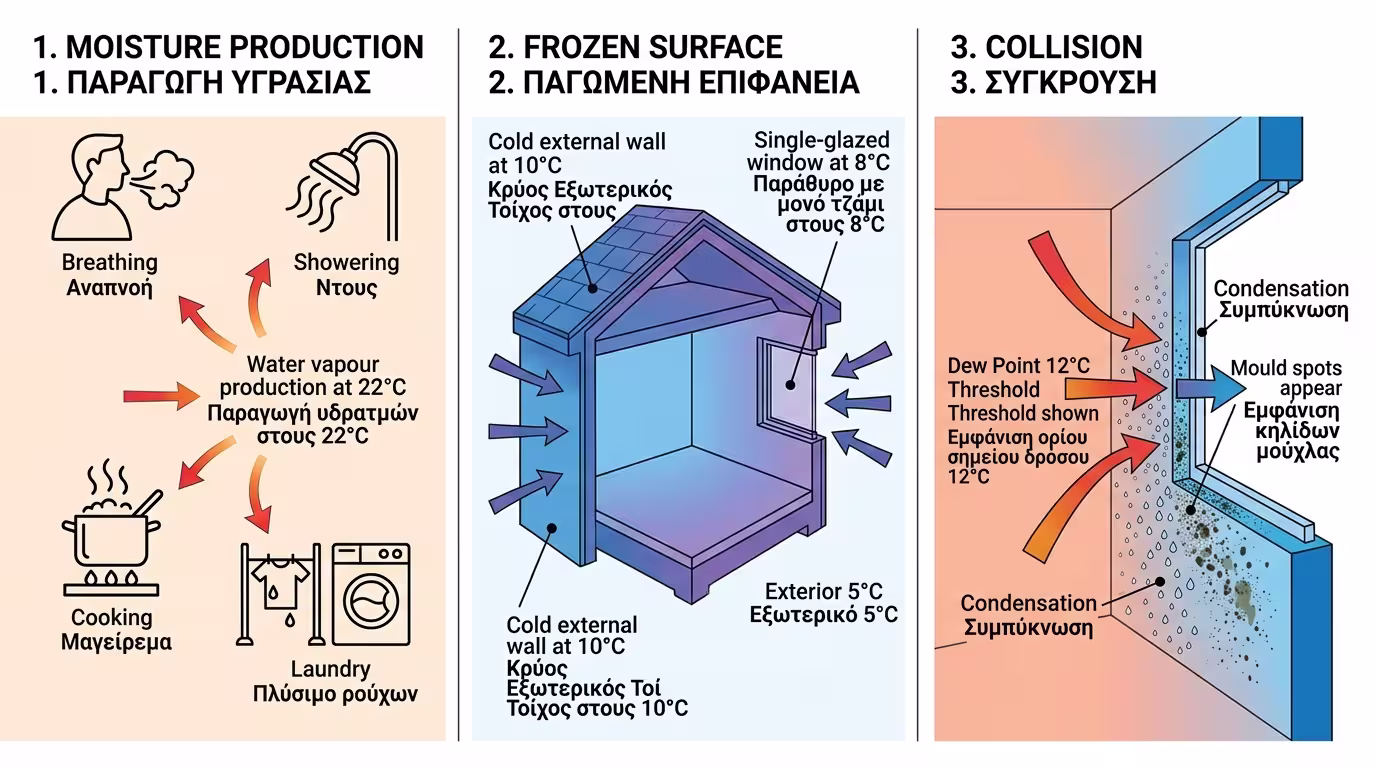 1. MOISTURE PRODUCTION
1. ΠΑΡΑΓΩΓΗ ΥΓΡΑΣΙΑΣ

Breathing
Αναπνοή

Showering
Ντους

Water vapour production at 22°C
Παραγωγή υδρατμών στους 22°C

Cooking
Μαγείρεμα

Laundry
Πλύσιμο ρούχων

2. FROZEN SURFACE
2. ΠΑΓΩΜΕΝΗ ΕΠΙΦΑΝΕΙΑ

Cold external wall at 10°C
Κρύος Εξωτερικός Τοίχος στους

Single-glazed window at 8°C
Παράθυρο με μονό τζάμι στους 8°C

Exterior 5°C
Εξωτερικό 5°C

Cold external wall at 10°C
Κρύος Εξωτερικός Τοί Τοίχος στους 10°C

3. COLLISION
3. ΣΥΓΚΡΟΥΣΗ

Condensation
Συμπύκνωση

Dew Point 12°C Threshold
Threshold shown
Εμφάνιση ορίου σημείου δρόσου 12°C

Mould spots appear
Εμφάνιση κηλίδων μούχλας

Condensation
Συμπύκνωση