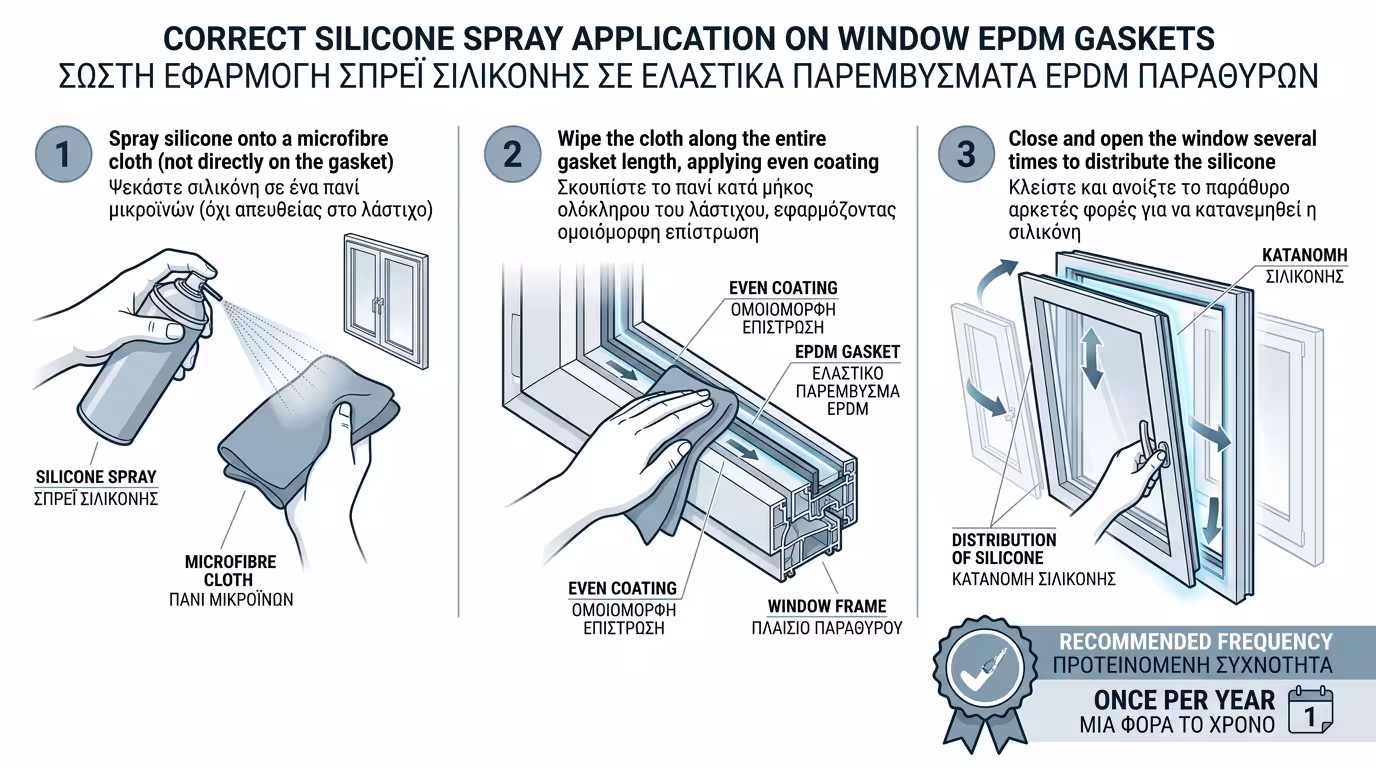 CORRECT SILICONE SPRAY APPLICATION ON WINDOW EPDM GASKETS
ΣΩΣΤΗ ΕΦΑΡΜΟΓΗ ΣΠΡΕΪ ΣΙΛΙΚΟΝΗΣ ΣΕ ΕΛΑΣΤΙΚΑ ΠΑΡΕΜΒΥΣΜΑΤΑ EPDM ΠΑΡΑΘΥΡΩΝ

1
Spray silicone onto a microfibre cloth (not directly on the gasket)
Ψεκάστε σιλικόνη σε ένα πανί μικροϊνών (όχι απευθείας στο λάστιχο)

SILICONE SPRAY
ΣΠΡΕΪ ΣΙΛΙΚΟΝΗΣ

MICROFIBRE CLOTH
ΠΑΝΙ ΜΙΚΡΟΪΝΩΝ

2
Wipe the cloth along the entire gasket length, applying even coating
Σκουπίστε το πανί κατά μήκος ολόκληρου του λάστιχου, εφαρμόζοντας ομοιόμορφη επίστρωση

EVEN COATING
ΟΜΟΙΟΜΟΡΦΗ ΕΠΙΣΤΡΩΣΗ

EPDM GASKET
ΕΛΑΣΤΙΚΟ ΠΑΡΕΜΒΥΣΜΑ EPDM

EVEN COATING
ΟΜΟΙΟΜΟΡΦΗ ΕΠΙΣΤΡΩΣΗ

WINDOW FRAME
ΠΛΑΙΣΙΟ ΠΑΡΑΘΥΡΟΥ

3
Close and open the window several times to distribute the silicone
Κλείστε και ανοίξτε το παράθυρο αρκετές φορές για να κατανεμηθεί η σιλικόνη

ΚΑΤΑΝΟΜΗ ΣΙΛΙΚΟΝΗΣ

DISTRIBUTION OF SILICONE
ΚΑΤΑΝΟΜΗ ΣΙΛΙΚΟΝΗΣ

RECOMMENDED FREQUENCY
ΠΡΟΤΕΙΝΟΜΕΝΗ ΣΥΧΝΟΤΗΤΑ
ONCE PER YEAR
ΜΙΑ ΦΟΡΑ ΤΟ ΧΡΟΝΟ
1