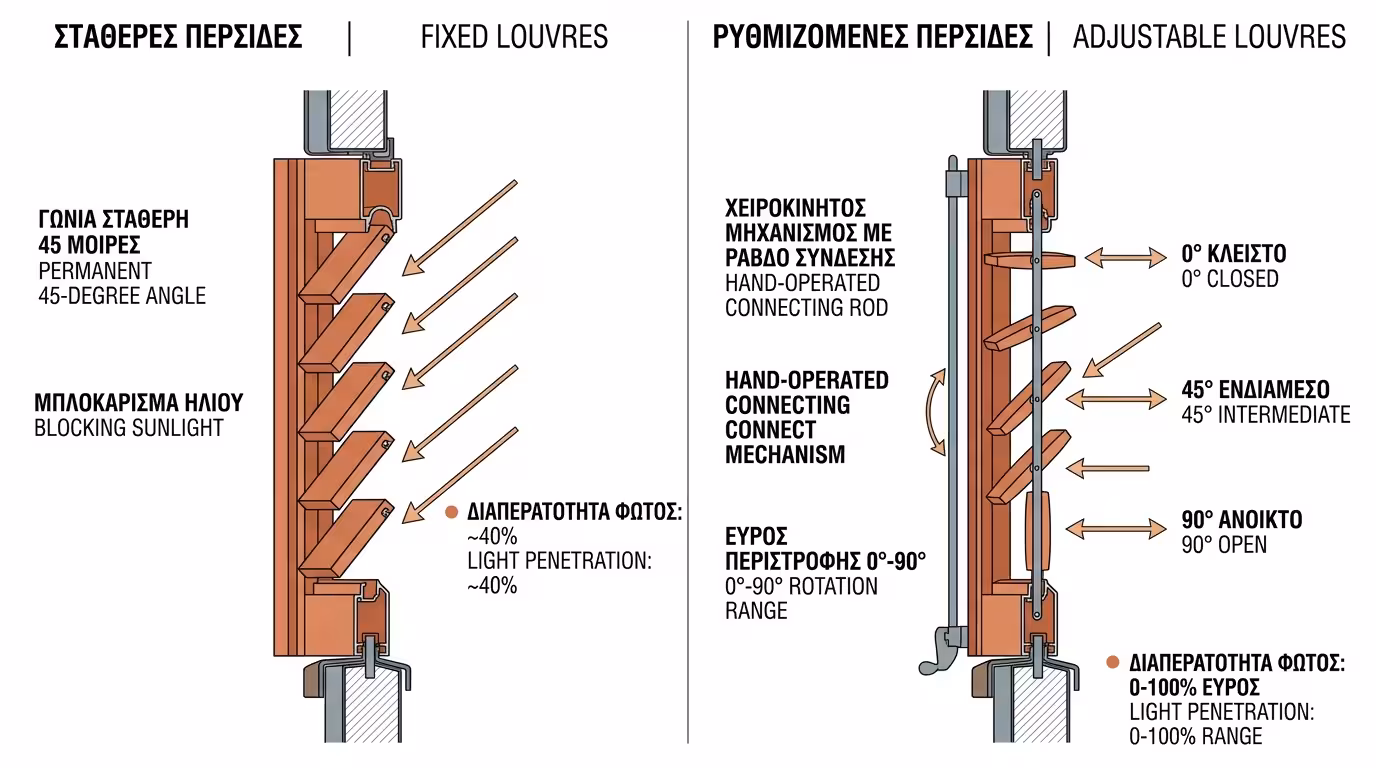 ΣΤΑΘΕΡΕΣ ΠΕΡΣΙΔΕΣ | FIXED LOUVRES

ΓΩΝΙΑ ΣΤΑΘΕΡΗ
45 ΜΟΙΡΕΣ
PERMANENT
45-DEGREE ANGLE

ΜΠΛΟΚΑΡΙΣΜΑ ΗΛΙΟΥ
BLOCKING SUNLIGHT

ΔΙΑΠΕΡΑΤΟΤΗΤΑ ΦΩΤΟΣ:
~40%
LIGHT PENETRATION:
~40%

ΡΥΘΜΙΖΟΜΕΝΕΣ ΠΕΡΣΙΔΕΣ | ADJUSTABLE LOUVRES

ΧΕΙΡΟΚΙΝΗΤΟΣ
ΜΗΧΑΝΙΣΜΟΣ ΜΕ
ΡΑΒΔΟ ΣΥΝΔΕΣΗΣ
HAND-OPERATED
CONNECTING ROD

HAND-OPERATED
CONNECTING
CONNECT
MECHANISM

ΕΥΡΟΣ
ΠΕΡΙΣΤΡΟΦΗΣ 0°-90°
0°-90° ROTATION
RANGE

0° ΚΛΕΙΣΤΟ
0° CLOSED

45° ΕΝΔΙΑΜΕΣΟ
45° INTERMEDIATE

90° ΑΝΟΙΚΤΟ
90° OPEN

ΔΙΑΠΕΡΑΤΟΤΗΤΑ ΦΩΤΟΣ:
0-100% ΕΥΡΟΣ
LIGHT PENETRATION:
0-100% RANGE