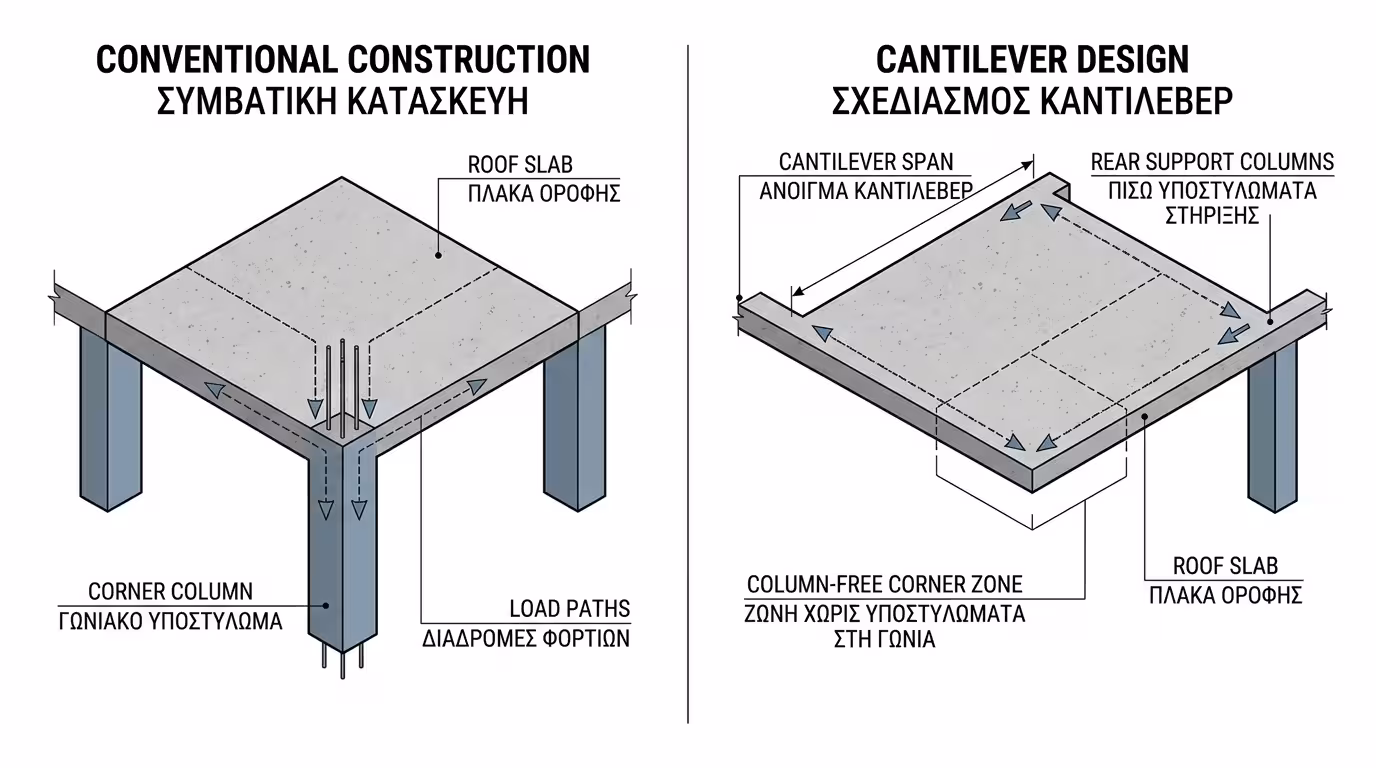 CONVENTIONAL CONSTRUCTION
ΣΥΜΒΑΤΙΚΗ ΚΑΤΑΣΚΕΥΗ

ROOF SLAB
ΠΛΑΚΑ ΟΡΟΦΗΣ

CORNER COLUMN
ΓΩΝΙΑΚΟ ΥΠΟΣΤΥΛΩΜΑ

LOAD PATHS
ΔΙΑΔΡΟΜΕΣ ΦΟΡΤΙΩΝ

CANTILEVER DESIGN
ΣΧΕΔΙΑΣΜΟΣ ΚΑΝΤΙΛΕΒΕΡ

CANTILEVER SPAN
ΑΝΟΙΓΜΑ ΚΑΝΤΙΛΕΒΕΡ

REAR SUPPORT COLUMNS
ΠΙΣΩ ΥΠΟΣΤΥΛΩΜΑΤΑ ΣΤΗΡΙΞΗΣ

COLUMN-FREE CORNER ZONE
ΖΩΝΗ ΧΩΡΙΣ ΥΠΟΣΤΥΛΩΜΑΤΑ ΣΤΗ ΓΩΝΙΑ

ROOF SLAB
ΠΛΑΚΑ ΟΡΟΦΗΣ