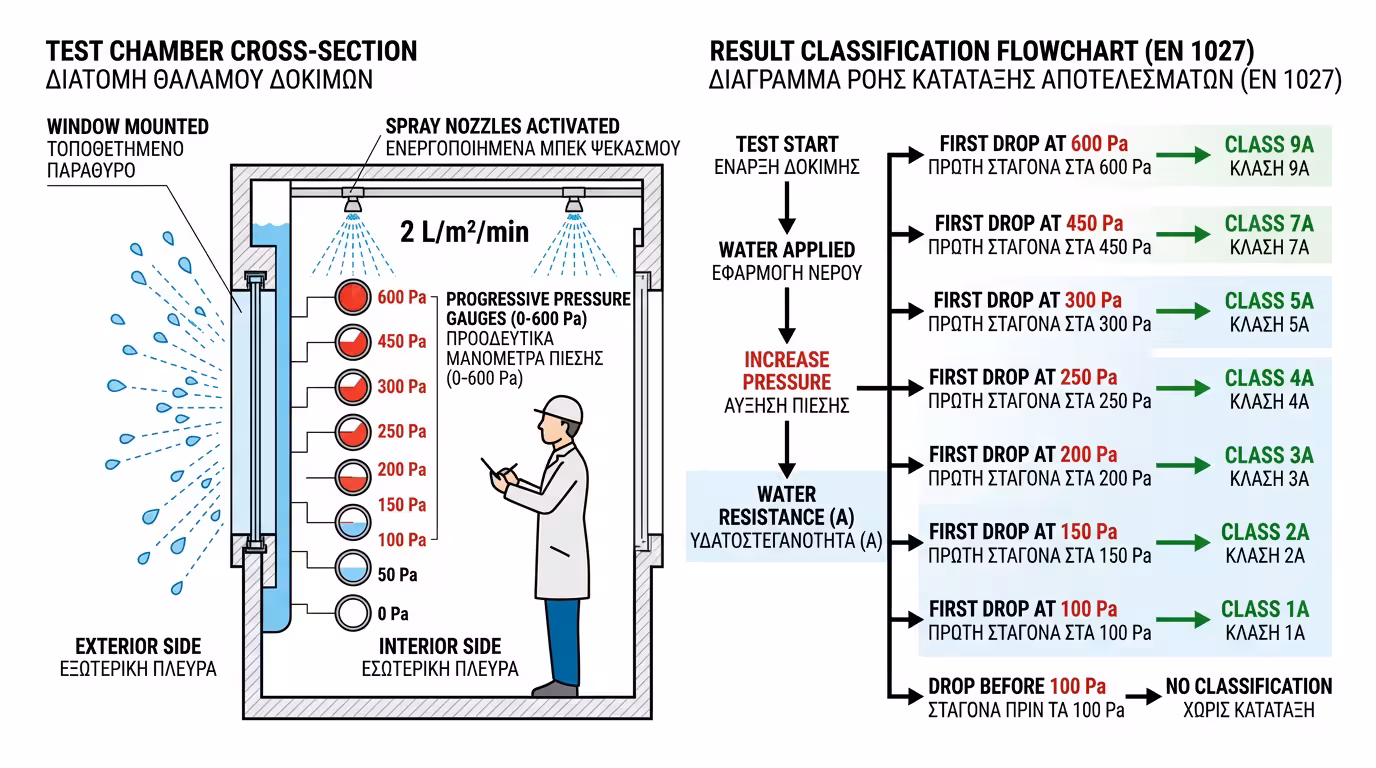 TEST CHAMBER CROSS-SECTION
ΔΙΑΤΟΜΗ ΘΑΛΑΜΟΥ ΔΟΚΙΜΩΝ

WINDOW MOUNTED
ΤΟΠΟΘΕΤΗΜΕΝΟ ΠΑΡΑΘΥΡΟ

SPRAY NOZZLES ACTIVATED
ΕΝΕΡΓΟΠΟΙΗΜΕΝΑ ΜΠΕΚ ΨΕΚΑΣΜΟΥ

2 L/m²/min

600 Pa
450 Pa
300 Pa
250 Pa
200 Pa
150 Pa
100 Pa
50 Pa
0 Pa

PROGRESSIVE PRESSURE GAUGES (0-600 Pa)
ΠΡΟΟΔΕΥΤΙΚΑ ΜΑΝΟΜΕΤΡΑ ΠΙΕΣΗΣ (0-600 Pa)

EXTERIOR SIDE
ΕΞΩΤΕΡΙΚΗ ΠΛΕΥΡΑ

INTERIOR SIDE
ΕΣΩΤΕΡΙΚΗ ΠΛΕΥΡΑ

RESULT CLASSIFICATION FLOWCHART (EN 1027)
ΔΙΑΓΡΑΜΜΑ ΡΟΗΣ ΚΑΤΑΤΑΞΗΣ ΑΠΟΤΕΛΕΣΜΑΤΩΝ (EN 1027)

TEST START
ΕΝΑΡΞΗ ΔΟΚΙΜΗΣ

WATER APPLIED
ΕΦΑΡΜΟΓΗ ΝΕΡΟΥ

INCREASE PRESSURE
ΑΥΞΗΣΗ ΠΙΕΣΗΣ

WATER RESISTANCE (A)
ΥΔΑΤΟΣΤΕΓΑΝΟΤΗΤΑ (A)

FIRST DROP AT 600 Pa
ΠΡΩΤΗ ΣΤΑΓΟΝΑ ΣΤΑ 600 Pa
CLASS 9A
ΚΛΑΣΗ 9A

FIRST DROP AT 450 Pa
ΠΡΩΤΗ ΣΤΑΓΟΝΑ ΣΤΑ 450 Pa
CLASS 7A
ΚΛΑΣΗ 7A

FIRST DROP AT 300 Pa
ΠΡΩΤΗ ΣΤΑΓΟΝΑ ΣΤΑ 300 Pa
CLASS 5A
ΚΛΑΣΗ 5A

FIRST DROP AT 250 Pa
ΠΡΩΤΗ ΣΤΑΓΟΝΑ ΣΤΑ 250 Pa
CLASS 4A
ΚΛΑΣΗ 4A

FIRST DROP AT 200 Pa
ΠΡΩΤΗ ΣΤΑΓΟΝΑ ΣΤΑ 200 Pa
CLASS 3A
ΚΛΑΣΗ 3A

FIRST DROP AT 150 Pa
ΠΡΩΤΗ ΣΤΑΓΟΝΑ ΣΤΑ 150 Pa
CLASS 2A
ΚΛΑΣΗ 2A

FIRST DROP AT 100 Pa
ΠΡΩΤΗ ΣΤΑΓΟΝΑ ΣΤΑ 100 Pa
CLASS 1A
ΚΛΑΣΗ 1A

DROP BEFORE 100 Pa
ΣΤΑΓΟΝΑ ΠΡΙΝ ΤΑ 100 Pa
NO CLASSIFICATION
ΧΩΡΙΣ ΚΑΤΑΤΑΞΗ