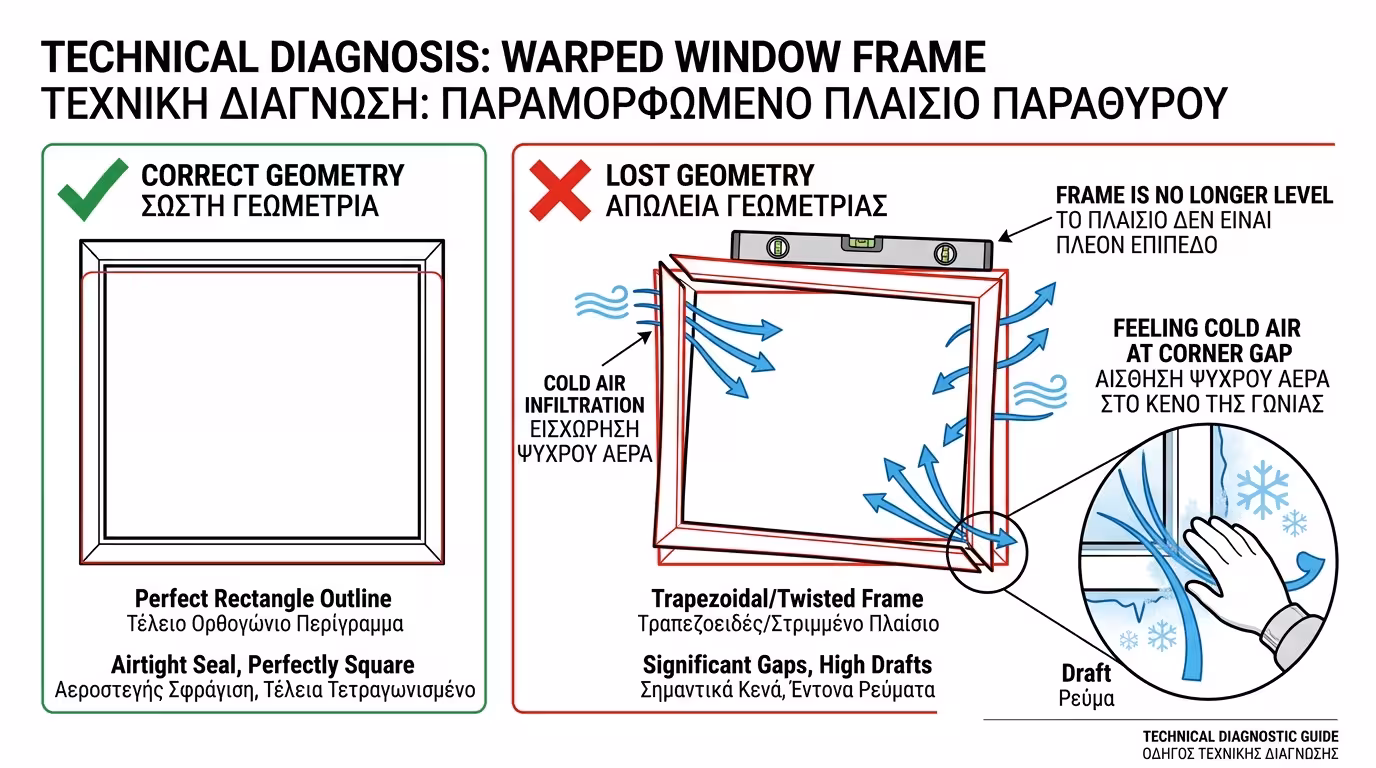 TECHNICAL DIAGNOSIS: WARPED WINDOW FRAME
ΤΕΧΝΙΚΗ ΔΙΑΓΝΩΣΗ: ΠΑΡΑΜΟΡΦΩΜΕΝΟ ΠΛΑΙΣΙΟ ΠΑΡΑΘΥΡΟΥ

CORRECT GEOMETRY
ΣΩΣΤΗ ΓΕΩΜΕΤΡΙΑ

Perfect Rectangle Outline
Τέλειο Ορθογώνιο Περίγραμμα

Airtight Seal, Perfectly Square
Αεροστεγής Σφράγιση, Τέλεια Τετραγωνισμένο

LOST GEOMETRY
ΑΠΩΛΕΙΑ ΓΕΩΜΕΤΡΙΑΣ

FRAME IS NO LONGER LEVEL
ΤΟ ΠΛΑΙΣΙΟ ΔΕΝ ΕΙΝΑΙ ΠΛΕΟΝ ΕΠΙΠΕΔΟ

COLD AIR INFILTRATION
ΕΙΣΧΩΡΗΣΗ ΨΥΧΡΟΥ ΑΕΡΑ

FEELING COLD AIR AT CORNER GAP
ΑΙΣΘΗΣΗ ΨΥΧΡΟΥ ΑΕΡΑ ΣΤΟ ΚΕΝΟ ΤΗΣ ΓΩΝΙΑΣ

Trapezoidal/Twisted Frame
Τραπεζοειδές/Στριμμένο Πλαίσιο

Significant Gaps, High Drafts
Σημαντικά Κενά, Έντονα Ρεύματα

Draft
Ρεύμα

TECHNICAL DIAGNOSTIC GUIDE
ΟΔΗΓΟΣ ΤΕΧΝΙΚΗΣ ΔΙΑΓΝΩΣΗΣ