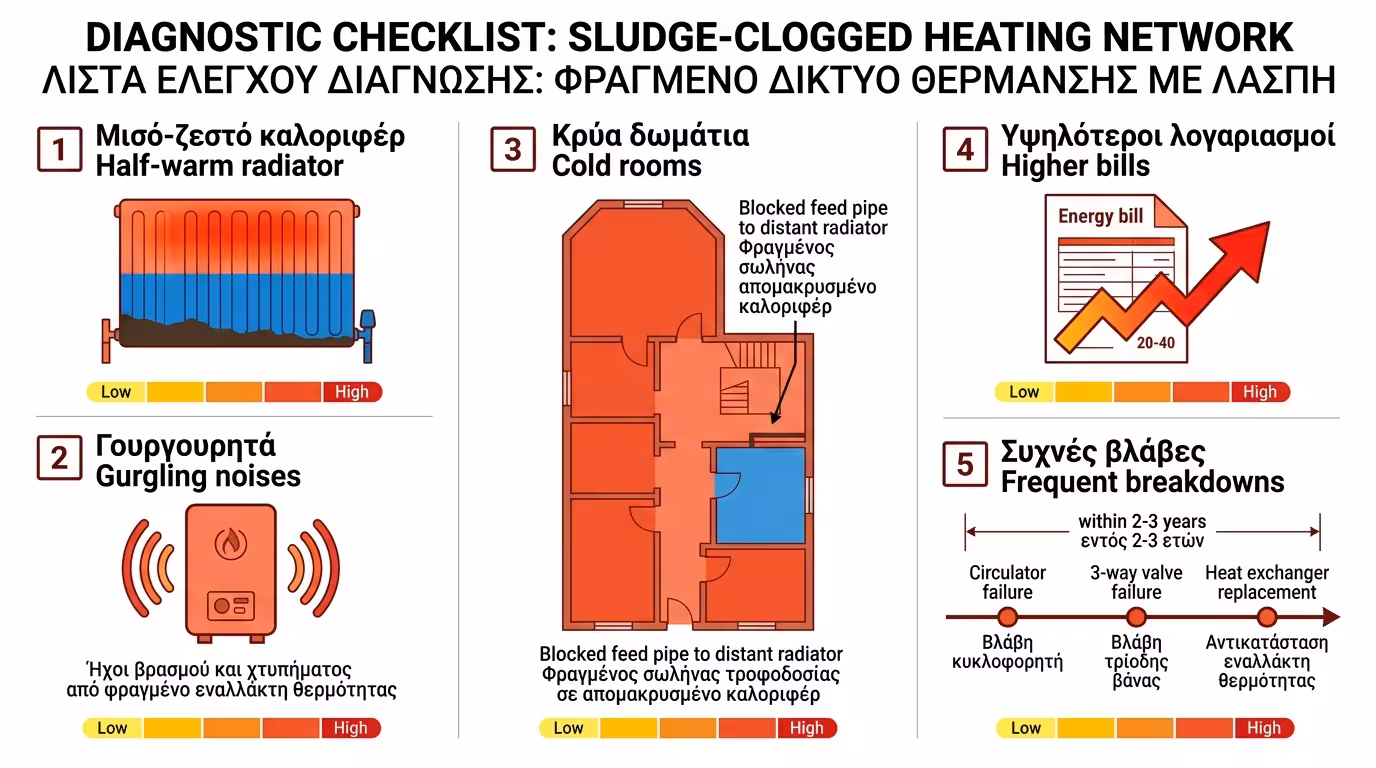 DIAGNOSTIC CHECKLIST: SLUDGE-CLOGGED HEATING NETWORK
ΛΙΣΤΑ ΕΛΕΓΧΟΥ ΔΙΑΓΝΩΣΗΣ: ΦΡΑΓΜΕΝΟ ΔΙΚΤΥΟ ΘΕΡΜΑΝΣΗΣ ΜΕ ΛΑΣΠΗ

1 Μισό-ζεστό καλοριφέρ
Half-warm radiator

Low High

2 Γουργουρητά
Gurgling noises

Ήχοι βρασμού και χτυπήματος από φραγμένο εναλλάκτη θερμότητας

Low High

3 Κρύα δωμάτια
Cold rooms

Blocked feed pipe to distant radiator
Φραγμένος σωλήνας απομακρυσμένο καλοριφέρ

Blocked feed pipe to distant radiator
Φραγμένος σωλήνας τροφοδοσίας σε απομακρυσμένο καλοριφέρ

Low High

4 Υψηλότεροι λογαριασμοί
Higher bills

Energy bill

20-40

Low High

5 Συχνές βλάβες
Frequent breakdowns

within 2-3 years
εντός 2-3 ετών

Circulator failure
Βλάβη κυκλοφορητή

3-way valve failure
Βλάβη τρίοδης βάνας

Heat exchanger replacement
Αντικατάσταση εναλλάκτη θερμότητας

Low High