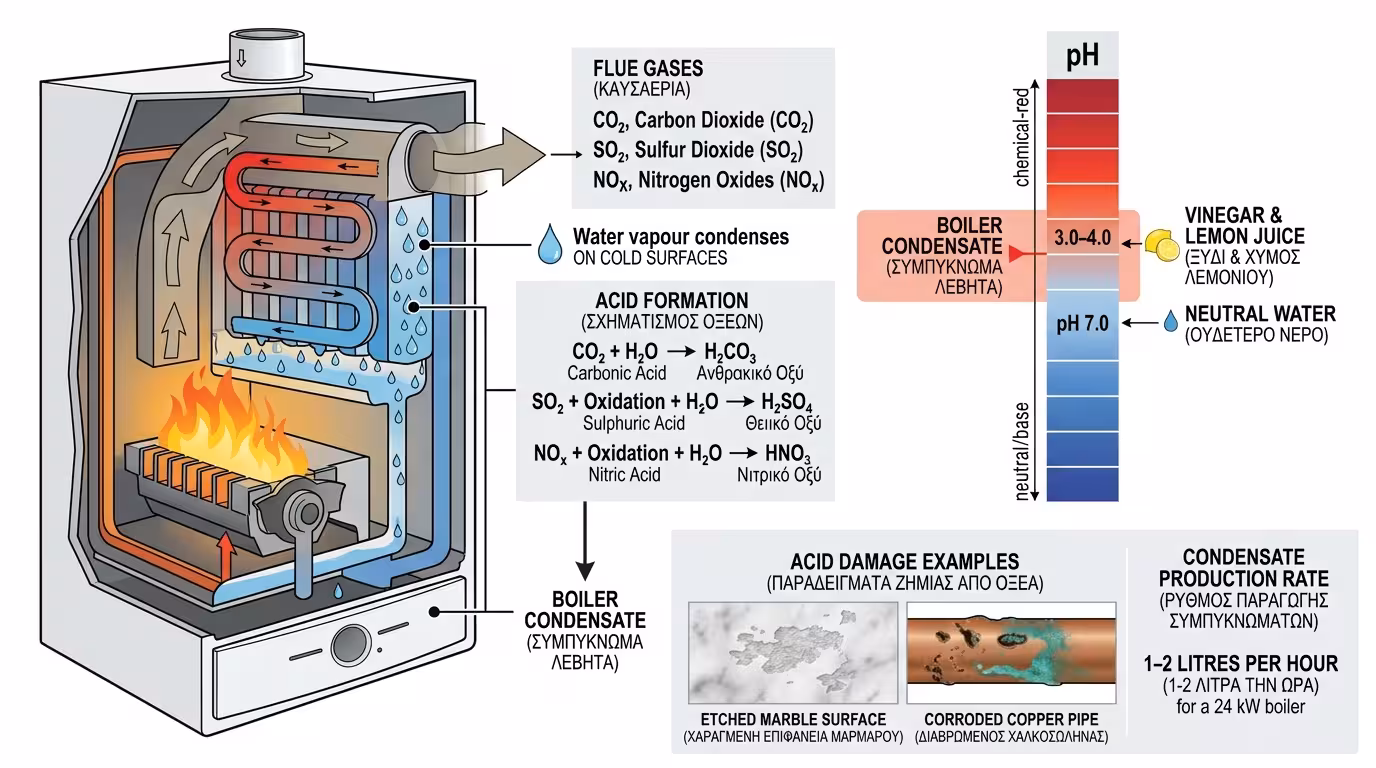 FLUE GASES
(ΚΑΥΣΑΕΡΙΑ)
$CO_2$, Carbon Dioxide ($CO_2$)
$SO_2$, Sulfur Dioxide ($SO_2$)
$NO_X$, Nitrogen Oxides ($NO_x$)

Water vapour condenses
ON COLD SURFACES

ACID FORMATION
(ΣΧΗΜΑΤΙΣΜΟΣ ΟΞΕΩΝ)
$CO_2 + H_2O \rightarrow H_2CO_3$
Carbonic Acid Ανθρακικό Οξύ
$SO_2$ + Oxidation + $H_2O \rightarrow H_2SO_4$
Sulphuric Acid Θειικό Οξύ
$NO_x$ + Oxidation + $H_2O \rightarrow HNO_3$
Nitric Acid Νιτρικό Οξύ

BOILER CONDENSATE
(ΣΥΜΠΥΚΝΩΜΑ ΛΕΒΗΤΑ)

pH
chemical-red
neutral/base
BOILER CONDENSATE
(ΣΥΜΠΥΚΝΩΜΑ ΛΕΒΗΤΑ)
3.0–4.0
VINEGAR & LEMON JUICE
(ΞΥΔΙ & ΧΥΜΟΣ ΛΕΜΟΝΙΟΥ)
pH 7.0
NEUTRAL WATER
(ΟΥΔΕΤΕΡΟ ΝΕΡΟ)

ACID DAMAGE EXAMPLES
(ΠΑΡΑΔΕΙΓΜΑΤΑ ΖΗΜΙΑΣ ΑΠΟ ΟΞΕΑ)
ETCHED MARBLE SURFACE
(ΧΑΡΑΓΜΕΝΗ ΕΠΙΦΑΝΕΙΑ ΜΑΡΜΑΡΟΥ)
CORRODED COPPER PIPE
(ΔΙΑΒΡΩΜΕΝΟΣ ΧΑΛΚΟΣΩΛΗΝΑΣ)

CONDENSATE PRODUCTION RATE
(ΡΥΘΜΟΣ ΠΑΡΑΓΩΓΗΣ ΣΥΜΠΥΚΝΩΜΑΤΩΝ)
1–2 LITRES PER HOUR
(1-2 ΛΙΤΡΑ ΤΗΝ ΩΡΑ)
for a 24 kW boiler