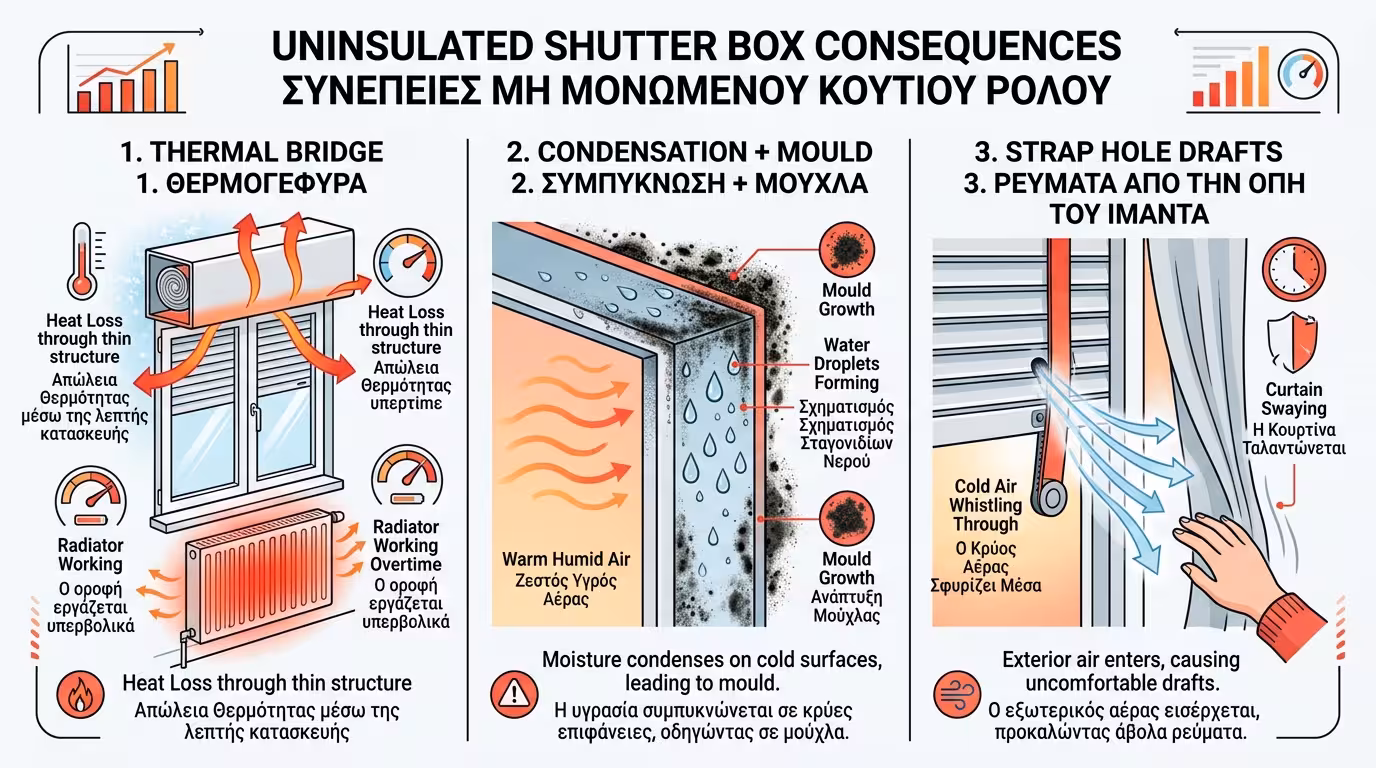 UNINSULATED SHUTTER BOX CONSEQUENCES
ΣΥΝΕΠΕΙΕΣ ΜΗ ΜΟΝΩΜΕΝΟΥ ΚΟΥΤΙΟΥ ΡΟΛΟΥ

1. THERMAL BRIDGE
1. ΘΕΡΜΟΓΕΦΥΡΑ

Heat Loss through thin structure
Απώλεια Θερμότητας μέσω της λεπτής κατασκευής

Heat Loss through thin structure
Απώλεια Θερμότητας υπερtime

Radiator Working
Ο οροφή εργάζεται υπερβολικά

Radiator Working Overtime
Ο οροφή εργάζεται υπερβολικά

Heat Loss through thin structure
Απώλεια Θερμότητας μέσω της λεπτής κατασκευής

2. CONDENSATION + MOULD
2. ΣΥΜΠΥΚΝΩΣΗ + ΜΟΥΧΛΑ

Mould Growth

Water Droplets Forming
Σχηματισμός Σχηματισμός Σταγονιδίων Νερού

Warm Humid Air
Ζεστός Υγρός Αέρας

Mould Growth
Ανάπτυξη Μούχλας

Moisture condenses on cold surfaces, leading to mould.
Η υγρασία συμπυκνώνεται σε κρύες επιφάνειες, οδηγώντας σε μούχλα.

3. STRAP HOLE DRAFTS
3. ΡΕΥΜΑΤΑ ΑΠΟ ΤΗΝ ΟΠΗ ΤΟΥ ΙΜΑΝΤΑ

Curtain Swaying
Η Κουρτίνα Ταλαντώνεται

Cold Air Whistling Through
Ο Κρύος Αέρας Σφυρίζει Μέσα

Exterior air enters, causing uncomfortable drafts.
Ο εξωτερικός αέρας εισέρχεται, προκαλώντας άβολα ρεύματα.