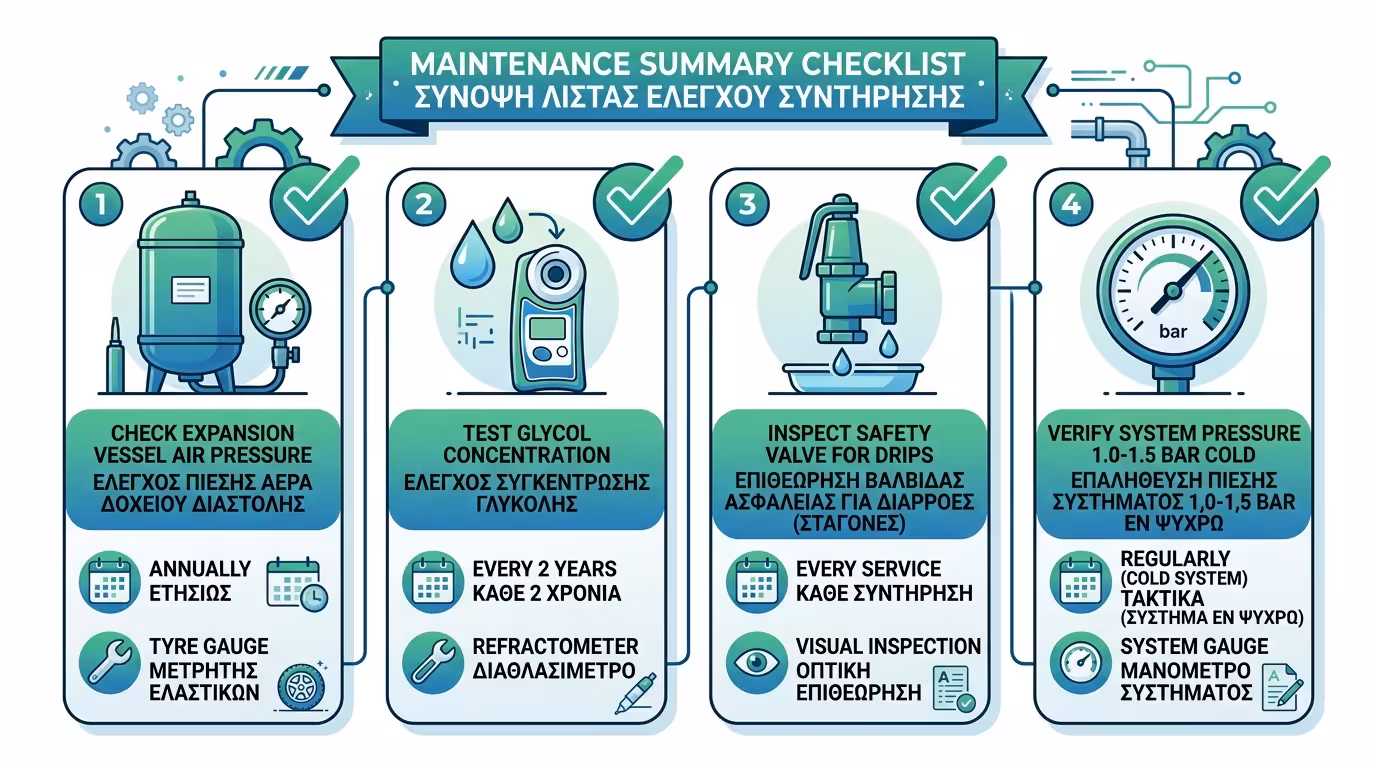 MAINTENANCE SUMMARY CHECKLIST
ΣΥΝΟΨΗ ΛΙΣΤΑΣ ΕΛΕΓΧΟΥ ΣΥΝΤΗΡΗΣΗΣ

1

CHECK EXPANSION VESSEL AIR PRESSURE
ΕΛΕΓΧΟΣ ΠΙΕΣΗΣ ΑΕΡΑ ΔΟΧΕΙΟΥ ΔΙΑΣΤΟΛΗΣ

ANNUALLY
ΕΤΗΣΙΩΣ

TYRE GAUGE
ΜΕΤΡΗΤΗΣ ΕΛΑΣΤΙΚΩΝ

2

TEST GLYCOL CONCENTRATION
ΕΛΕΓΧΟΣ ΣΥΓΚΕΝΤΡΩΣΗΣ ΓΛΥΚΟΛΗΣ

EVERY 2 YEARS
ΚΑΘΕ 2 ΧΡΟΝΙΑ

REFRACTOMETER
ΔΙΑΘΛΑΣΙΜΕΤΡΟ

3

INSPECT SAFETY VALVE FOR DRIPS
ΕΠΙΘΕΩΡΗΣΗ ΒΑΛΒΙΔΑΣ ΑΣΦΑΛΕΙΑΣ ΓΙΑ ΔΙΑΡΡΟΕΣ (ΣΤΑΓΟΝΕΣ)

EVERY SERVICE
ΚΑΘΕ ΣΥΝΤΗΡΗΣΗ

VISUAL INSPECTION
ΟΠΤΙΚΗ ΕΠΙΘΕΩΡΗΣΗ

4

bar

VERIFY SYSTEM PRESSURE 1.0-1.5 BAR COLD
ΕΠΑΛΗΘΕΥΣΗ ΠΙΕΣΗΣ ΣΥΣΤΗΜΑΤΟΣ 1,0-1,5 BAR ΕΝ ΨΥΧΡΩ

REGULARLY (COLD SYSTEM)
ΤΑΚΤΙΚΑ (ΣΥΣΤΗΜΑ ΕΝ ΨΥΧΡΩ)

SYSTEM GAUGE
ΜΑΝΟΜΕΤΡΟ ΣΥΣΤΗΜΑΤΟΣ