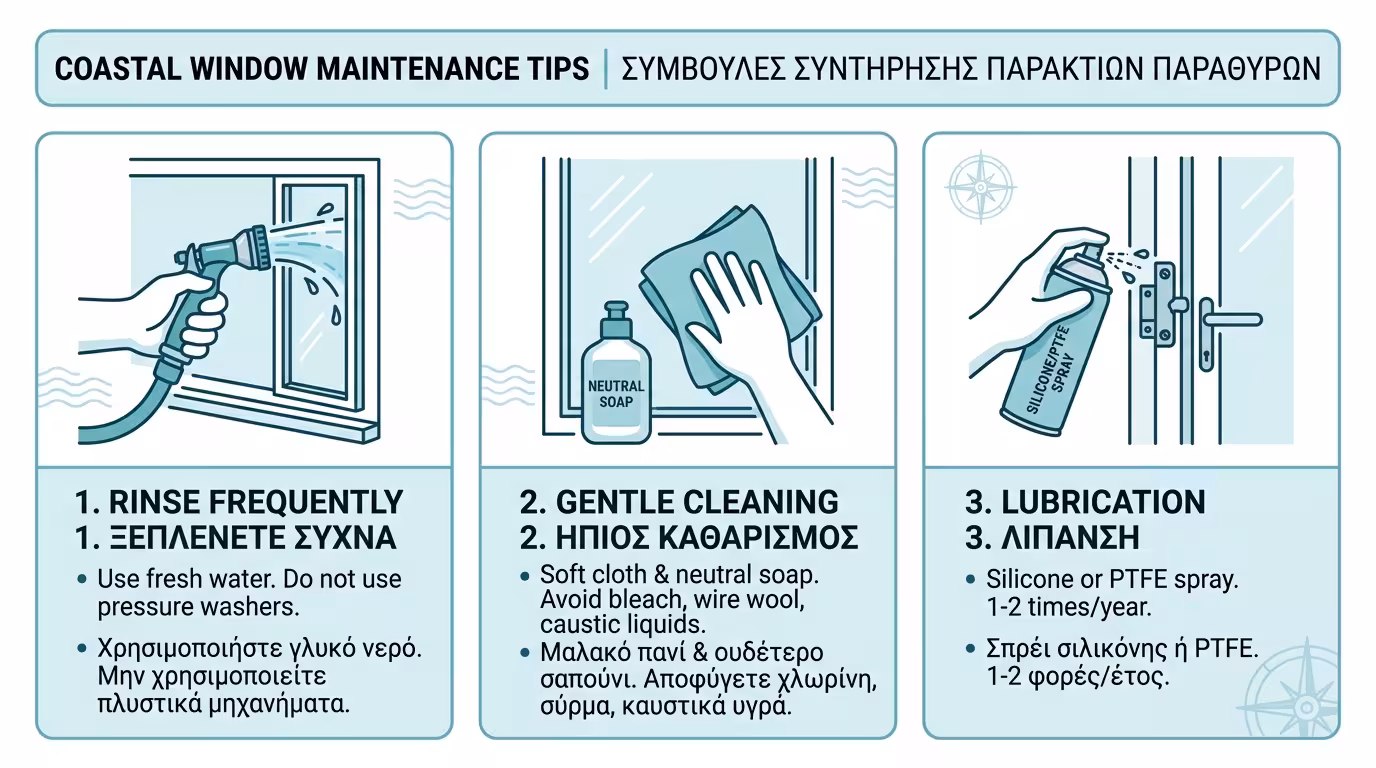 COASTAL WINDOW MAINTENANCE TIPS | ΣΥΜΒΟΥΛΕΣ ΣΥΝΤΗΡΗΣΗΣ ΠΑΡΑΚΤΙΩΝ ΠΑΡΑΘΥΡΩΝ

1. RINSE FREQUENTLY
1. ΞΕΠΛΕΝΕΤΕ ΣΥΧΝΑ

• Use fresh water. Do not use pressure washers.

• Χρησιμοποιήστε γλυκό νερό. Μην χρησιμοποιείτε πλυστικά μηχανήματα.

NEUTRAL SOAP

2. GENTLE CLEANING
2. ΗΠΙΟΣ ΚΑΘΑΡΙΣΜΟΣ

• Soft cloth & neutral soap. Avoid bleach, wire wool, caustic liquids.

• Μαλακό πανί & ουδέτερο σαπούνι. Αποφύγετε χλωρίνη, σύρμα, καυστικά υγρά.

SILICONE/PTFE SPRAY

3. LUBRICATION
3. ΛΙΠΑΝΣΗ

• Silicone or PTFE spray. 1-2 times/year.

• Σπρέι σιλικόνης ή PTFE. 1-2 φορές/έτος.