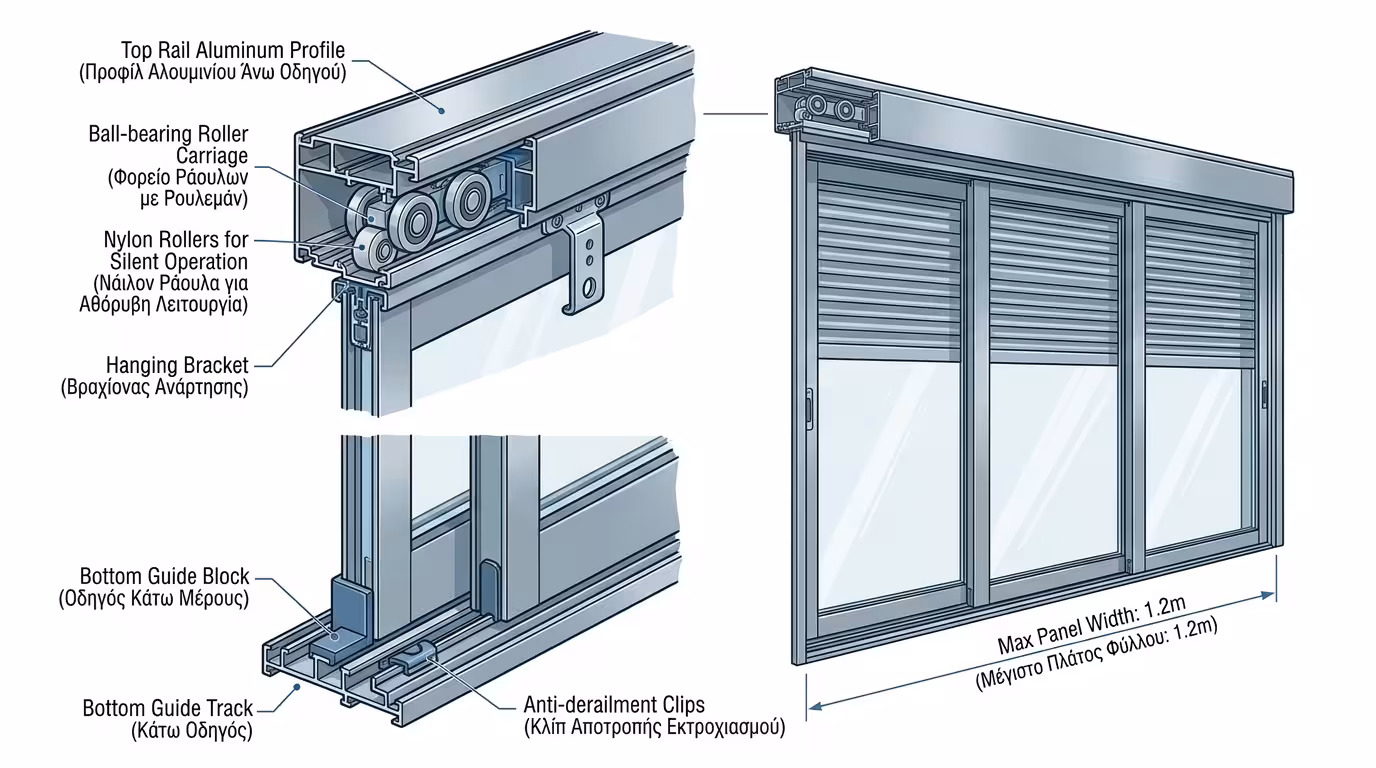 Top Rail Aluminum Profile
(Προφίλ Αλουμινίου Άνω Οδηγού)

Ball-bearing Roller Carriage
(Φορείο Ράουλων με Ρουλεμάν)

Nylon Rollers for Silent Operation
(Νάιλον Ράουλα για Αθόρυβη Λειτουργία)

Hanging Bracket
(Βραχίονας Ανάρτησης)

Bottom Guide Block
(Οδηγός Κάτω Μέρους)

Bottom Guide Track
(Κάτω Οδηγός)

Anti-derailment Clips
(Κλίπ Αποτροπής Εκτροχιασμού)

Max Panel Width: 1.2m
(Μέγιστο Πλάτος Φύλλου: 1.2m)