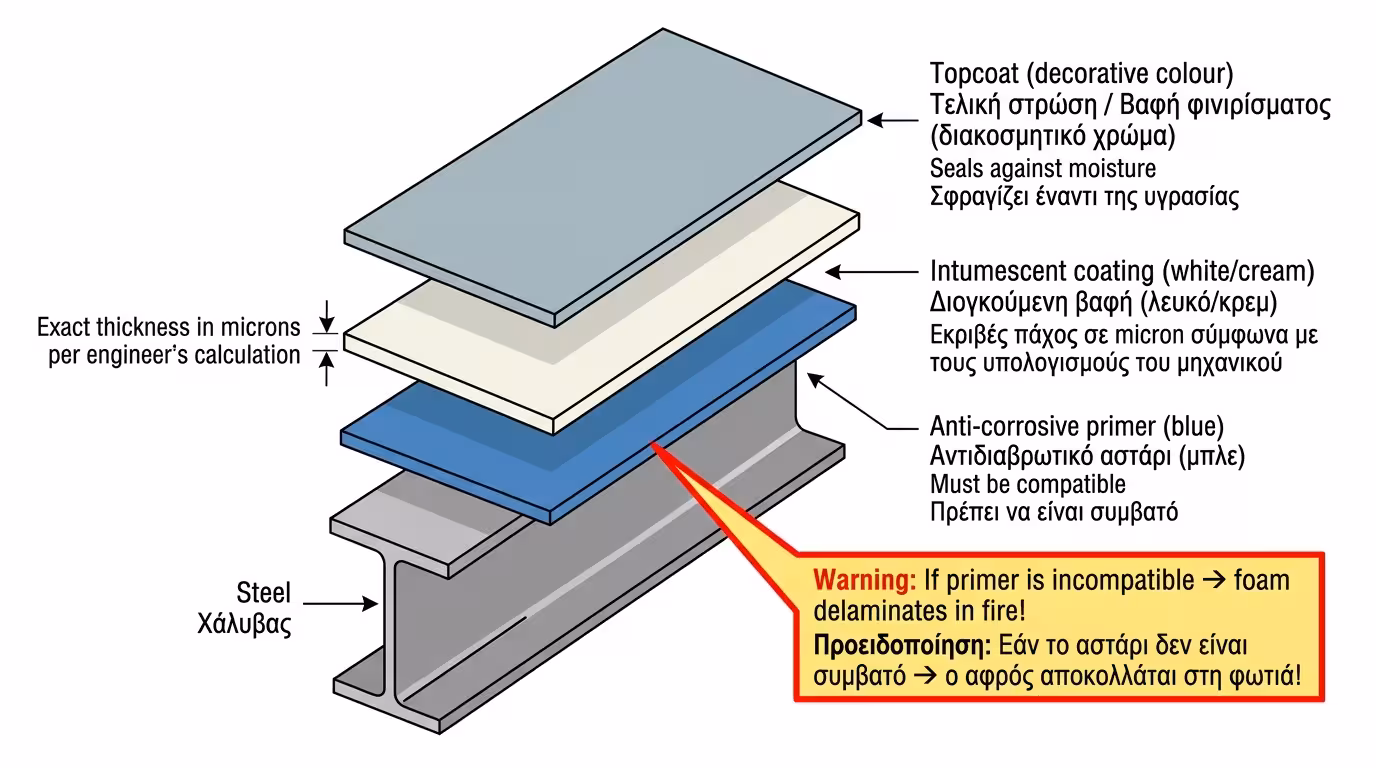 Topcoat (decorative colour)
Τελική στρώση / Βαφή φινιρίσματος (διακοσμητικό χρώμα)
Seals against moisture
Σφραγίζει έναντι της υγρασίας

Intumescent coating (white/cream)
Διογκούμενη βαφή (λευκό/κρεμ)
Εκριβές πάχος σε micron σύμφωνα με τους υπολογισμούς του μηχανικού

Exact thickness in microns per engineer's calculation

Anti-corrosive primer (blue)
Αντιδιαβρωτικό αστάρι (μπλε)
Must be compatible
Πρέπει να είναι συμβατό

Steel
Χάλυβας

Warning: If primer is incompatible → foam delaminates in fire!
Προειδοποίηση: Εάν το αστάρι δεν είναι συμβατό → ο αφρός αποκολλάται στη φωτιά!