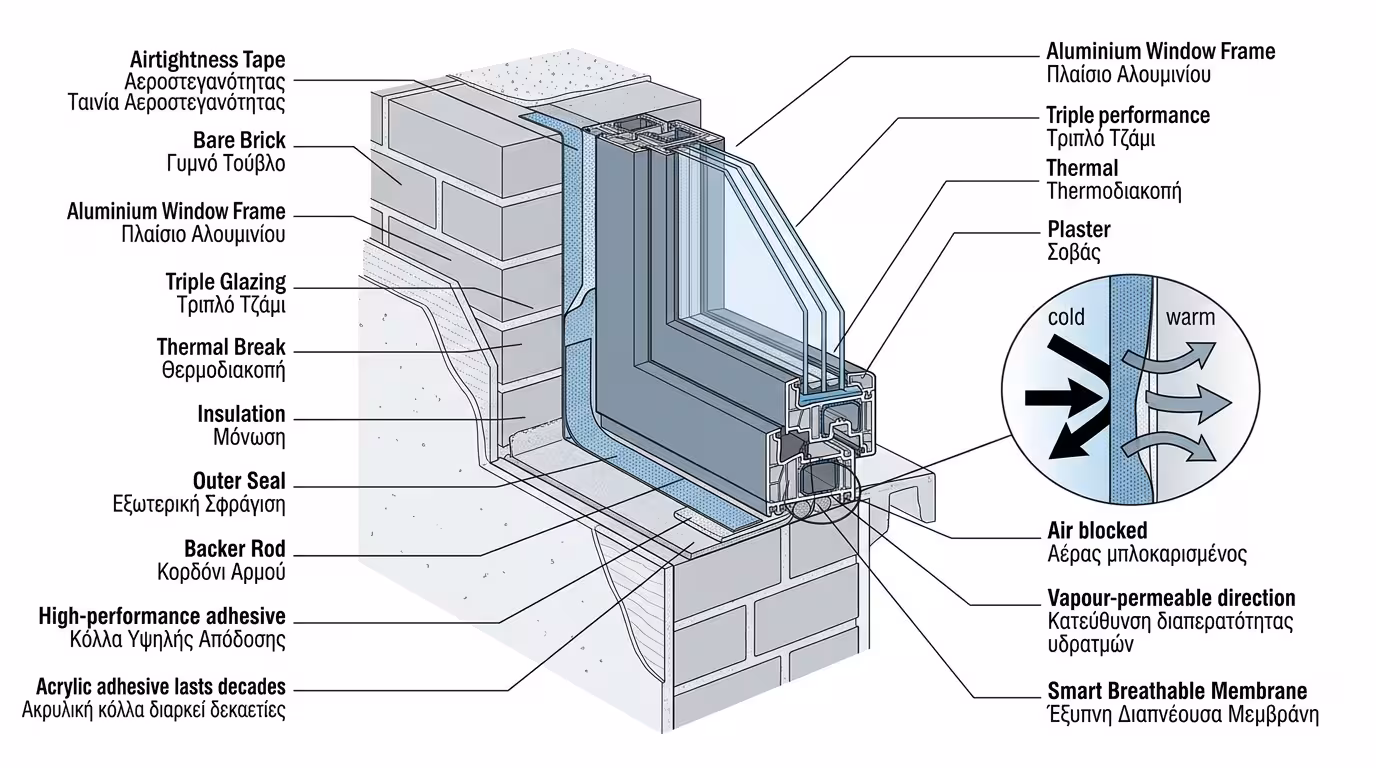 Airtightness Tape
Αεροστεγανότητας
Ταινία Αεροστεγανότητας

Bare Brick
Γυμνό Τούβλο

Aluminium Window Frame
Πλαίσιο Αλουμινίου

Triple Glazing
Τριπλό Τζάμι

Thermal Break
Θερμοδιακοπή

Insulation
Μόνωση

Outer Seal
Εξωτερική Σφράγιση

Backer Rod
Κορδόνι Αρμού

High-performance adhesive
Κόλλα Υψηλής Απόδοσης

Acrylic adhesive lasts decades
Ακρυλική κόλλα διαρκεί δεκαετίες

Aluminium Window Frame
Πλαίσιο Αλουμινίου

Triple performance
Τριπλό Τζάμι

Thermal
Thermoδιακοπή

Plaster
Σοβάς

cold

warm

Air blocked
Αέρας μπλοκαρισμένος

Vapour-permeable direction
Κατεύθυνση διαπερατότητας υδρατμών

Smart Breathable Membrane
Έξυπνη Διαπνέουσα Μεμβράνη