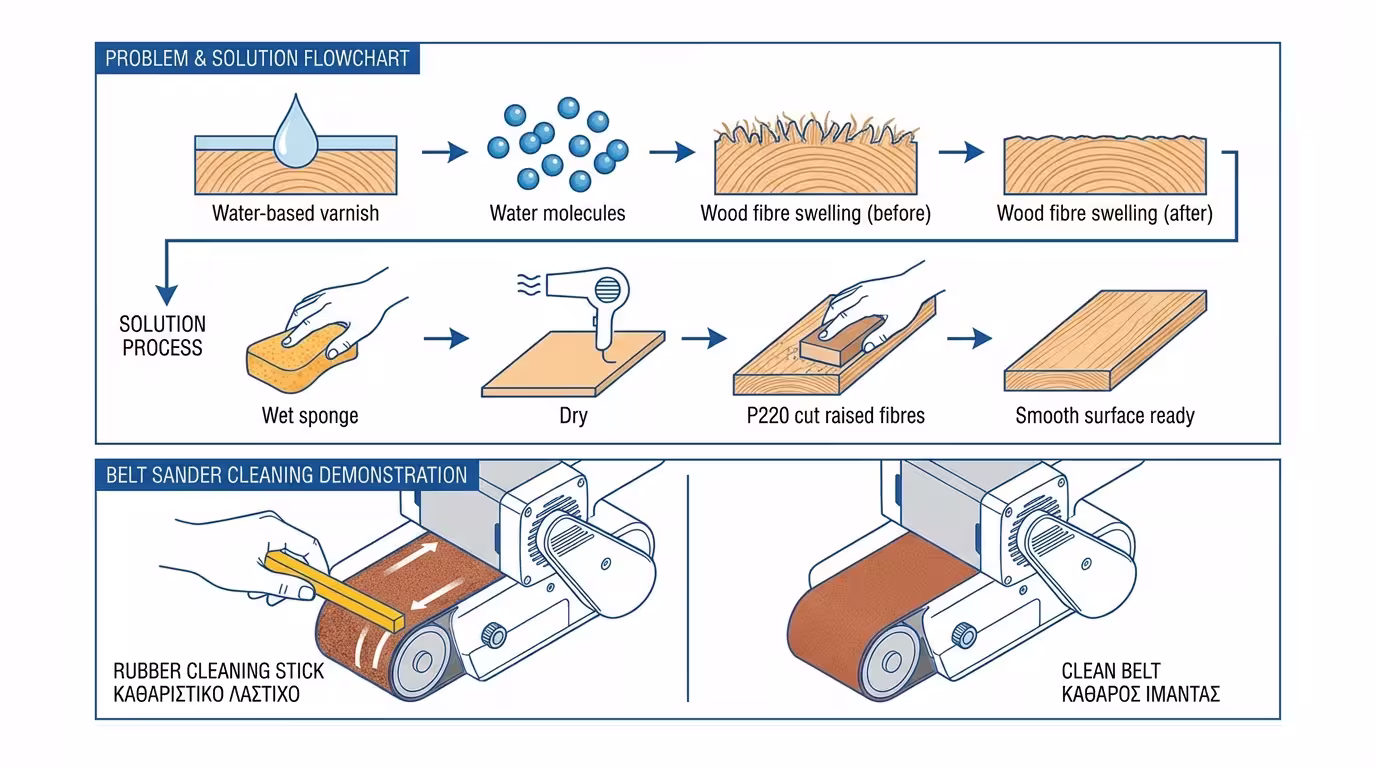 PROBLEM & SOLUTION FLOWCHART

Water-based varnish

Water molecules

Wood fibre swelling (before)

Wood fibre swelling (after)

SOLUTION PROCESS

Wet sponge

Dry

P220 cut raised fibres

Smooth surface ready

BELT SANDER CLEANING DEMONSTRATION

RUBBER CLEANING STICK
ΚΑΘΑΡΙΣΤΙΚΟ ΛΑΣΤΙΧΟ

CLEAN BELT
ΚΑΘΑΡΟΣ ΙΜΑΝΤΑΣ