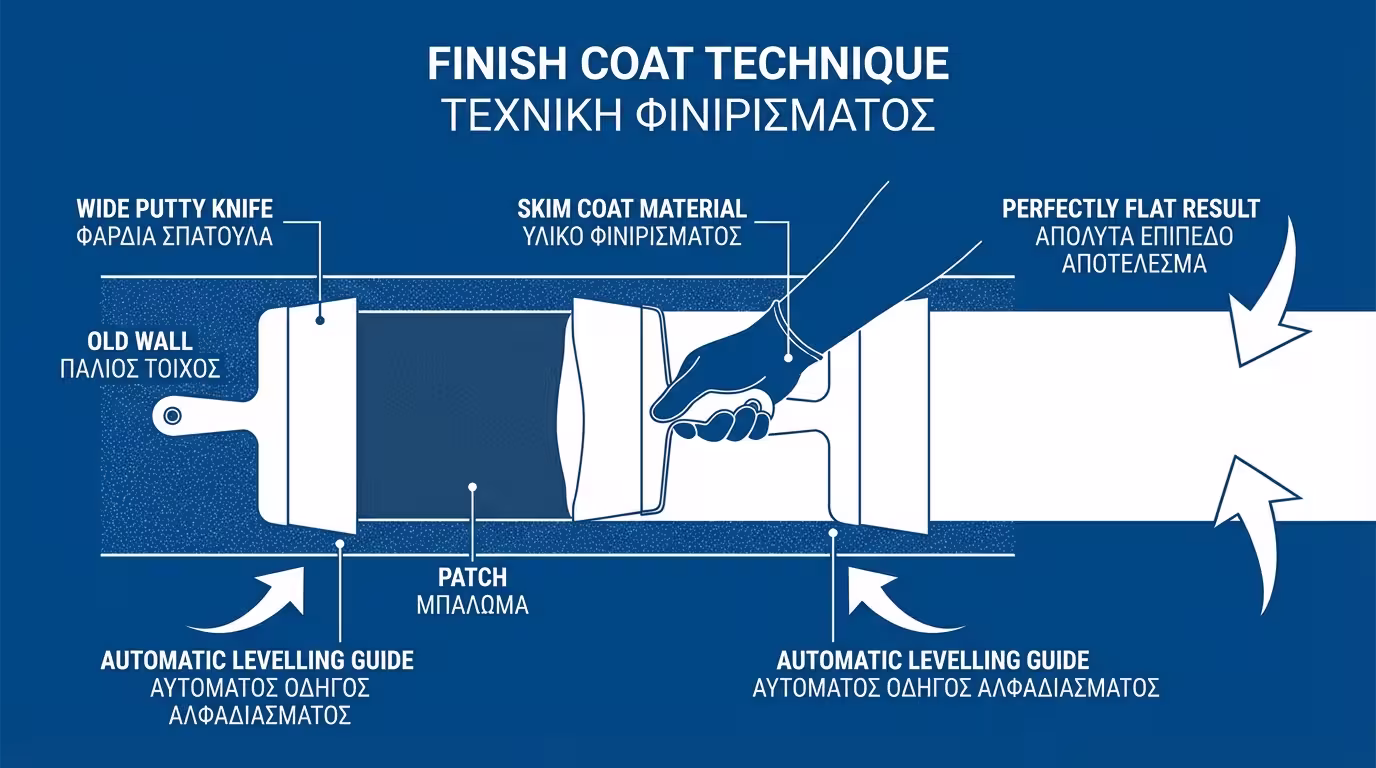 FINISH COAT TECHNIQUE
ΤΕΧΝΙΚΗ ΦΙΝΙΡΙΣΜΑΤΟΣ

WIDE PUTTY KNIFE
ΦΑΡΔΙΑ ΣΠΑΤΟΥΛΑ

SKIM COAT MATERIAL
ΥΛΙΚΟ ΦΙΝΙΡΙΣΜΑΤΟΣ

PERFECTLY FLAT RESULT
ΑΠΟΛΥΤΑ ΕΠΙΠΕΔΟ ΑΠΟΤΕΛΕΣΜΑ

OLD WALL
ΠΑΛΙΟΣ ΤΟΙΧΟΣ

PATCH
ΜΠΑΛΩΜΑ

AUTOMATIC LEVELLING GUIDE
ΑΥΤΟΜΑΤΟΣ ΟΔΗΓΟΣ ΑΛΦΑΔΙΑΣΜΑΤΟΣ

AUTOMATIC LEVELLING GUIDE
ΑΥΤΟΜΑΤΟΣ ΟΔΗΓΟΣ ΑΛΦΑΔΙΑΣΜΑΤΟΣ