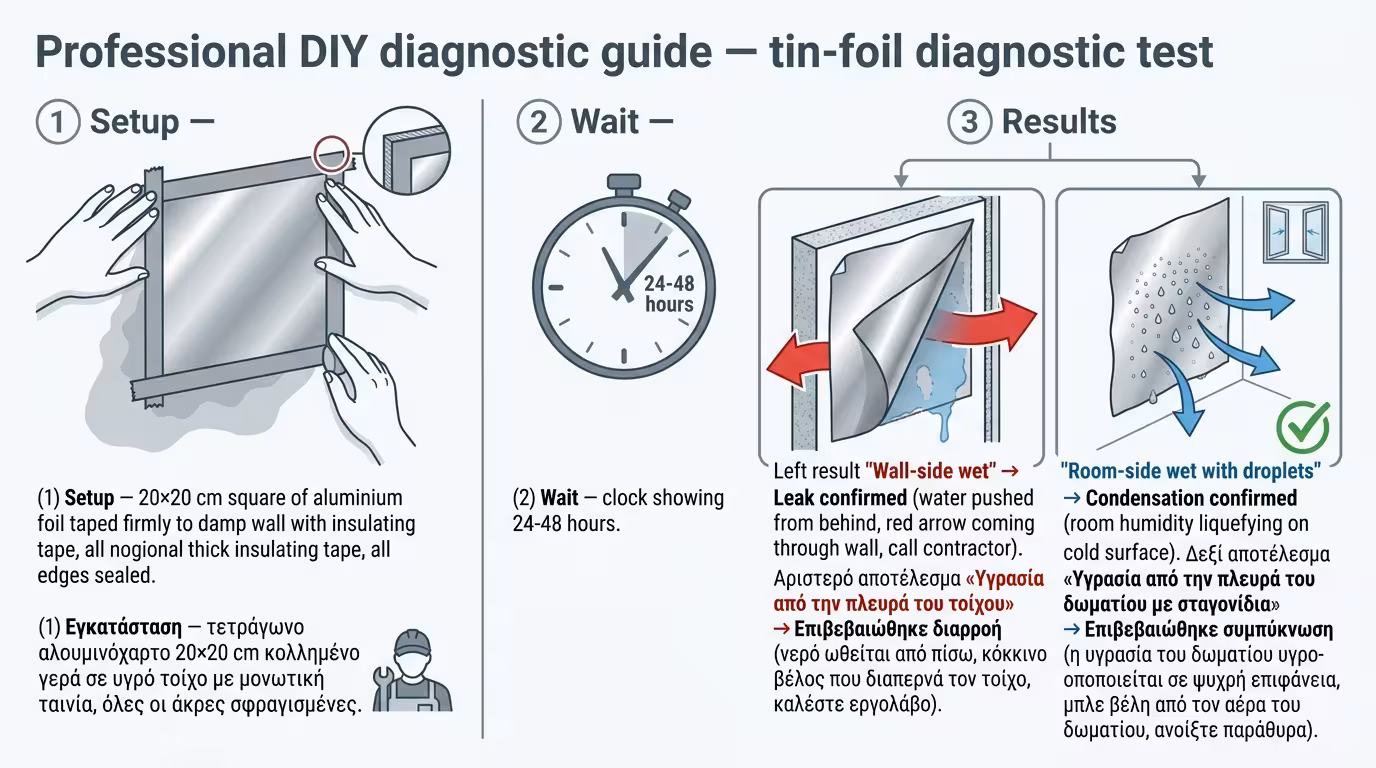 Professional DIY diagnostic guide — tin-foil diagnostic test

1 Setup —

(1) Setup — 20×20 cm square of aluminium foil taped firmly to damp wall with insulating tape, all nogional thick insulating tape, all edges sealed.

(1) Εγκατάσταση — τετράγωνο αλουμινόχαρτο 20×20 cm κολλημένο γερά σε υγρό τοίχο με μονωτική ταινία, όλες οι άκρες σφραγισμένες.

2 Wait —

24-48 hours

(2) Wait — clock showing 24-48 hours.

3 Results

Left result "Wall-side wet" → Leak confirmed (water pushed from behind, red arrow coming through wall, call contractor).

Αριστερό αποτέλεσμα «Υγρασία από την πλευρά του τοίχου» → Επιβεβαιώθηκε διαρροή (νερό ωθείται από πίσω, κόκκινο βέλος που διαπερνά τον τοίχο, καλέστε εργολάβο).

"Room-side wet with droplets" → Condensation confirmed (room humidity liquefying on cold surface). Δεξί αποτέλεσμα «Υγρασία από την πλευρά του δωματίου με σταγονίδια» → Επιβεβαιώθηκε συμπύκνωση (η υγρασία του δωματίου υγροοποιείται σε ψυχρή επιφάνεια, μπλε βέλη από τον αέρα του δωματίου, ανοίξτε παράθυρα).