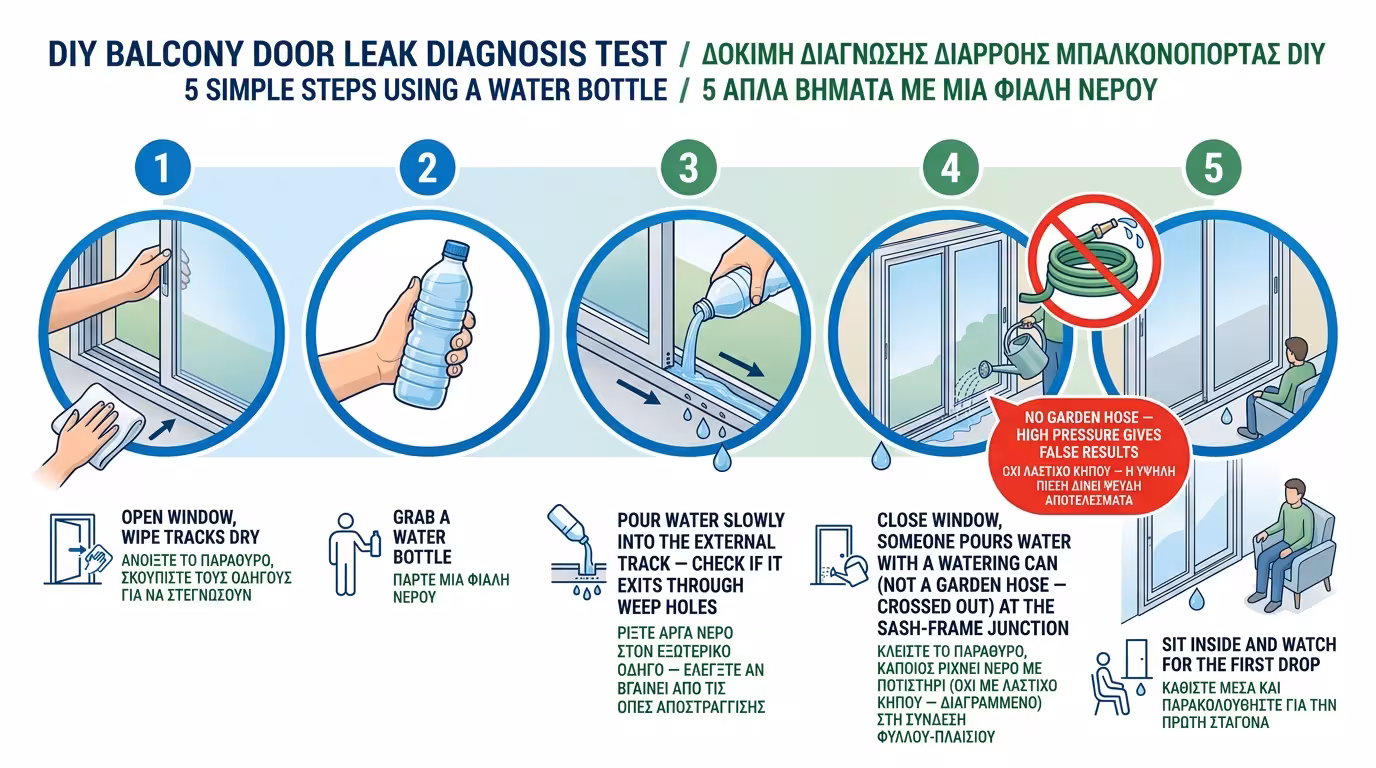 DIY BALCONY DOOR LEAK DIAGNOSIS TEST / ΔΟΚΙΜΗ ΔΙΑΓΝΩΣΗΣ ΔΙΑΡΡΟΗΣ ΜΠΑΛΚΟΝΟΠΟΡΤΑΣ DIY
5 SIMPLE STEPS USING A WATER BOTTLE / 5 ΑΠΛΑ ΒΗΜΑΤΑ ΜΕ ΜΙΑ ΦΙΑΛΗ ΝΕΡΟΥ

1

2

3

4

5

NO GARDEN HOSE — HIGH PRESSURE GIVES FALSE RESULTS
ΟΧΙ ΛΑΣΤΙΧΟ ΚΗΠΟΥ — Η ΥΨΗΛΗ ΠΙΕΣΗ ΔΙΝΕΙ ΨΕΥΔΗ ΑΠΟΤΕΛΕΣΜΑΤΑ

OPEN WINDOW, WIPE TRACKS DRY
ΑΝΟΙΞΤΕ ΤΟ ΠΑΡΑΘΥΡΟ, ΣΚΟΥΠΙΣΤΕ ΤΟΥΣ ΟΔΗΓΟΥΣ ΓΙΑ ΝΑ ΣΤΕΓΝΩΣΟΥΝ

GRAB A WATER BOTTLE
ΠΑΡΤΕ ΜΙΑ ΦΙΑΛΗ ΝΕΡΟΥ

POUR WATER SLOWLY INTO THE EXTERNAL TRACK — CHECK IF IT EXITS THROUGH WEEP HOLES
ΡΙΞΤΕ ΑΡΓΑ ΝΕΡΟ ΣΤΟΝ ΕΞΩΤΕΡΙΚΟ ΟΔΗΓΟ — ΕΛΕΓΞΤΕ ΑΝ ΒΓΑΙΝΕΙ ΑΠΟ ΤΙΣ ΟΠΕΣ ΑΠΟΣΤΡΑΓΓΙΣΗΣ

CLOSE WINDOW, SOMEONE POURS WATER WITH A WATERING CAN (NOT A GARDEN HOSE — CROSSED OUT) AT THE SASH-FRAME JUNCTION
ΚΛΕΙΣΤΕ ΤΟ ΠΑΡΑΘΥΡΟ, ΚΑΠΟΙΟΣ ΡΙΧΝΕΙ ΝΕΡΟ ΜΕ ΠΟΤΙΣΤΗΡΙ (ΟΧΙ ΜΕ ΛΑΣΤΙΧΟ ΚΗΠΟΥ — ΔΙΑΓΡΑΜΜΕΝΟ) ΣΤΗ ΣΥΝΔΕΣΗ ΦΥΛΛΟΥ-ΠΛΑΙΣΙΟΥ

SIT INSIDE AND WATCH FOR THE FIRST DROP
ΚΑΘΙΣΤΕ ΜΕΣΑ ΚΑΙ ΠΑΡΑΚΟΛΟΥΘΗΣΤΕ ΓΙΑ ΤΗΝ ΠΡΩΤΗ ΣΤΑΓΟΝΑ