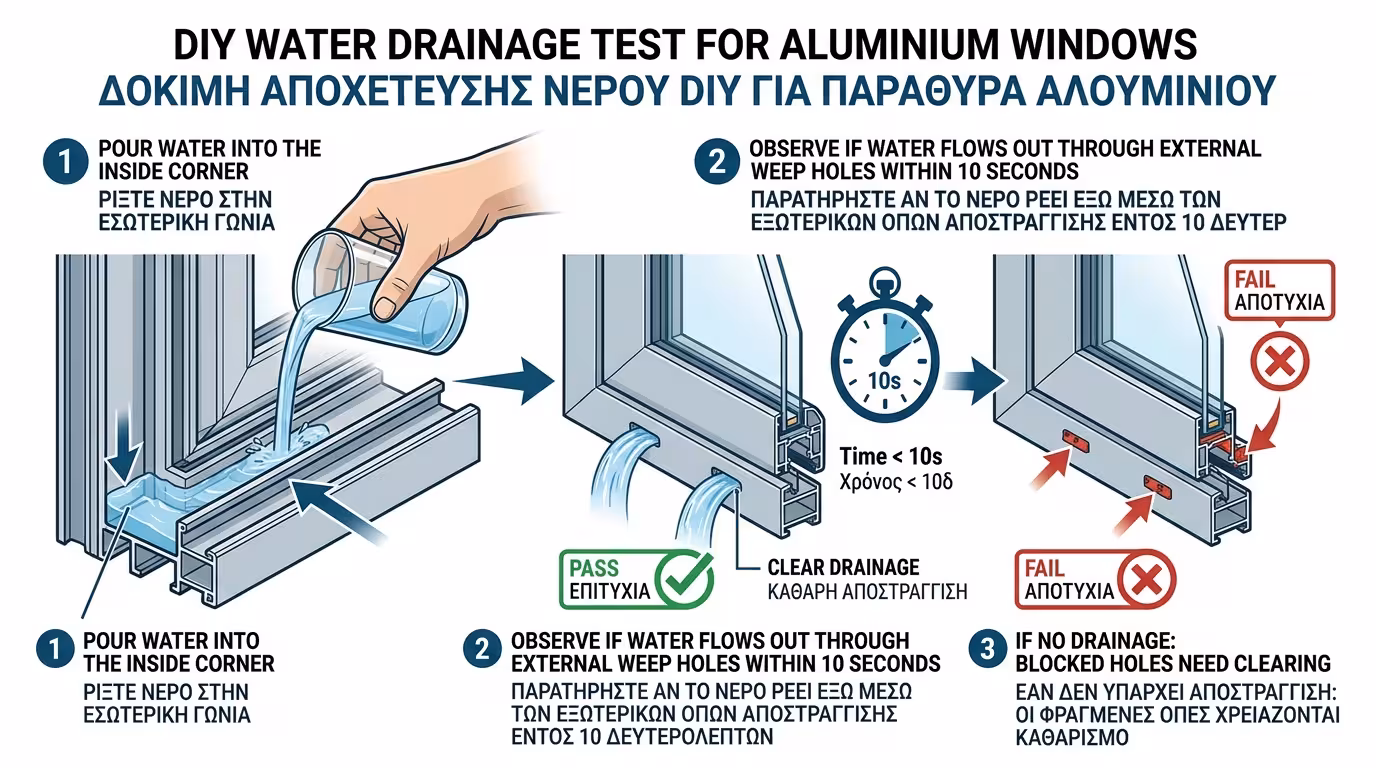 DIY WATER DRAINAGE TEST FOR ALUMINIUM WINDOWS
ΔΟΚΙΜΗ ΑΠΟΧΕΤΕΥΣΗΣ ΝΕΡΟΥ DIY ΓΙΑ ΠΑΡΑΘΥΡΑ ΑΛΟΥΜΙΝΙΟΥ

1 POUR WATER INTO THE INSIDE CORNER
ΡΙΞΤΕ ΝΕΡΟ ΣΤΗΝ ΕΣΩΤΕΡΙΚΗ ΓΩΝΙΑ

2 OBSERVE IF WATER FLOWS OUT THROUGH EXTERNAL WEEP HOLES WITHIN 10 SECONDS
ΠΑΡΑΤΗΡΗΣΤΕ ΑΝ ΤΟ ΝΕΡΟ ΡΕΕΙ ΕΞΩ ΜΕΣΩ ΤΩΝ ΕΞΩΤΕΡΙΚΩΝ ΟΠΩΝ ΑΠΟΣΤΡΑΓΓΙΣΗΣ ΕΝΤΟΣ 10 ΔΕΥΤΕΡ

10s

Time < 10s
Χρόνος < 10δ

FAIL
ΑΠΟΤΥΧΙΑ

PASS
ΕΠΙΤΥΧΙΑ

CLEAR DRAINAGE
ΚΑΘΑΡΗ ΑΠΟΣΤΡΑΓΓΙΣΗ

FAIL
ΑΠΟΤΥΧΙΑ

1 POUR WATER INTO THE INSIDE CORNER
ΡΙΞΤΕ ΝΕΡΟ ΣΤΗΝ ΕΣΩΤΕΡΙΚΗ ΓΩΝΙΑ

2 OBSERVE IF WATER FLOWS OUT THROUGH EXTERNAL WEEP HOLES WITHIN 10 SECONDS
ΠΑΡΑΤΗΡΗΣΤΕ ΑΝ ΤΟ ΝΕΡΟ ΡΕΕΙ ΕΞΩ ΜΕΣΩ ΤΩΝ ΕΞΩΤΕΡΙΚΩΝ ΟΠΩΝ ΑΠΟΣΤΡΑΓΓΙΣΗΣ ΕΝΤΟΣ 10 ΔΕΥΤΕΡΟΛΕΠΤΩΝ

3 IF NO DRAINAGE: BLOCKED HOLES NEED CLEARING
ΕΑΝ ΔΕΝ ΥΠΑΡΧΕΙ ΑΠΟΣΤΡΑΓΓΙΣΗ: ΟΙ ΦΡΑΓΜΕΝΕΣ ΟΠΕΣ ΧΡΕΙΑΖΟΝΤΑΙ ΚΑΘΑΡΙΣΜΟ