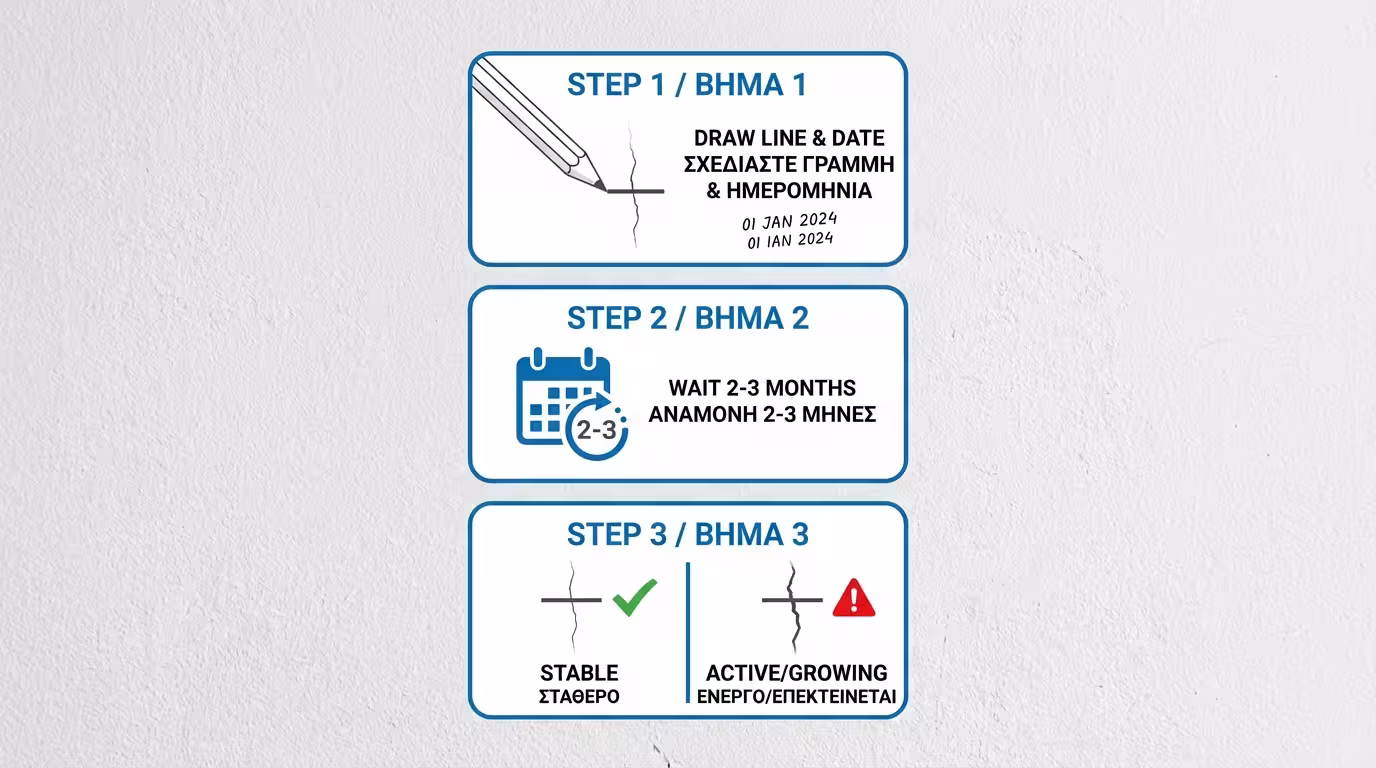 STEP 1 / ΒΗΜΑ 1

DRAW LINE & DATE
ΣΧΕΔΙΑΣΤΕ ΓΡΑΜΜΗ & ΗΜΕΡΟΜΗΝΙΑ

01 JAN 2024
01 ΙΑΝ 2024

STEP 2 / ΒΗΜΑ 2

2-3

WAIT 2-3 MONTHS
ΑΝΑΜΟΝΗ 2-3 ΜΗΝΕΣ

STEP 3 / ΒΗΜΑ 3

STABLE
ΣΤΑΘΕΡΟ

ACTIVE/GROWING
ΕΝΕΡΓΟ/ΕΠΕΚΤΕΙΝΕΤΑΙ