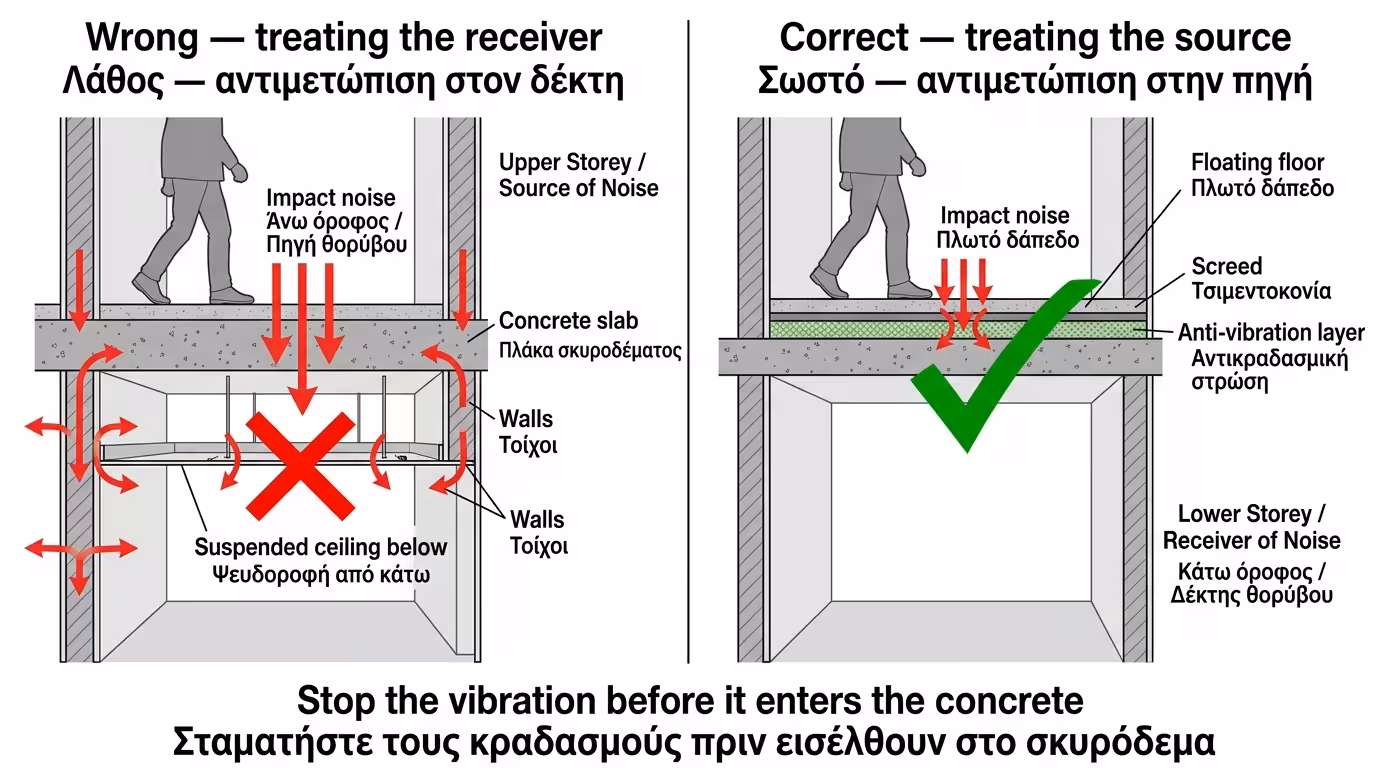 Wrong — treating the receiver
Λάθος — αντιμετώπιση στον δέκτη

Upper Storey / Source of Noise

Impact noise
Άνω όροφος / Πηγή θορύβου

Concrete slab
Πλάκα σκυροδέματος

Walls
Τοίχοι

Walls
Τοίχοι

Suspended ceiling below
Ψευδοροφή από κάτω

Correct — treating the source
Σωστό — αντιμετώπιση στην πηγή

Floating floor
Πλωτό δάπεδο

Impact noise
Πλωτό δάπεδο

Screed
Τσιμεντοκονία

Anti-vibration layer
Αντικραδασμική στρώση

Lower Storey / Receiver of Noise
Κάτω όροφος / Δέκτης θορύβου

Stop the vibration before it enters the concrete
Σταματήστε τους κραδασμούς πριν εισέλθουν στο σκυρόδεμα