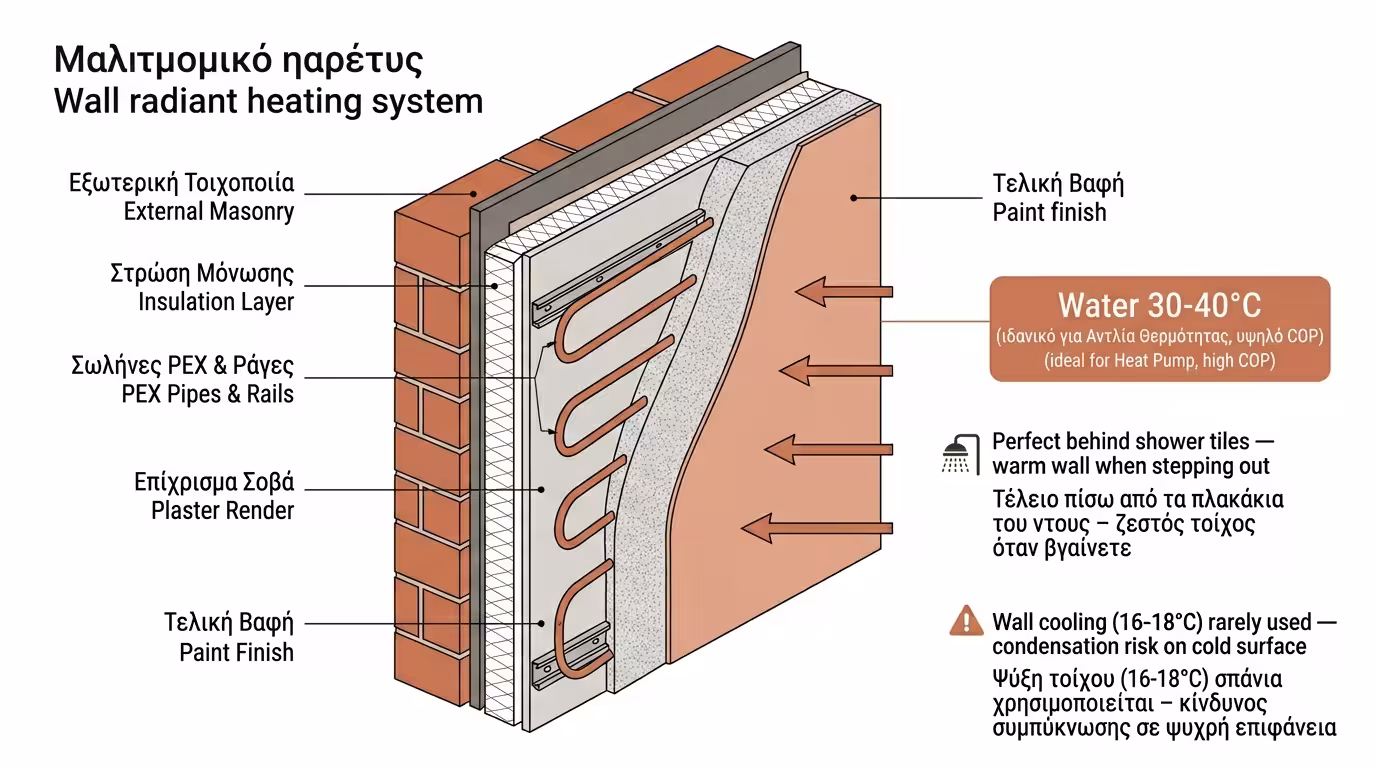 Μαλιτμομικό ηαρέτυς
Wall radiant heating system

Εξωτερική Τοιχοποιία
External Masonry

Στρώση Μόνωσης
Insulation Layer

Σωλήνες PEX & Ράγες
PEX Pipes & Rails

Επίχρισμα Σοβά
Plaster Render

Τελική Βαφή
Paint Finish

Τελική Βαφή
Paint finish

Water 30-40°C
(ιδανικό για Αντλία Θερμότητας, υψηλό COP)
(ideal for Heat Pump, high COP)

Perfect behind shower tiles — warm wall when stepping out

Τέλειο πίσω από τα πλακάκια του ντους – ζεστός τοίχος όταν βγαίνετε

Wall cooling (16-18°C) rarely used — condensation risk on cold surface

Ψύξη τοίχου (16-18°C) σπάνια χρησιμοποιείται – κίνδυνος συμπύκνωσης σε ψυχρή επιφάνεια