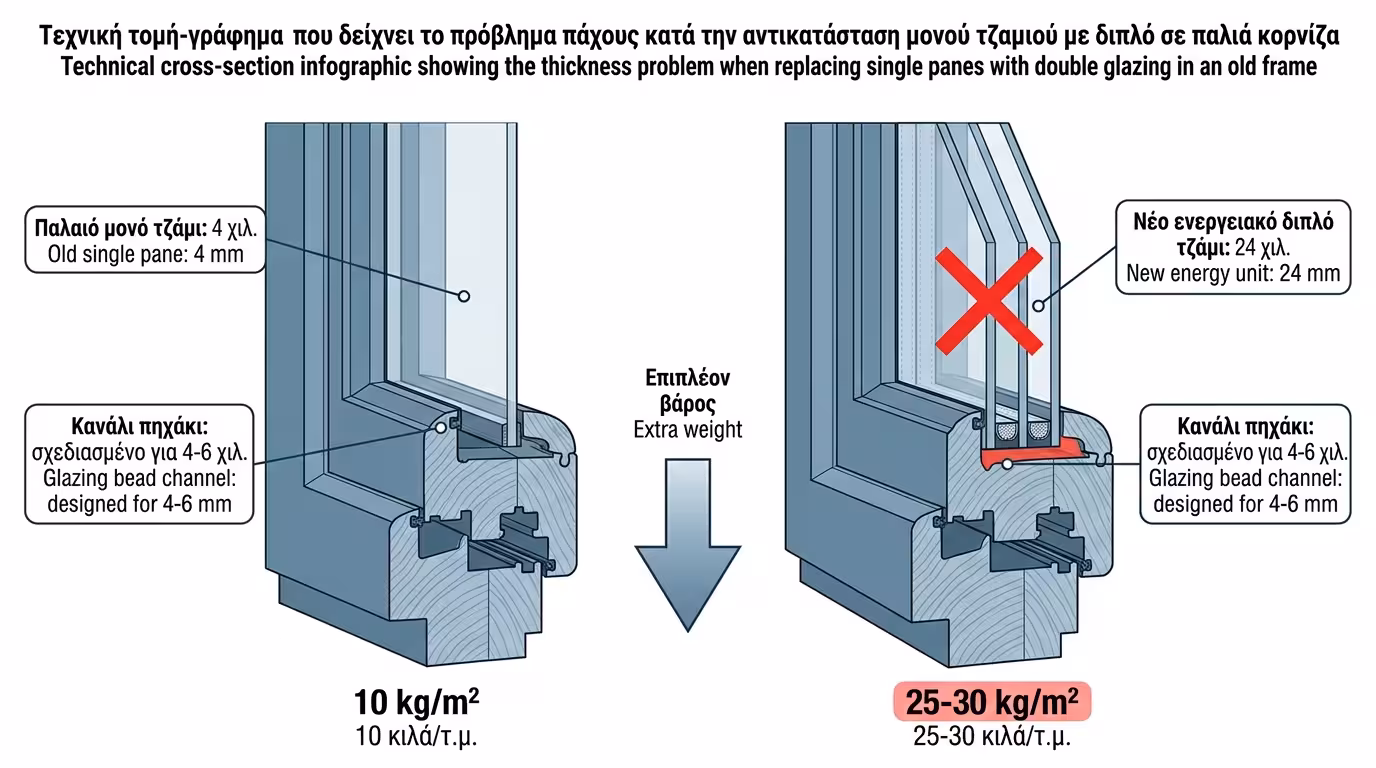 Τεχνική τομή-γράφημα που δείχνει το πρόβλημα πάχους κατά την αντικατάσταση μονού τζαμιού με διπλό σε παλιά κορνίζα
Technical cross-section infographic showing the thickness problem when replacing single panes with double glazing in an old frame

Παλαιό μονό τζάμι: 4 χιλ.
Old single pane: 4 mm

Κανάλι πηχάκι:
σχεδιασμένο για 4-6 χιλ.
Glazing bead channel:
designed for 4-6 mm

Επιπλέον βάρος
Extra weight

Νέο ενεργειακό διπλό τζάμι: 24 χιλ.
New energy unit: 24 mm

Κανάλι πηχάκι:
σχεδιασμένο για 4-6 χιλ.
Glazing bead channel:
designed for 4-6 mm

10 kg/m$^2$
10 κιλά/τ.μ.

25-30 kg/m$^2$
25-30 κιλά/τ.μ.