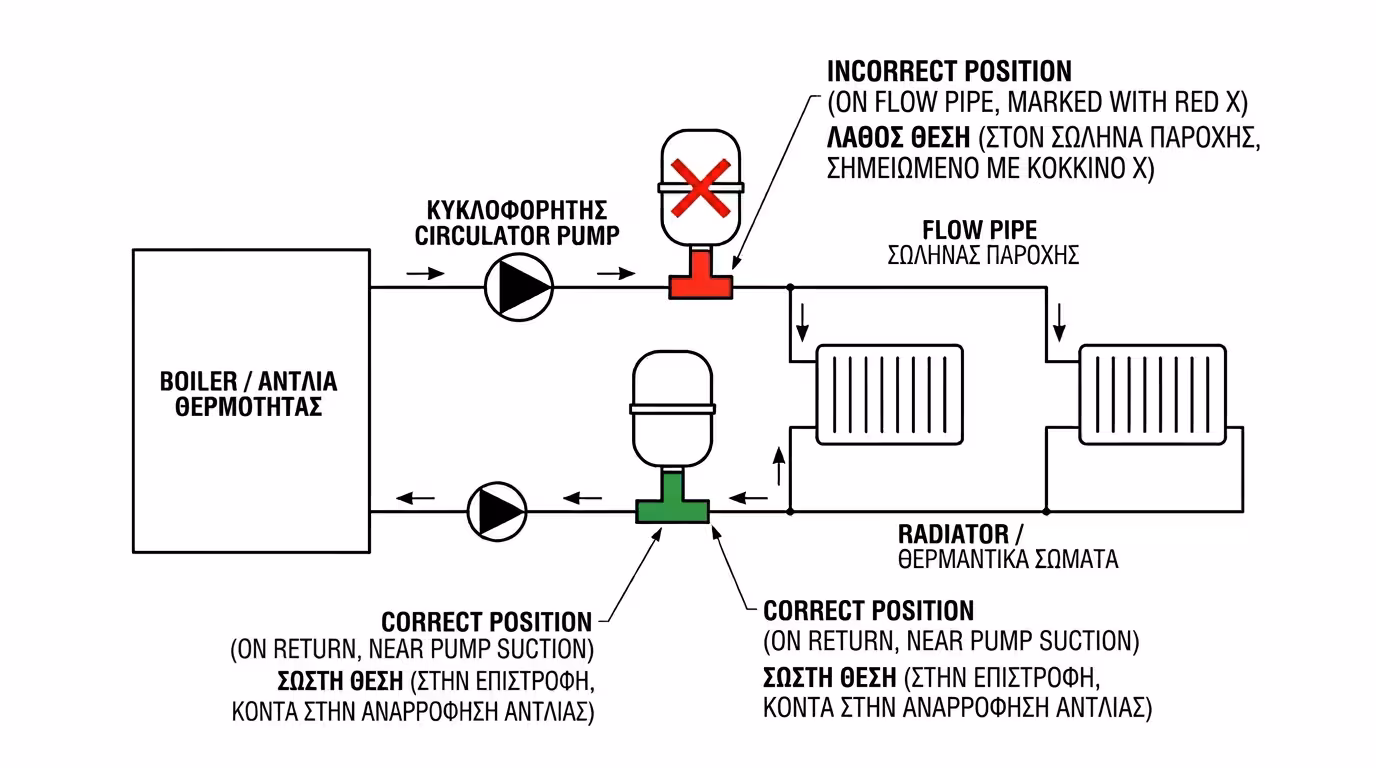 INCORRECT POSITION
(ON FLOW PIPE, MARKED WITH RED X)
ΛΑΘΟΣ ΘΕΣΗ (ΣΤΟΝ ΣΩΛΗΝΑ ΠΑΡΟΧΗΣ, ΣΗΜΕΙΩΜΕΝΟ ΜΕ ΚΟΚΚΙΝΟ Χ)

ΚΥΚΛΟΦΟΡΗΤΗΣ
CIRCULATOR PUMP

FLOW PIPE
ΣΩΛΗΝΑΣ ΠΑΡΟΧΗΣ

BOILER / ΑΝΤΛΙΑ ΘΕΡΜΟΤΗΤΑΣ

RADIATOR /
ΘΕΡΜΑΝΤΙΚΑ ΣΩΜΑΤΑ

CORRECT POSITION
(ON RETURN, NEAR PUMP SUCTION)
ΣΩΣΤΗ ΘΕΣΗ (ΣΤΗΝ ΕΠΙΣΤΡΟΦΗ, ΚΟΝΤΑ ΣΤΗΝ ΑΝΑΡΡΟΦΗΣΗ ΑΝΤΛΙΑΣ)

CORRECT POSITION
(ON RETURN, NEAR PUMP SUCTION)
ΣΩΣΤΗ ΘΕΣΗ (ΣΤΗΝ ΕΠΙΣΤΡΟΦΗ, ΚΟΝΤΑ ΣΤΗΝ ΑΝΑΡΡΟΦΗΣΗ ΑΝΤΛΙΑΣ)