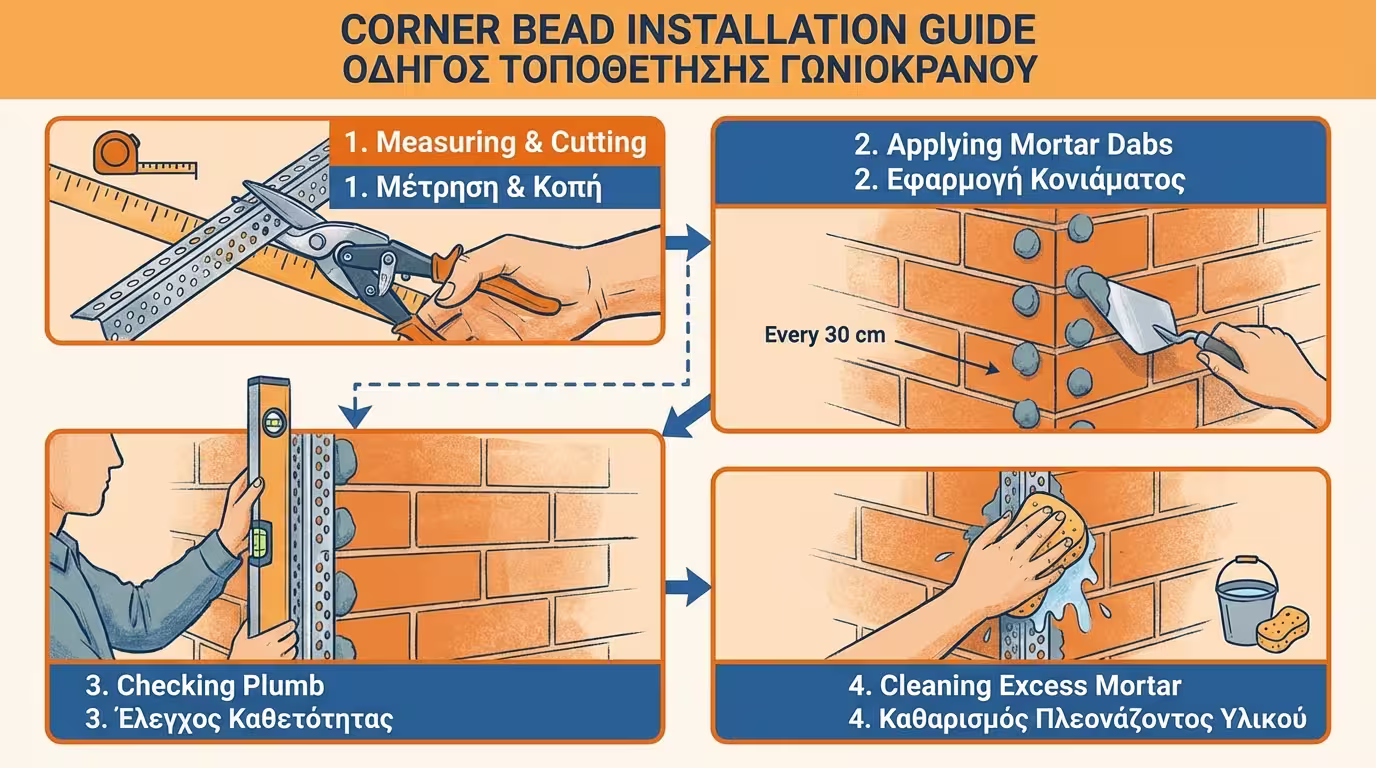 CORNER BEAD INSTALLATION GUIDE
ΟΔΗΓΟΣ ΤΟΠΟΘΕΤΗΣΗΣ ΓΩΝΙΟΚΡΑΝΟΥ

1. Measuring & Cutting
1. Μέτρηση & Κοπή

2. Applying Mortar Dabs
2. Εφαρμογή Κονιάματος

Every 30 cm

3. Checking Plumb
3. Έλεγχος Καθετότητας

4. Cleaning Excess Mortar
4. Καθαρισμός Πλεονάζοντος Υλικού