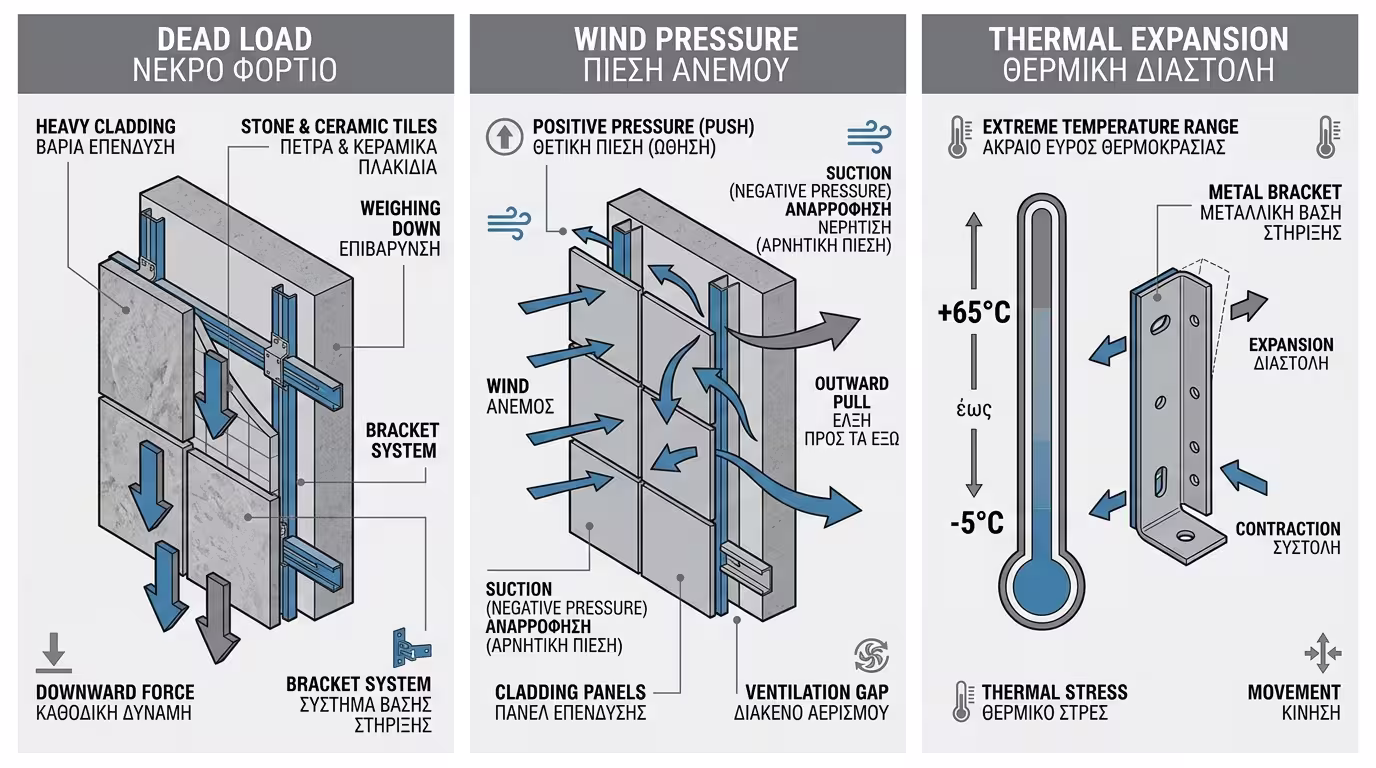 DEAD LOAD
ΝΕΚΡΟ ΦΟΡΤΙΟ

HEAVY CLADDING
ΒΑΡΙΑ ΕΠΕΝΔΥΣΗ

STONE & CERAMIC TILES
ΠΕΤΡΑ & ΚΕΡΑΜΙΚΑ ΠΛΑΚΙΔΙΑ

WEIGHING DOWN
ΕΠΙΒΑΡΥΝΣΗ

BRACKET SYSTEM

DOWNWARD FORCE
ΚΑΘΟΔΙΚΗ ΔΥΝΑΜΗ

BRACKET SYSTEM
ΣΥΣΤΗΜΑ ΒΑΣΗΣ ΣΤΗΡΙΞΗΣ

WIND PRESSURE
ΠΙΕΣΗ ΑΝΕΜΟΥ

POSITIVE PRESSURE (PUSH)
ΘΕΤΙΚΗ ΠΙΕΣΗ (ΩΘΗΣΗ)

SUCTION
(NEGATIVE PRESSURE)
ΑΝΑΡΡΟΦΗΣΗ
ΝΕΡΗΤΙΣΗ
(ΑΡΝΗΤΙΚΗ ΠΙΕΣΗ)

WIND
ΑΝΕΜΟΣ

OUTWARD PULL
ΕΛΞΗ ΠΡΟΣ ΤΑ ΕΞΩ

SUCTION
(NEGATIVE PRESSURE)
ΑΝΑΡΡΟΦΗΣΗ
(ΑΡΝΗΤΙΚΗ ΠΙΕΣΗ)

CLADDING PANELS
ΠΑΝΕΛ ΕΠΕΝΔΥΣΗΣ

VENTILATION GAP
ΔΙΑΚΕΝΟ ΑΕΡΙΣΜΟΥ

THERMAL EXPANSION
ΘΕΡΜΙΚΗ ΔΙΑΣΤΟΛΗ

EXTREME TEMPERATURE RANGE
ΑΚΡΑΙΟ ΕΥΡΟΣ ΘΕΡΜΟΚΡΑΣΙΑΣ

METAL BRACKET
ΜΕΤΑΛΛΙΚΗ ΒΑΣΗ ΣΤΗΡΙΞΗΣ

+65°C
έως
-5°C

EXPANSION
ΔΙΑΣΤΟΛΗ

CONTRACTION
ΣΥΣΤΟΛΗ

THERMAL STRESS
ΘΕΡΜΙΚΟ ΣΤΡΕΣ

MOVEMENT
ΚΙΝΗΣΗ