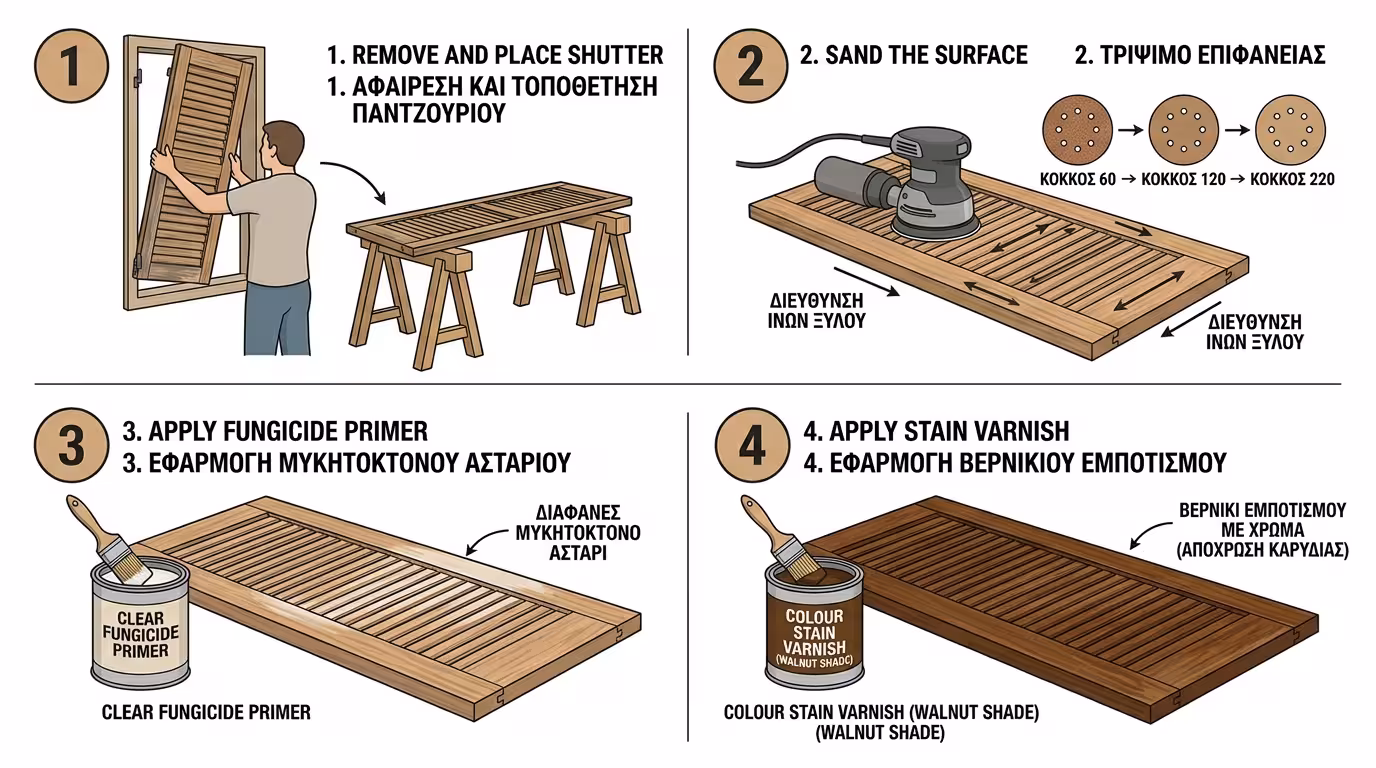 1

1. REMOVE AND PLACE SHUTTER
1. ΑΦΑΙΡΕΣΗ ΚΑΙ ΤΟΠΟΘΕΤΗΣΗ ΠΑΝΤΖΟΥΡΙΟΥ

2

2. SAND THE SURFACE

2. ΤΡΙΨΙΜΟ ΕΠΙΦΑΝΕΙΑΣ

ΚΟΚΚΟΣ 60 → ΚΟΚΚΟΣ 120 → ΚΟΚΚΟΣ 220

ΔΙΕΥΘΥΝΣΗ ΙΝΩΝ ΞΥΛΟΥ

ΔΙΕΥΘΥΝΣΗ ΙΝΩΝ ΞΥΛΟΥ

3

3. APPLY FUNGICIDE PRIMER
3. ΕΦΑΡΜΟΓΗ ΜΥΚΗΤΟΚΤΟΝΟΥ ΑΣΤΑΡΙΟΥ

ΔΙΑΦΑΝΕΣ ΜΥΚΗΤΟΚΤΟΝΟ ΑΣΤΑΡΙ

CLEAR FUNGICIDE PRIMER

CLEAR FUNGICIDE PRIMER

4

4. APPLY STAIN VARNISH
4. ΕΦΑΡΜΟΓΗ ΒΕΡΝΙΚΙΟΥ ΕΜΠΟΤΙΣΜΟΥ

ΒΕΡΝΙΚΙ ΕΜΠΟΤΙΣΜΟΥ ΜΕ ΧΡΩΜΑ (ΑΠΟΧΡΩΣΗ ΚΑΡΥΔΙΑΣ)

COLOUR STAIN VARNISH (WALNUT SHADC)

COLOUR STAIN VARNISH (WALNUT SHADE) (WALNUT SHADE)