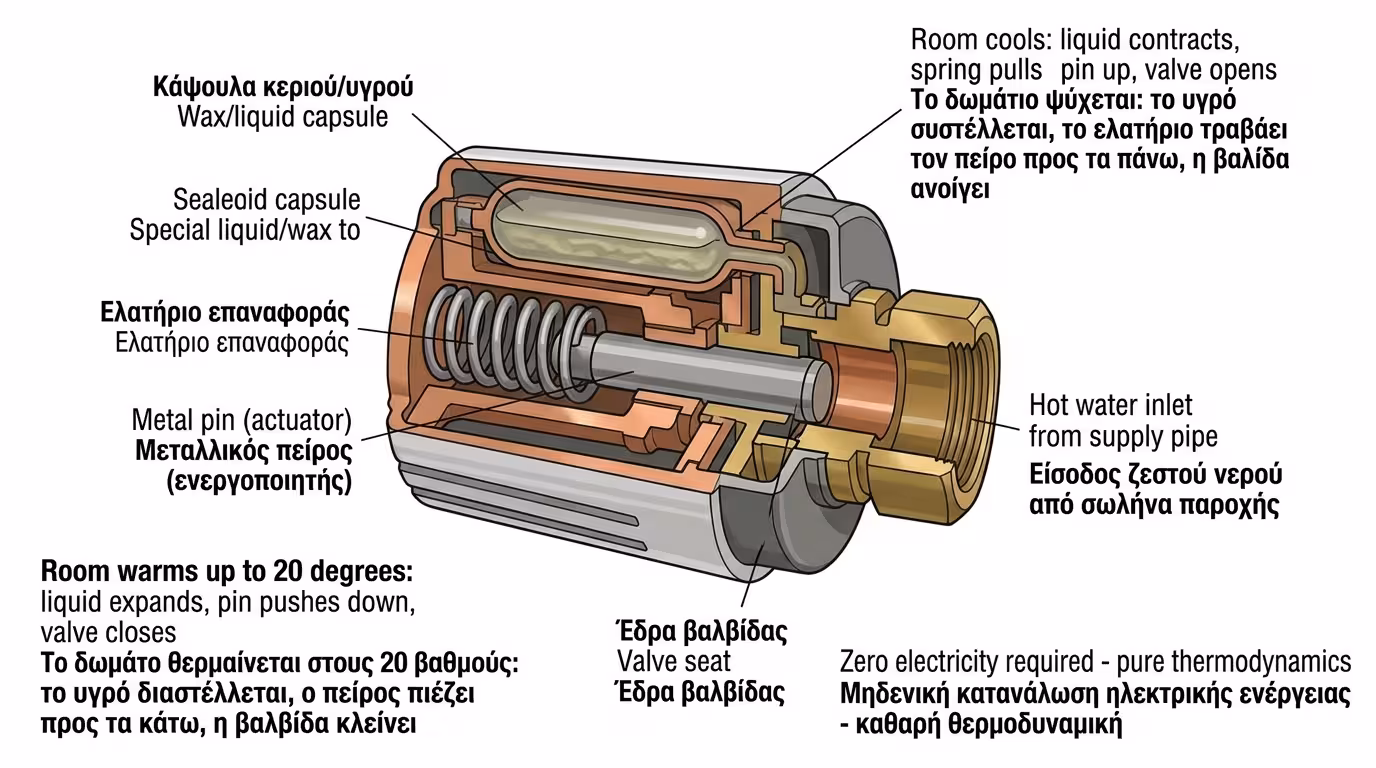 Κάψουλα κεριού/υγρού
Wax/liquid capsule

Sealeoid capsule
Special liquid/wax to

Ελατήριο επαναφοράς
Ελατήριο επαναφοράς

Metal pin (actuator)
Μεταλλικός πείρος (ενεργοποιητής)

Room cools: liquid contracts, spring pulls pin up, valve opens
Το δωμάτιο ψύχεται: το υγρό συστέλλεται, το ελατήριο τραβάει τον πείρο προς τα πάνω, η βαλίδα ανοίγει

Hot water inlet from supply pipe
Είσοδος ζεστού νερού από σωλήνα παροχής

Room warms up to 20 degrees: liquid expands, pin pushes down, valve closes
Το δωμάτο θερμαίνεται στους 20 βαθμούς: το υγρό διαστέλλεται, ο πείρος πιέζει προς τα κάτω, η βαλβίδα κλείνει

Έδρα βαλβίδας
Valve seat
Έδρα βαλβίδας

Zero electricity required - pure thermodynamics
Μηδενική κατανάλωση ηλεκτρικής ενέργειας - καθαρή θερμοδυναμική