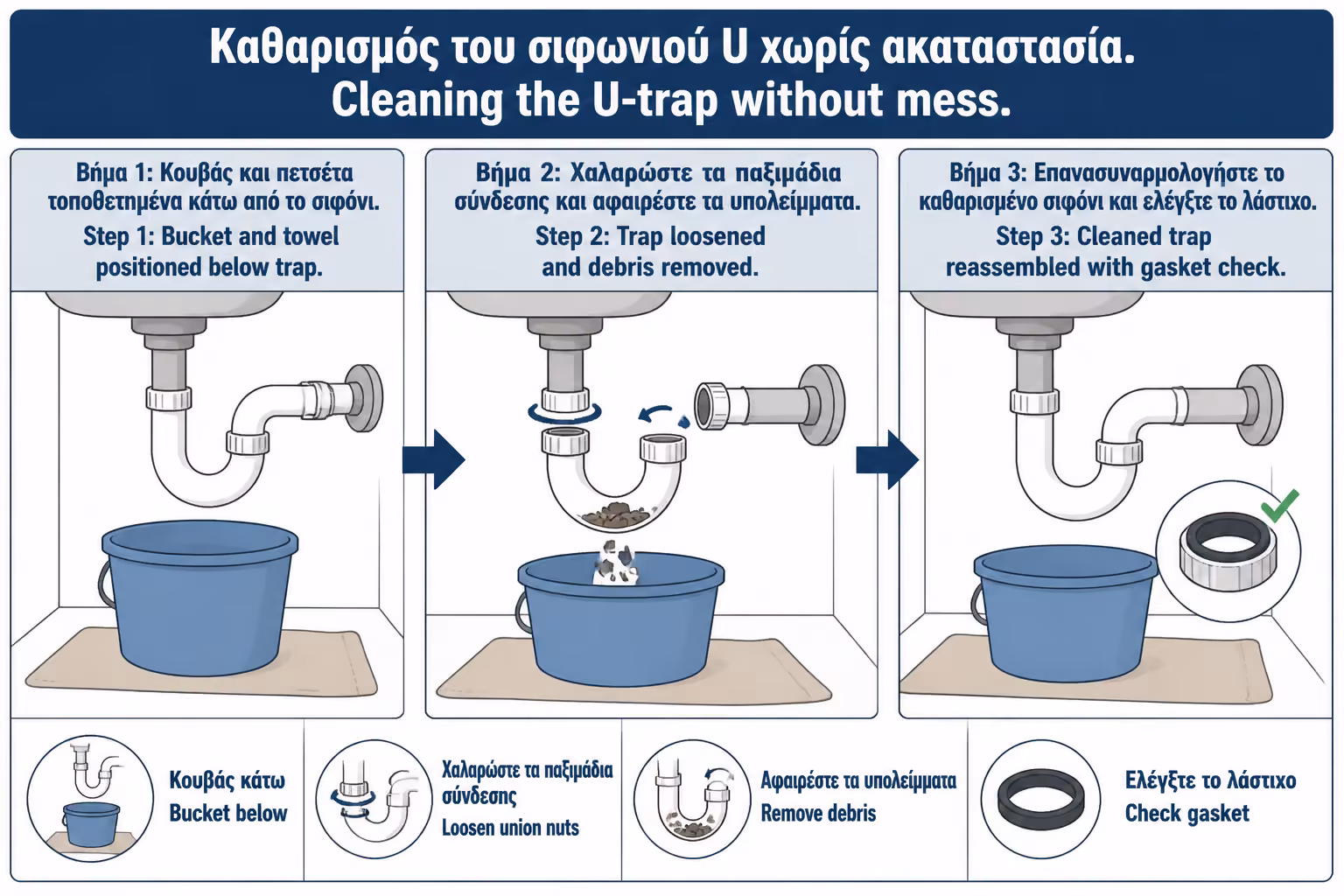 Καθαρισμός του σιφωνιού U χωρίς ακαταστασία.
Cleaning the U-trap without mess.

Βήμα 1: Κουβάς και πετσέτα τοποθετημένα κάτω από το σιφόνι.
Step 1: Bucket and towel positioned below trap.

Βήμα 2: Χαλαρώστε τα παξιμάδια σύνδεσης και αφαιρέστε τα υπολείμματα.
Step 2: Trap loosened and debris removed.

Βήμα 3: Επανασυναρμολογήστε το καθαρισμένο σιφόνι και ελέγξτε το λάστιχο.
Step 3: Cleaned trap reassembled with gasket check.

Κουβάς κάτω
Bucket below

Χαλαρώστε τα παξιμάδια σύνδεσης
Loosen union nuts

Αφαιρέστε τα υπολείμματα
Remove debris

Ελέγξτε το λάστιχο
Check gasket