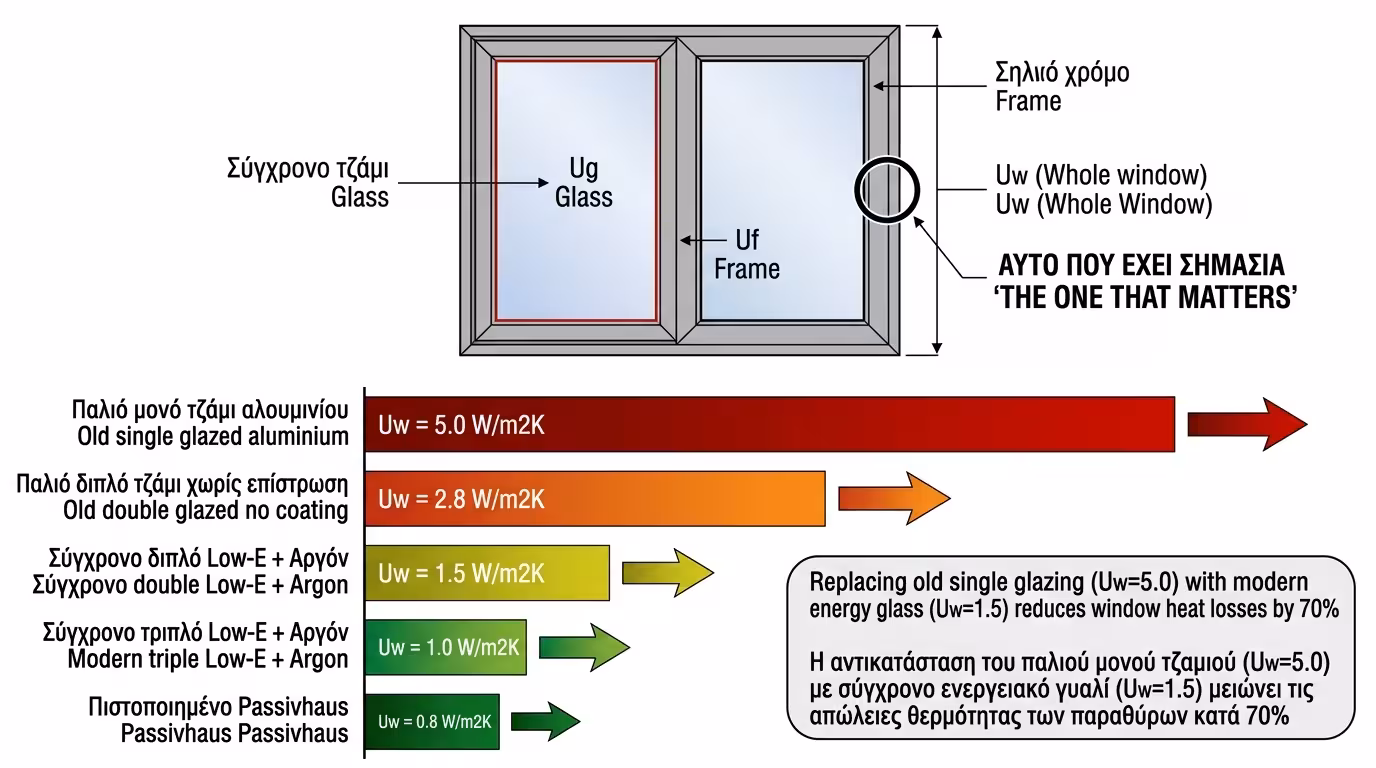 Σύγχρονο τζάμι
Glass

Ug
Glass

Uf
Frame

Σηλιό χρόμο
Frame

Uw (Whole window)
Uw (Whole Window)

ΑΥΤΟ ΠΟΥ ΕΧΕΙ ΣΗΜΑΣΙΑ
'THE ONE THAT MATTERS'

Παλιό μονό τζάμι αλουμινίου
Old single glazed aluminium
Uw = 5.0 W/m2K

Παλιό διπλό τζάμι χωρίς επίστρωση
Old double glazed no coating
Uw = 2.8 W/m2K

Σύγχρονο διπλό Low-E + Αργόν
Σύγχρονο double Low-E + Argon
Uw = 1.5 W/m2K

Σύγχρονο τριπλό Low-E + Αργόν
Modern triple Low-E + Argon
Uw = 1.0 W/m2K

Πιστοποιημένο Passivhaus
Passivhaus Passivhaus
Uw = 0.8 W/m2K

Replacing old single glazing (Uw=5.0) with modern energy glass (Uw=1.5) reduces window heat losses by 70%

Η αντικατάσταση του παλιού μονού τζαμιού (Uw=5.0) με σύγχρονο ενεργειακό γυαλί (Uw=1.5) μειώνει τις απώλειες θερμότητας των παραθύρων κατά 70%