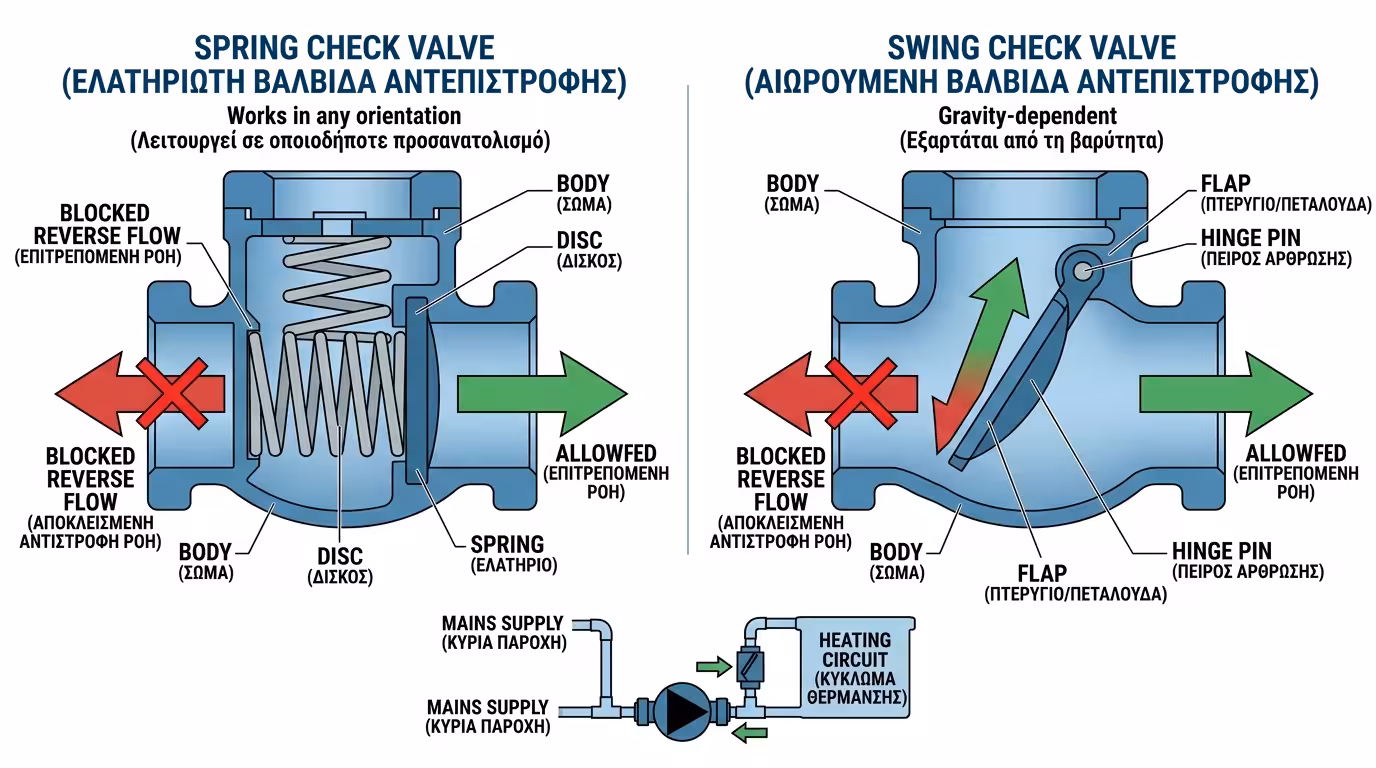 SPRING CHECK VALVE
(ΕΛΑΤΗΡΙΩΤΗ ΒΑΛΒΙΔΑ ΑΝΤΕΠΙΣΤΡΟΦΗΣ)

Works in any orientation
(Λειτουργεί σε οποιοδήποτε προσανατολισμό)

BLOCKED REVERSE FLOW
(ΕΠΙΤΡΕΠΟΜΕΝΗ ΡΟΗ)

BODY
(ΣΩΜΑ)

DISC
(ΔΙΣΚΟΣ)

BLOCKED REVERSE FLOW
(ΑΠΟΚΛΕΙΣΜΕΝΗ ΑΝΤΙΣΤΡΟΦΗ ΡΟΗ)

ALLOWFED
(ΕΠΙΤΡΕΠΟΜΕΝΗ ΡΟΗ)

BODY
(ΣΩΜΑ)

DISC
(ΔΙΣΚΟΣ)

SPRING
(ΕΛΑΤΗΡΙΟ)

SWING CHECK VALVE
(ΑΙΩΡΟΥΜΕΝΗ ΒΑΛΒΙΔΑ ΑΝΤΕΠΙΣΤΡΟΦΗΣ)

Gravity-dependent
(Εξαρτάται από τη βαρύτητα)

BODY
(ΣΩΜΑ)

FLAP
(ΠΤΕΡΥΓΙΟ/ΠΕΤΑΛΟΥΔΑ)

HINGE PIN
(ΠΕΙΡΟΣ ΑΡΘΡΩΣΗΣ)

BLOCKED REVERSE FLOW
(ΑΠΟΚΛΕΙΣΜΕΝΗ ΑΝΤΙΣΤΡΟΦΗ ΡΟΗ)

ALLOWFED
(ΕΠΙΤΡΕΠΟΜΕΝΗ ΡΟΗ)

BODY
(ΣΩΜΑ)

FLAP
(ΠΤΕΡΥΓΙΟ/ΠΕΤΑΛΟΥΔΑ)

HINGE PIN
(ΠΕΙΡΟΣ ΑΡΘΡΩΣΗΣ)

MAINS SUPPLY
(ΚΥΡΙΑ ΠΑΡΟΧΗ)

MAINS SUPPLY
(ΚΥΡΙΑ ΠΑΡΟΧΗ)

HEATING CIRCUIT
(ΚΥΚΛΩΜΑ ΘΕΡΜΑΝΣΗΣ)