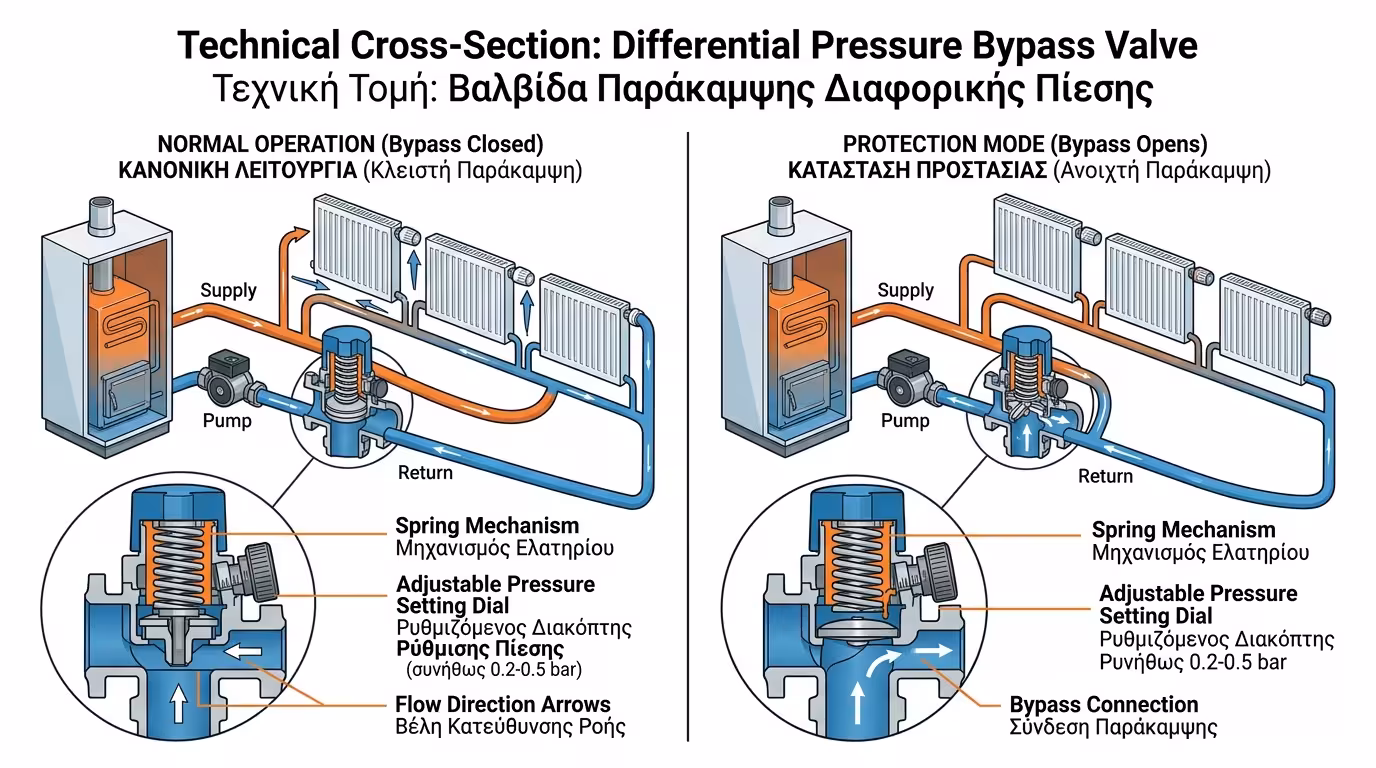 Technical Cross-Section: Differential Pressure Bypass Valve
Τεχνική Τομή: Βαλβίδα Παράκαμψης Διαφορικής Πίεσης

NORMAL OPERATION (Bypass Closed)
ΚΑΝΟΝΙΚΗ ΛΕΙΤΟΥΡΓΙΑ (Κλειστή Παράκαμψη)

Supply

Pump

Return

Spring Mechanism
Μηχανισμός Ελατηρίου

Adjustable Pressure Setting Dial
Ρυθμιζόμενος Διακόπτης
Ρύθμισης Πίεσης
(συνήθως 0.2-0.5 bar)

Flow Direction Arrows
Βέλη Κατεύθυνσης Ροής

PROTECTION MODE (Bypass Opens)
ΚΑΤΑΣΤΑΣΗ ΠΡΟΣΤΑΣΙΑΣ (Ανοιχτή Παράκαμψη)

Supply

Pump

Return

Spring Mechanism
Μηχανισμός Ελατηρίου

Adjustable Pressure Setting Dial
Ρυθμιζόμενος Διακόπτης
Ρυνήθως 0.2-0.5 bar

Bypass Connection
Σύνδεση Παράκαμψης