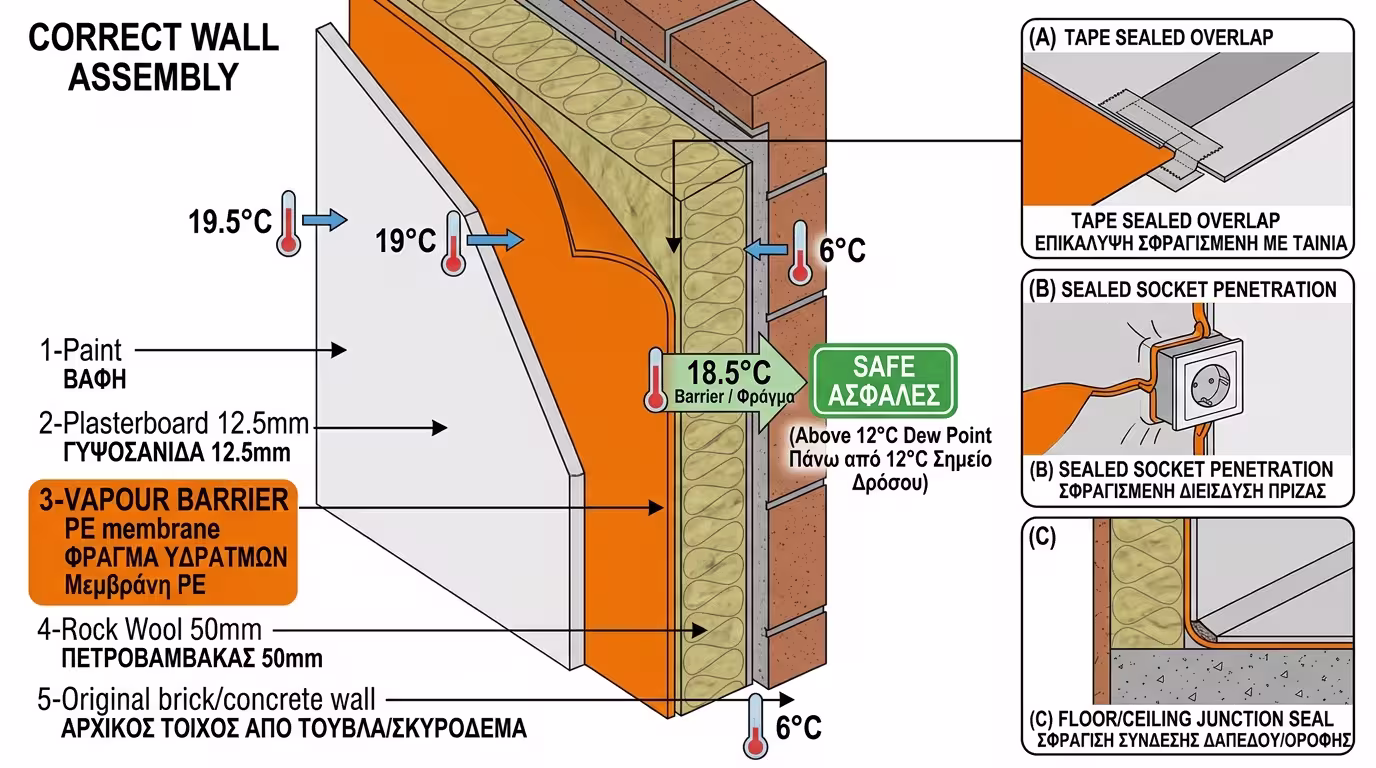 CORRECT WALL ASSEMBLY

19.5°C

19°C

6°C

1-Paint
ΒΑΦΗ

2-Plasterboard 12.5mm
ΓΥΨΟΣΑΝΙΔΑ 12.5mm

3-VAPOUR BARRIER
PE membrane
ΦΡΑΓΜΑ ΥΔΡΑΤΜΩΝ
Μεμβράνη PE

4-Rock Wool 50mm
ΠΕΤΡΟΒΑΜΒΑΚΑΣ 50mm

5-Original brick/concrete wall
ΑΡΧΙΚΟΣ ΤΟΙΧΟΣ ΑΠΟ ΤΟΥΒΛΑ/ΣΚΥΡΟΔΕΜΑ

18.5°C
Barrier / Φράγμα

SAFE
ΑΣΦΑΛΕΣ

(Above 12°C Dew Point
Πάνω από 12°C Σημείο Δρόσου)

6°C

(A) TAPE SEALED OVERLAP

TAPE SEALED OVERLAP
ΕΠΙΚΑΛΥΨΗ ΣΦΡΑΓΙΣΜΕΝΗ ΜΕ ΤΑΙΝΙΑ

(B) SEALED SOCKET PENETRATION

(B) SEALED SOCKET PENETRATION
ΣΦΡΑΓΙΣΜΕΝΗ ΔΙΕΙΣΔΥΣΗ ΠΡΙΖΑΣ

(C)

(C) FLOOR/CEILING JUNCTION SEAL
ΣΦΡΑΓΙΣΗ ΣΥΝΔΕΣΗΣ ΔΑΠΕΔΟΥ/ΟΡΟΦΗΣ