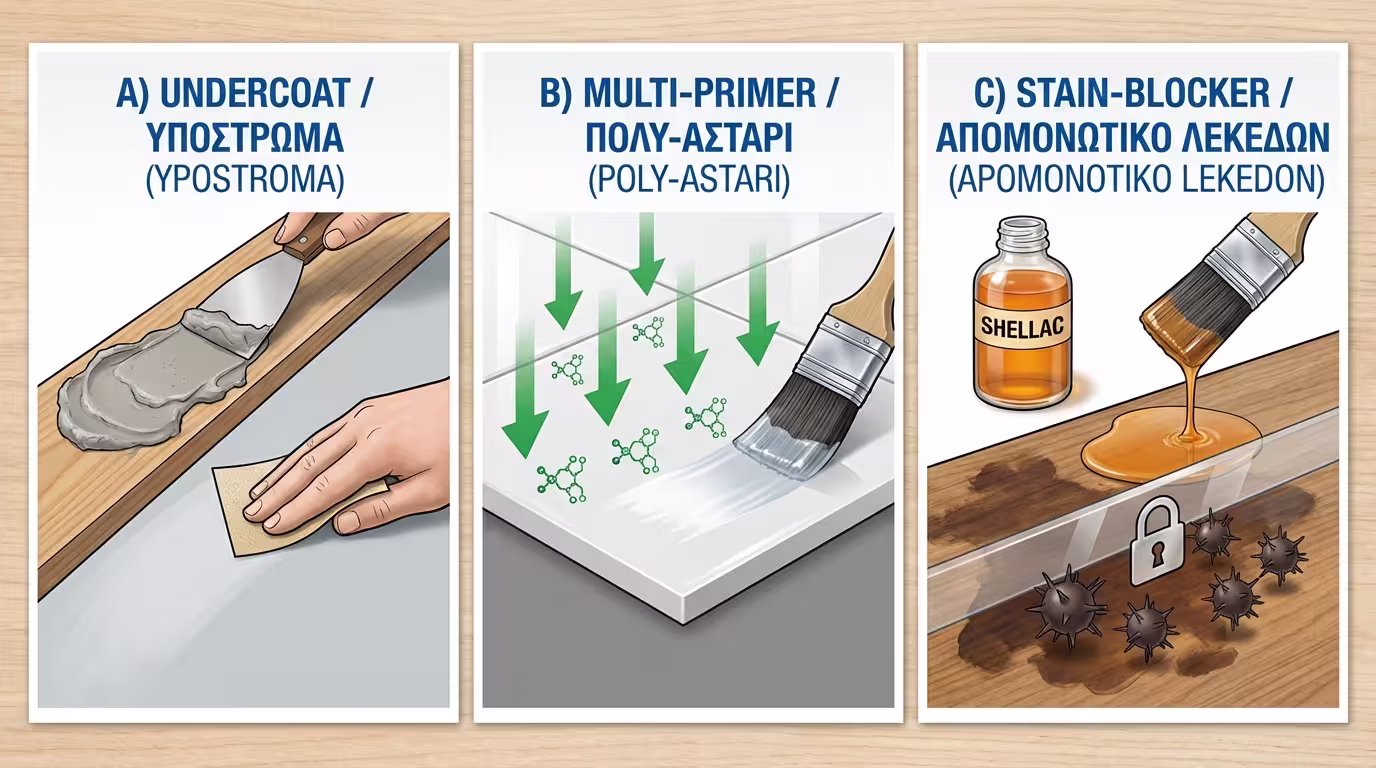 A) UNDERCOAT /
ΥΠΟΣΤΡΩΜΑ
(YPOSTROMA)

B) MULTI-PRIMER /
ΠΟΛΥ-ΑΣΤΑΡΙ
(POLY-ASTARI)

C) STAIN-BLOCKER /
ΑΠΟΜΟΝΩΤΙΚΟ ΛΕΚΕΔΩΝ
(APOMONOTIKO LEKEDON)

SHELLAC