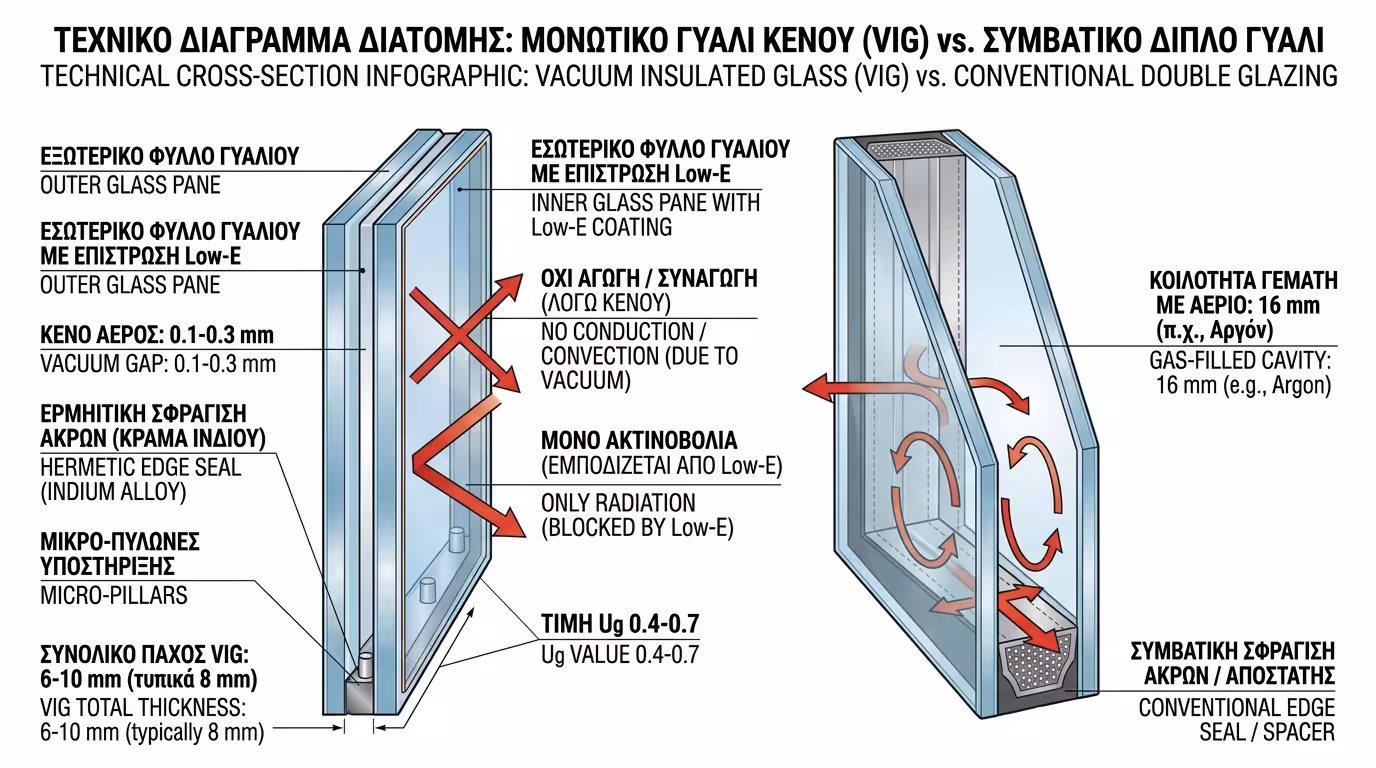 ΤΕΧΝΙΚΟ ΔΙΑΓΡΑΜΜΑ ΔΙΑΤΟΜΗΣ: ΜΟΝΩΤΙΚΟ ΓΥΑΛΙ ΚΕΝΟΥ (VIG) vs. ΣΥΜΒΑΤΙΚΟ ΔΙΠΛΟ ΓΥΑΛΙ
TECHNICAL CROSS-SECTION INFOGRAPHIC: VACUUM INSULATED GLASS (VIG) vs. CONVENTIONAL DOUBLE GLAZING

ΕΞΩΤΕΡΙΚΟ ΦΥΛΛΟ ΓΥΑΛΙΟΥ
OUTER GLASS PANE

ΕΣΩΤΕΡΙΚΟ ΦΥΛΛΟ ΓΥΑΛΙΟΥ ΜΕ ΕΠΙΣΤΡΩΣΗ Low-E
OUTER GLASS PANE

ΚΕΝΟ ΑΕΡΟΣ: 0.1-0.3 mm
VACUUM GAP: 0.1-0.3 mm

ΕΡΜΗΤΙΚΗ ΣΦΡΑΓΙΣΗ ΑΚΡΩΝ (ΚΡΑΜΑ ΙΝΔΙΟΥ)
HERMETIC EDGE SEAL (INDIUM ALLOY)

ΜΙΚΡΟ-ΠΥΛΩΝΕΣ ΥΠΟΣΤΗΡΙΞΗΣ
MICRO-PILLARS

ΣΥΝΟΛΙΚΟ ΠΑΧΟΣ VIG: 6-10 mm (τυπικά 8 mm)
VIG TOTAL THICKNESS: 6-10 mm (typically 8 mm)

ΕΣΩΤΕΡΙΚΟ ΦΥΛΛΟ ΓΥΑΛΙΟΥ ΜΕ ΕΠΙΣΤΡΩΣΗ Low-E
INNER GLASS PANE WITH Low-E COATING

ΟΧΙ ΑΓΩΓΗ / ΣΥΝΑΓΩΓΗ (ΛΟΓΩ ΚΕΝΟΥ)
NO CONDUCTION / CONVECTION (DUE TO VACUUM)

ΜΟΝΟ ΑΚΤΙΝΟΒΟΛΙΑ (ΕΜΠΟΔΙΖΕΤΑΙ ΑΠΟ Low-E)
ONLY RADIATION (BLOCKED BY Low-E)

ΤΙΜΗ Ug 0.4-0.7
Ug VALUE 0.4-0.7

ΚΟΙΛΟΤΗΤΑ ΓΕΜΑΤΗ ΜΕ ΑΕΡΙΟ: 16 mm (π.χ., Αργόν)
GAS-FILLED CAVITY: 16 mm (e.g., Argon)

ΣΥΜΒΑΤΙΚΗ ΣΦΡΑΓΙΣΗ ΑΚΡΩΝ / ΑΠΟΣΤΑΤΗΣ
CONVENTIONAL EDGE SEAL / SPACER