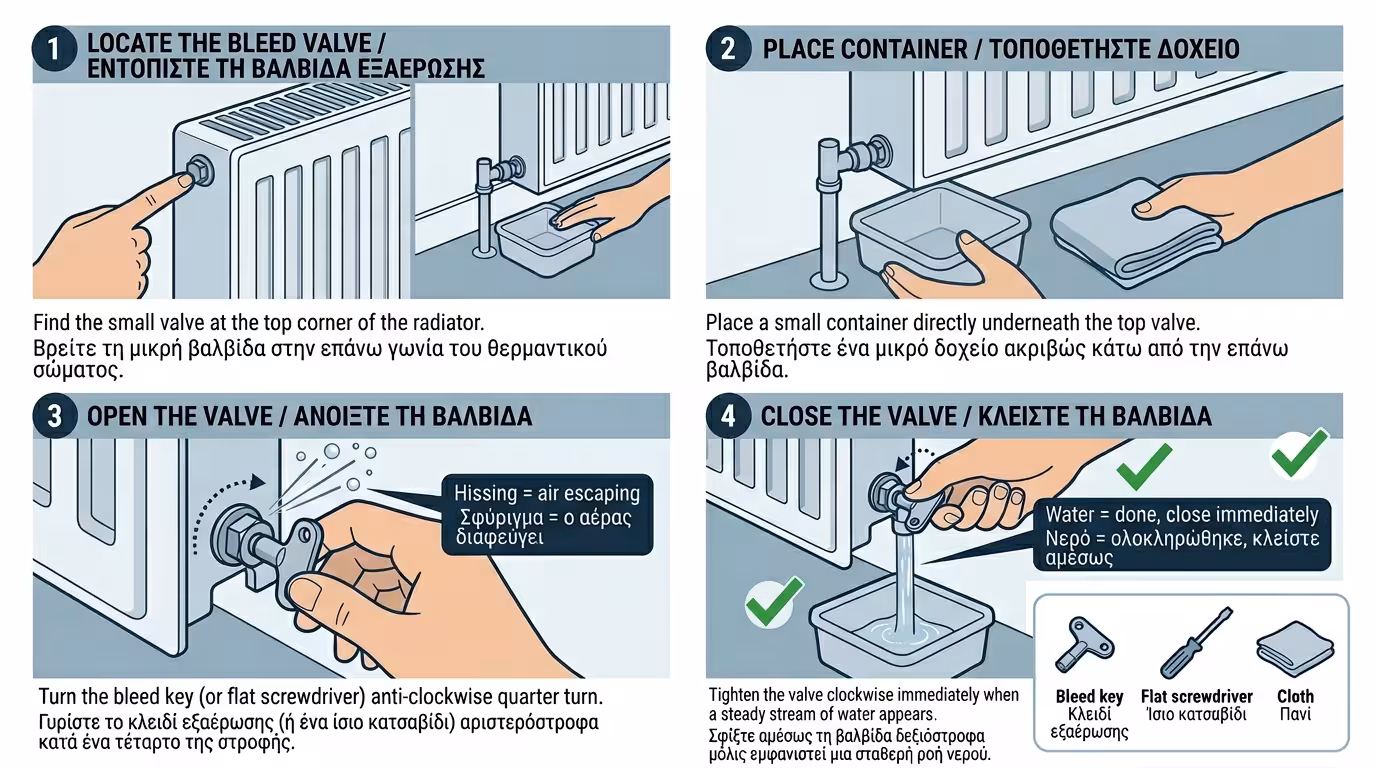 1 LOCATE THE BLEED VALVE / ΕΝΤΟΠΙΣΤΕ ΤΗ ΒΑΛΒΙΔΑ ΕΞΑΕΡΩΣΗΣ

Find the small valve at the top corner of the radiator.
Βρείτε τη μικρή βαλβίδα στην επάνω γωνία του θερμαντικού σώματος.

2 PLACE CONTAINER / ΤΟΠΟΘΕΤΗΣΤΕ ΔΟΧΕΙΟ

Place a small container directly underneath the top valve.
Τοποθετήστε ένα μικρό δοχείο ακριβώς κάτω από την επάνω βαλβίδα.

3 OPEN THE VALVE / ΑΝΟΙΞΤΕ ΤΗ ΒΑΛΒΙΔΑ

Hissing = air escaping
Σφύριγμα = ο αέρας διαφεύγει

Turn the bleed key (or flat screwdriver) anti-clockwise quarter turn.
Γυρίστε το κλειδί εξαέρωσης (ή ένα ίσιο κατσαβίδι) αριστερόστροφα κατά ένα τέταρτο της στροφής.

4 CLOSE THE VALVE / ΚΛΕΙΣΤΕ ΤΗ ΒΑΛΒΙΔΑ

Water = done, close immediately
Νερό = ολοκληρώθηκε, κλείστε αμέσως

Tighten the valve clockwise immediately when a steady stream of water appears.
Σφίξτε αμέσως τη βαλβίδα δεξιόστροφα μόλις εμφανιστεί μια σταθερή ροή νερού.

Bleed key
Κλειδί εξαέρωσης

Flat screwdriver
Ίσιο κατσαβίδι

Cloth
Πανί