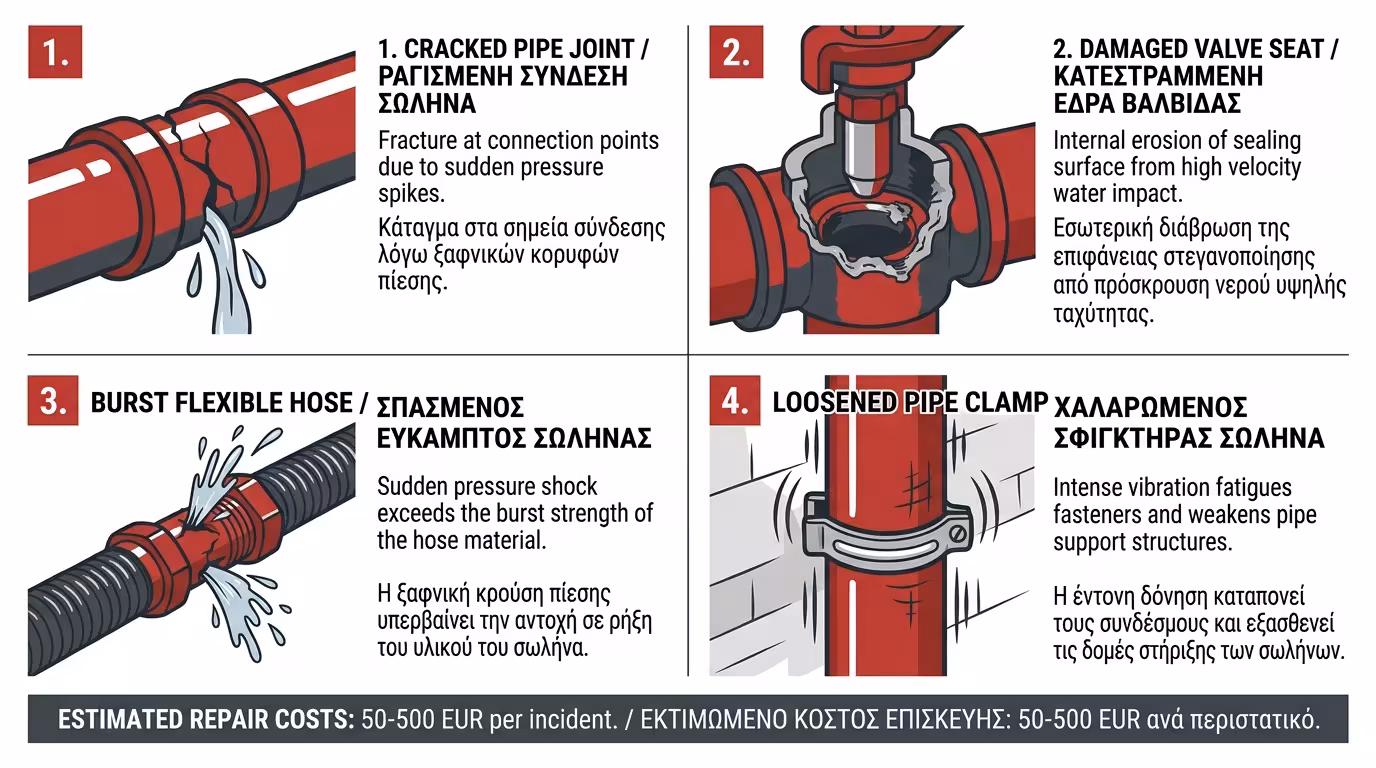 1.

1. CRACKED PIPE JOINT / ΡΑΓΙΣΜΕΝΗ ΣΥΝΔΕΣΗ ΣΩΛΗΝΑ

Fracture at connection points due to sudden pressure spikes.

Κάταγμα στα σημεία σύνδεσης λόγω ξαφνικών κορυφών πίεσης.

2.

2. DAMAGED VALVE SEAT / ΚΑΤΕΣΤΡΑΜΜΕΝΗ ΕΔΡΑ ΒΑΛΒΙΔΑΣ

Internal erosion of sealing surface from high velocity water impact.

Εσωτερική διάβρωση της επιφάνειας στεγανοποίησης από πρόσκρουση νερού υψηλής ταχύτητας.

3.

BURST FLEXIBLE HOSE / ΣΠΑΣΜΕΝΟΣ ΕΥΚΑΜΠΤΟΣ ΣΩΛΗΝΑΣ

Sudden pressure shock exceeds the burst strength of the hose material.

Η ξαφνική κρούση πίεσης υπερβαίνει την αντοχή σε ρήξη του υλικού του σωλήνα.

4.

LOOSENED PIPE CLAMP ΧΑΛΑΡΩΜΕΝΟΣ ΣΦΙΓΚΤΗΡΑΣ ΣΩΛΗΝΑ

Intense vibration fatigues fasteners and weakens pipe support structures.

Η έντονη δόνηση καταπονεί τους συνδέσμους και εξασθενεί τις δομές στήριξης των σωλήνων.

ESTIMATED REPAIR COSTS: 50-500 EUR per incident. / ΕΚΤΙΜΩΜΕΝΟ ΚΟΣΤΟΣ ΕΠΙΣΚΕΥΗΣ: 50-500 EUR ανά περιστατικό.