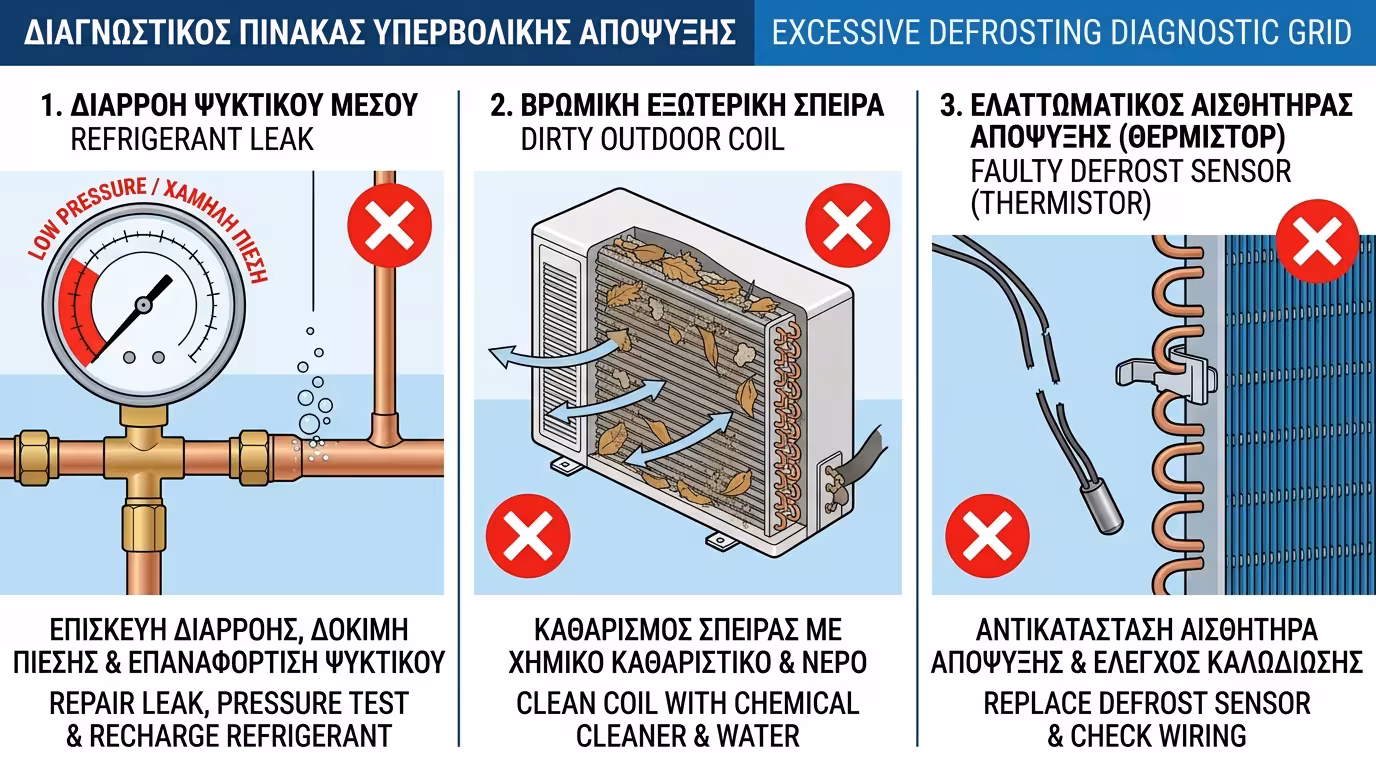 ΔΙΑΓΝΩΣΤΙΚΟΣ ΠΙΝΑΚΑΣ ΥΠΕΡΒΟΛΙΚΗΣ ΑΠΟΨΥΞΗΣ
EXCESSIVE DEFROSTING DIAGNOSTIC GRID

1. ΔΙΑΡΡΟΗ ΨΥΚΤΙΚΟΥ ΜΕΣΟΥ
REFRIGERANT LEAK

LOW PRESSURE / ΧΑΜΗΛΗ ΠΙΕΣΗ

ΕΠΙΣΚΕΥΗ ΔΙΑΡΡΟΗΣ, ΔΟΚΙΜΗ ΠΙΕΣΗΣ & ΕΠΑΝΑΦΟΡΤΙΣΗ ΨΥΚΤΙΚΟΥ
REPAIR LEAK, PRESSURE TEST & RECHARGE REFRIGERANT

2. ΒΡΩΜΙΚΗ ΕΞΩΤΕΡΙΚΗ ΣΠΕΙΡΑ
DIRTY OUTDOOR COIL

ΚΑΘΑΡΙΣΜΟΣ ΣΠΕΙΡΑΣ ΜΕ ΧΗΜΙΚΟ ΚΑΘΑΡΙΣΤΙΚΟ & ΝΕΡΟ
CLEAN COIL WITH CHEMICAL CLEANER & WATER

3. ΕΛΑΤΤΩΜΑΤΙΚΟΣ ΑΙΣΘΗΤΗΡΑΣ ΑΠΟΨΥΞΗΣ (ΘΕΡΜΙΣΤΟΡ)
FAULTY DEFROST SENSOR (THERMISTOR)

ΑΝΤΙΚΑΤΑΣΤΑΣΗ ΑΙΣΘΗΤΗΡΑ ΑΠΟΨΥΞΗΣ & ΕΛΕΓΧΟΣ ΚΑΛΩΔΙΩΣΗΣ
REPLACE DEFROST SENSOR & CHECK WIRING