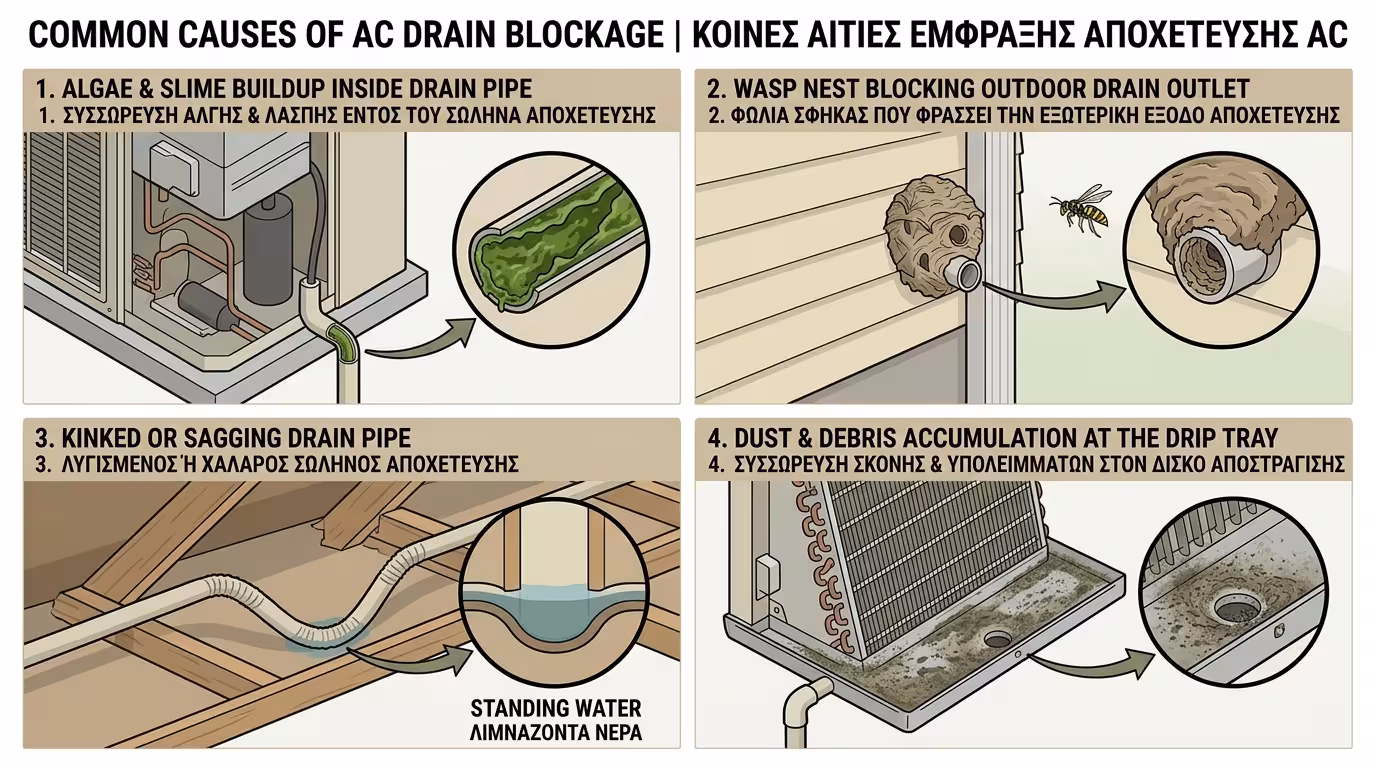 COMMON CAUSES OF AC DRAIN BLOCKAGE | ΚΟΙΝΕΣ ΑΙΤΙΕΣ ΕΜΦΡΑΞΗΣ ΑΠΟΧΕΤΕΥΣΗΣ AC

1. ALGAE & SLIME BUILDUP INSIDE DRAIN PIPE
1. ΣΥΣΣΩΡΕΥΣΗ ΑΛΓΗΣ & ΛΑΣΠΗΣ ΕΝΤΟΣ ΤΟΥ ΣΩΛΗΝΑ ΑΠΟΧΕΤΕΥΣΗΣ

2. WASP NEST BLOCKING OUTDOOR DRAIN OUTLET
2. ΦΩΛΙΑ ΣΦΗΚΑΣ ΠΟΥ ΦΡΑΣΣΕΙ ΤΗΝ ΕΞΩΤΕΡΙΚΗ ΕΞΟΔΟ ΑΠΟΧΕΤΕΥΣΗΣ

3. KINKED OR SAGGING DRAIN PIPE
3. ΛΥΓΙΣΜΕΝΟΣ Ή ΧΑΛΑΡΟΣ ΣΩΛΗΝΟΣ ΑΠΟΧΕΤΕΥΣΗΣ

STANDING WATER
ΛΙΜΝΑΖΟΝΤΑ ΝΕΡΑ

4. DUST & DEBRIS ACCUMULATION AT THE DRIP TRAY
4. ΣΥΣΣΩΡΕΥΣΗ ΣΚΟΝΗΣ & ΥΠΟΛΕΙΜΜΑΤΩΝ ΣΤΟΝ ΔΙΣΚΟ ΑΠΟΣΤΡΑΓΙΣΗΣ