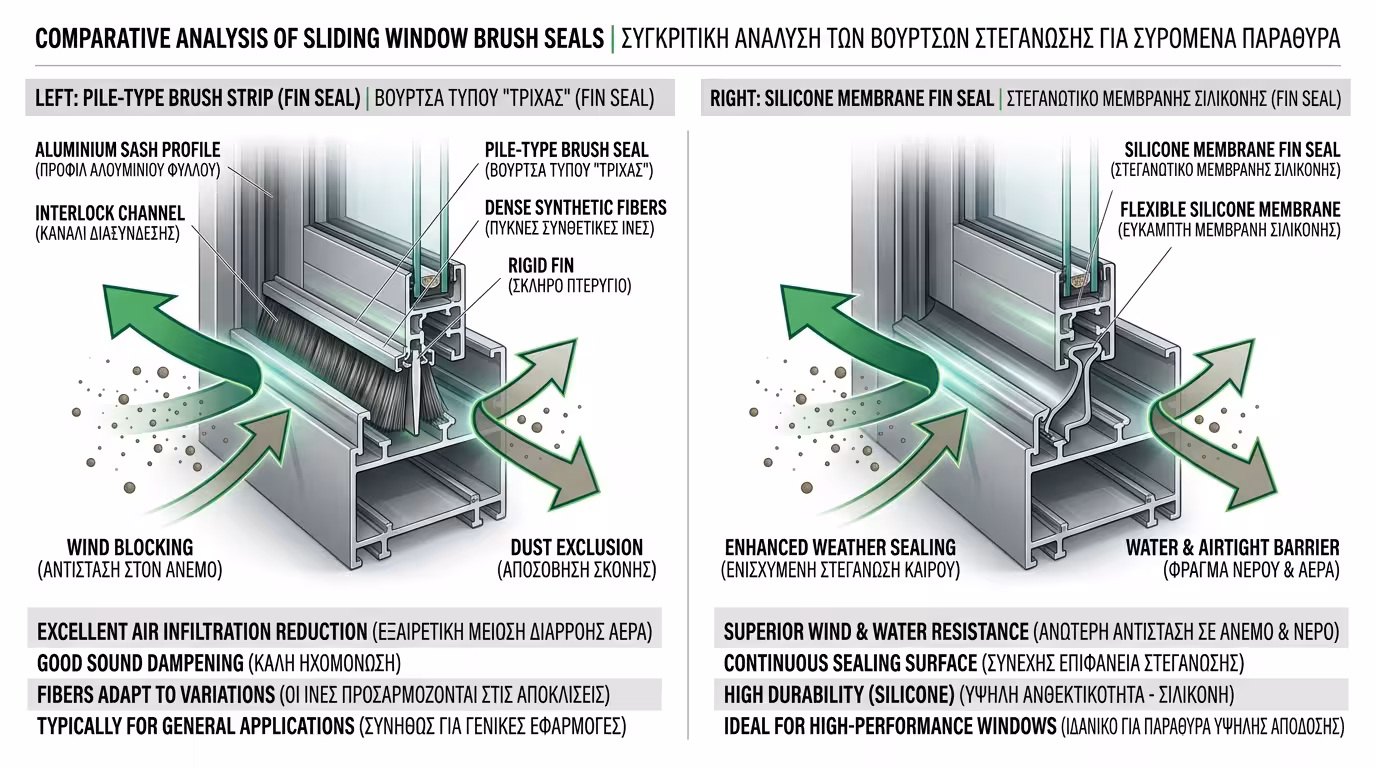 COMPARATIVE ANALYSIS OF SLIDING WINDOW BRUSH SEALS | ΣΥΓΚΡΙΤΙΚΗ ΑΝΑΛΥΣΗ ΤΩΝ ΒΟΥΡΤΣΩΝ ΣΤΕΓΑΝΩΣΗΣ ΓΙΑ ΣΥΡΟΜΕΝΑ ΠΑΡΑΘΥΡΑ

LEFT: PILE-TYPE BRUSH STRIP (FIN SEAL) | ΒΟΥΡΤΣΑ ΤΥΠΟΥ "ΤΡΙΧΑΣ" (FIN SEAL)

ALUMINIUM SASH PROFILE
(ΠΡΟΦΙΛ ΑΛΟΥΜΙΝΙΟΥ ΦΥΛΛΟΥ)

INTERLOCK CHANNEL
(ΚΑΝΑΛΙ ΔΙΑΣΥΝΔΕΣΗΣ)

PILE-TYPE BRUSH SEAL
(ΒΟΥΡΤΣΑ ΤΥΠΟΥ "ΤΡΙΧΑΣ")

DENSE SYNTHETIC FIBERS
(ΠΥΚΝΕΣ ΣΥΝΘΕΤΙΚΕΣ ΙΝΕΣ)

RIGID FIN
(ΣΚΛΗΡΟ ΠΤΕΡΥΓΙΟ)

WIND BLOCKING
(ΑΝΤΙΣΤΑΣΗ ΣΤΟΝ ΑΝΕΜΟ)

DUST EXCLUSION
(ΑΠΟΣΟΒΗΣΗ ΣΚΟΝΗΣ)

EXCELLENT AIR INFILTRATION REDUCTION (ΕΞΑΙΡΕΤΙΚΗ ΜΕΙΩΣΗ ΔΙΑΡΡΟΗΣ ΑΕΡΑ)
GOOD SOUND DAMPENING (ΚΑΛΗ ΗΧΟΜΟΝΩΣΗ)
FIBERS ADAPT TO VARIATIONS (ΟΙ ΙΝΕΣ ΠΡΟΣΑΡΜΟΖΟΝΤΑΙ ΣΤΙΣ ΑΠΟΚΛΙΣΕΙΣ)
TYPICALLY FOR GENERAL APPLICATIONS (ΣΥΝΗΘΩΣ ΓΙΑ ΓΕΝΙΚΕΣ ΕΦΑΡΜΟΓΕΣ)

RIGHT: SILICONE MEMBRANE FIN SEAL | ΣΤΕΓΑΝΩΤΙΚΟ ΜΕΜΒΡΑΝΗΣ ΣΙΛΙΚΟΝΗΣ (FIN SEAL)

SILICONE MEMBRANE FIN SEAL
(ΣΤΕΓΑΝΩΤΙΚΟ ΜΕΜΒΡΑΝΗΣ ΣΙΛΙΚΟΝΗΣ)

FLEXIBLE SILICONE MEMBRANE
(ΕΥΚΑΜΠΤΗ ΜΕΜΒΡΑΝΗ ΣΙΛΙΚΟΝΗΣ)

ENHANCED WEATHER SEALING
(ΕΝΙΣΧΥΜΕΝΗ ΣΤΕΓΑΝΩΣΗ ΚΑΙΡΟΥ)

WATER & AIRTIGHT BARRIER
(ΦΡΑΓΜΑ ΝΕΡΟΥ & ΑΕΡΑ)

SUPERIOR WIND & WATER RESISTANCE (ΑΝΩΤΕΡΗ ΑΝΤΙΣΤΑΣΗ ΣΕ ΑΝΕΜΟ & ΝΕΡΟ)
CONTINUOUS SEALING SURFACE (ΣΥΝΕΧΗΣ ΕΠΙΦΑΝΕΙΑ ΣΤΕΓΑΝΩΣΗΣ)
HIGH DURABILITY (SILICONE) (ΥΨΗΛΗ ΑΝΘΕΚΤΙΚΟΤΗΤΑ - ΣΙΛΙΚΟΝΗ)
IDEAL FOR HIGH-PERFORMANCE WINDOWS (ΙΔΑΝΙΚΟ ΓΙΑ ΠΑΡΑΘΥΡΑ ΥΨΗΛΗΣ ΑΠΟΔΟΣΗΣ)