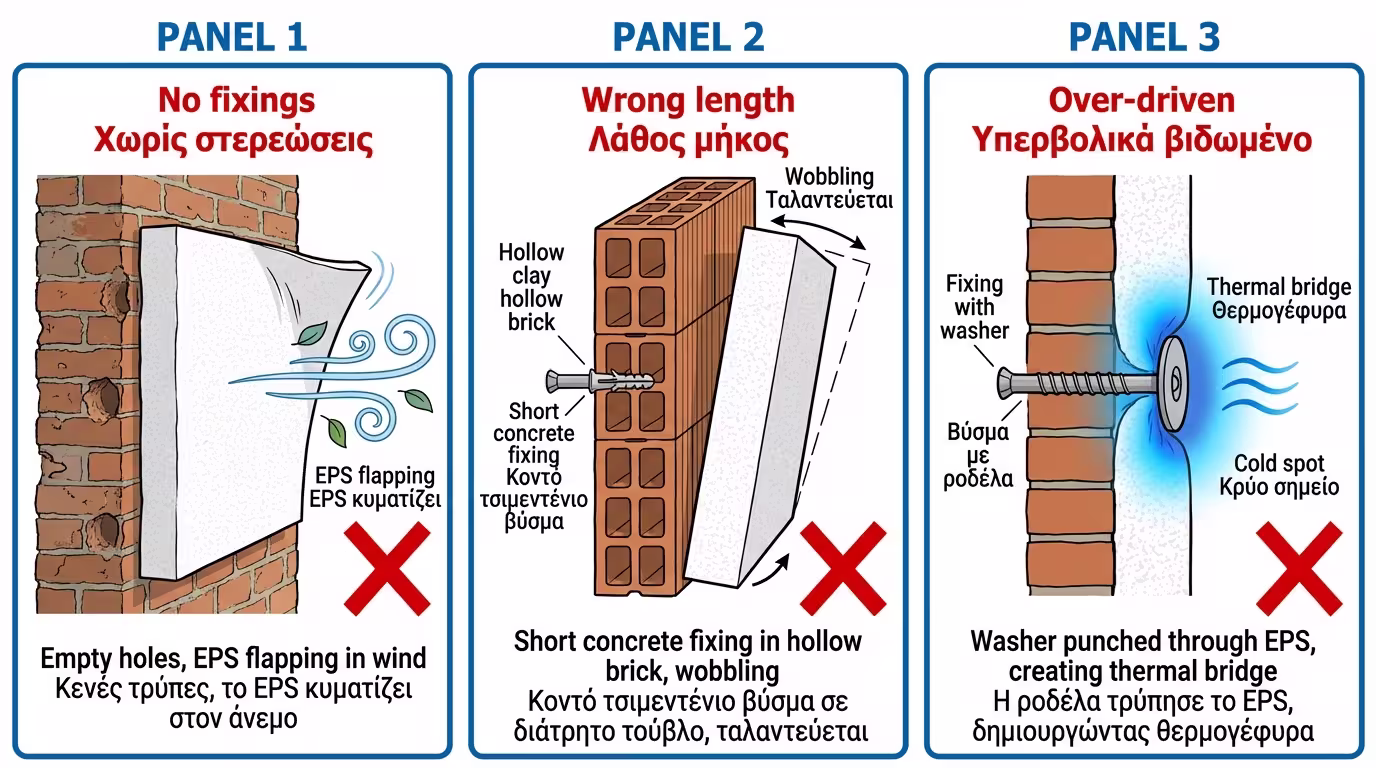 PANEL 1

No fixings
Χωρίς στερεώσεις

EPS flapping
EPS κυματίζει

Empty holes, EPS flapping in wind
Κενές τρύπες, το EPS κυματίζει στον άνεμο

PANEL 2

Wrong length
Λάθος μήκος

Wobbling
Ταλαντεύεται

Hollow clay hollow brick

Short concrete fixing
Κοντό τσιμεντένιο βύσμα

Short concrete fixing in hollow brick, wobbling
Κοντό τσιμεντένιο βύσμα σε διάτρητο τούβλο, ταλαντεύεται

PANEL 3

Over-driven
Υπερβολικά βιδωμένο

Fixing with washer

Βύσμα με ροδέλα

Thermal bridge
Θερμογέφυρα

Cold spot
Κρύο σημείο

Washer punched through EPS, creating thermal bridge
Η ροδέλα τρύπησε το EPS, δημιουργώντας θερμογέφυρα