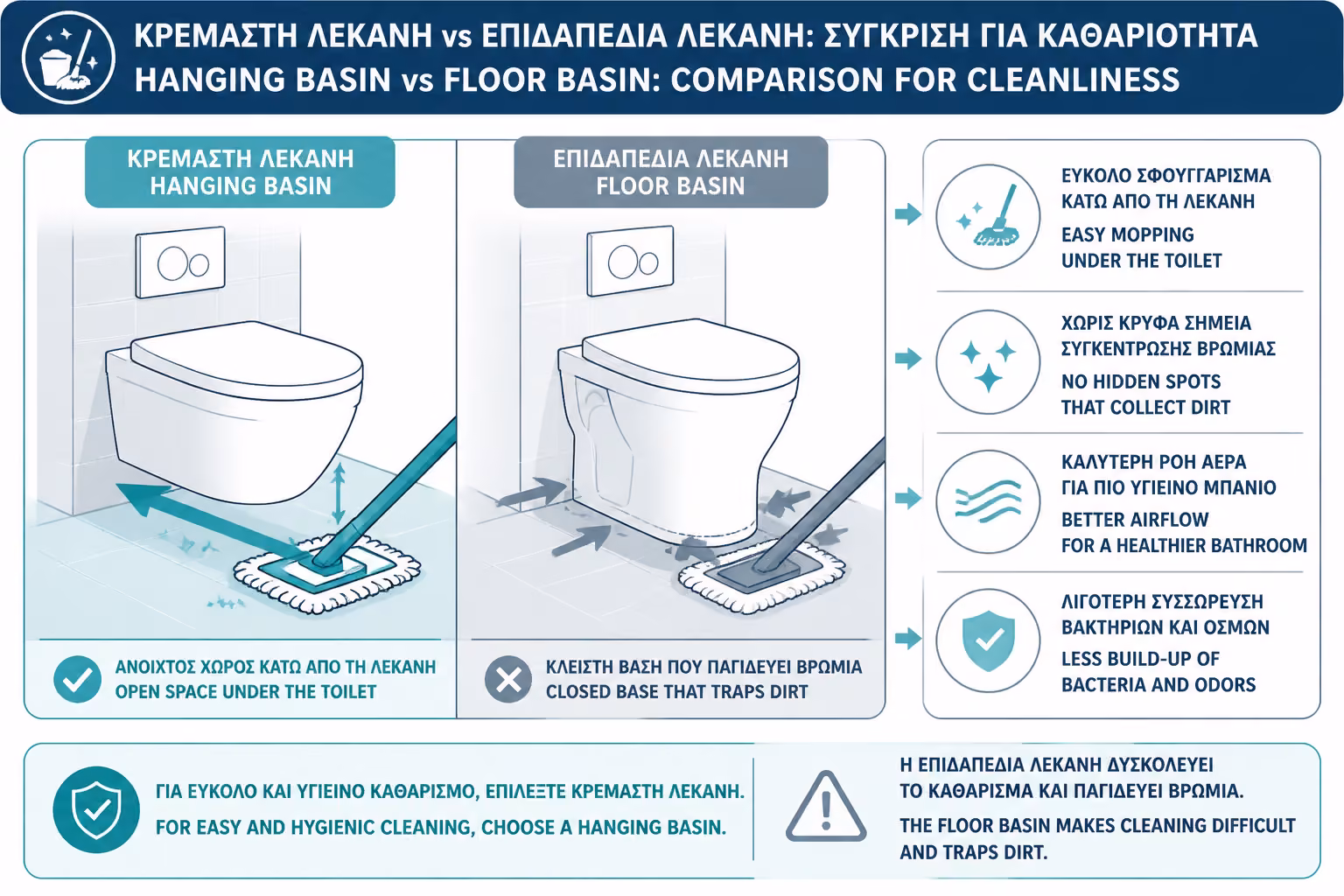 ΚΡΕΜΑΣΤΗ ΛΕΚΑΝΗ vs ΕΠΙΔΑΠΕΔΙΑ ΛΕΚΑΝΗ: ΣΥΓΚΡΙΣΗ ΓΙΑ ΚΑΘΑΡΙΟΤΗΤΑ
HANGING BASIN vs FLOOR BASIN: COMPARISON FOR CLEANLINESS

ΚΡΕΜΑΣΤΗ ΛΕΚΑΝΗ
HANGING BASIN

ΑΝΟΙΧΤΟΣ ΧΩΡΟΣ ΚΑΤΩ ΑΠΟ ΤΗ ΛΕΚΑΝΗ
OPEN SPACE UNDER THE TOILET

ΕΠΙΔΑΠΕΔΙΑ ΛΕΚΑΝΗ
FLOOR BASIN

ΚΛΕΙΣΤΗ ΒΑΣΗ ΠΟΥ ΠΑΓΙΔΕΥΕΙ ΒΡΩΜΙΑ
CLOSED BASE THAT TRAPS DIRT

ΕΥΚΟΛΟ ΣΦΟΥΓΓΑΡΙΣΜΑ ΚΑΤΩ ΑΠΟ ΤΗ ΛΕΚΑΝΗ
EASY MOPPING UNDER THE TOILET

ΧΩΡΙΣ ΚΡΥΦΑ ΣΗΜΕΙΑ ΣΥΓΚΕΝΤΡΩΣΗΣ ΒΡΩΜΙΑΣ
NO HIDDEN SPOTS THAT COLLECT DIRT

ΚΑΛΥΤΕΡΗ ΡΟΗ ΑΕΡΑ ΓΙΑ ΠΙΟ ΥΓΙΕΙΝΟ ΜΠΑΝΙΟ
BETTER AIRFLOW FOR A HEALTHIER BATHROOM

ΛΙΓΟΤΕΡΗ ΣΥΣΣΩΡΕΥΣΗ ΒΑΚΤΗΡΙΩΝ ΚΑΙ ΟΣΜΩΝ
LESS BUILD-UP OF BACTERIA AND ODORS

ΓΙΑ ΕΥΚΟΛΟ ΚΑΙ ΥΓΙΕΙΝΟ ΚΑΘΑΡΙΣΜΟ, ΕΠΙΛΕΞΤΕ ΚΡΕΜΑΣΤΗ ΛΕΚΑΝΗ.
FOR EASY AND HYGIENIC CLEANING, CHOOSE A HANGING BASIN.

Η ΕΠΙΔΑΠΕΔΙΑ ΛΕΚΑΝΗ ΔΥΣΚΟΛΕΥΕΙ ΤΟ ΚΑΘΑΡΙΣΜΑ ΚΑΙ ΠΑΓΙΔΕΥΕΙ ΒΡΩΜΙΑ.
THE FLOOR BASIN MAKES CLEANING DIFFICULT AND TRAPS DIRT.