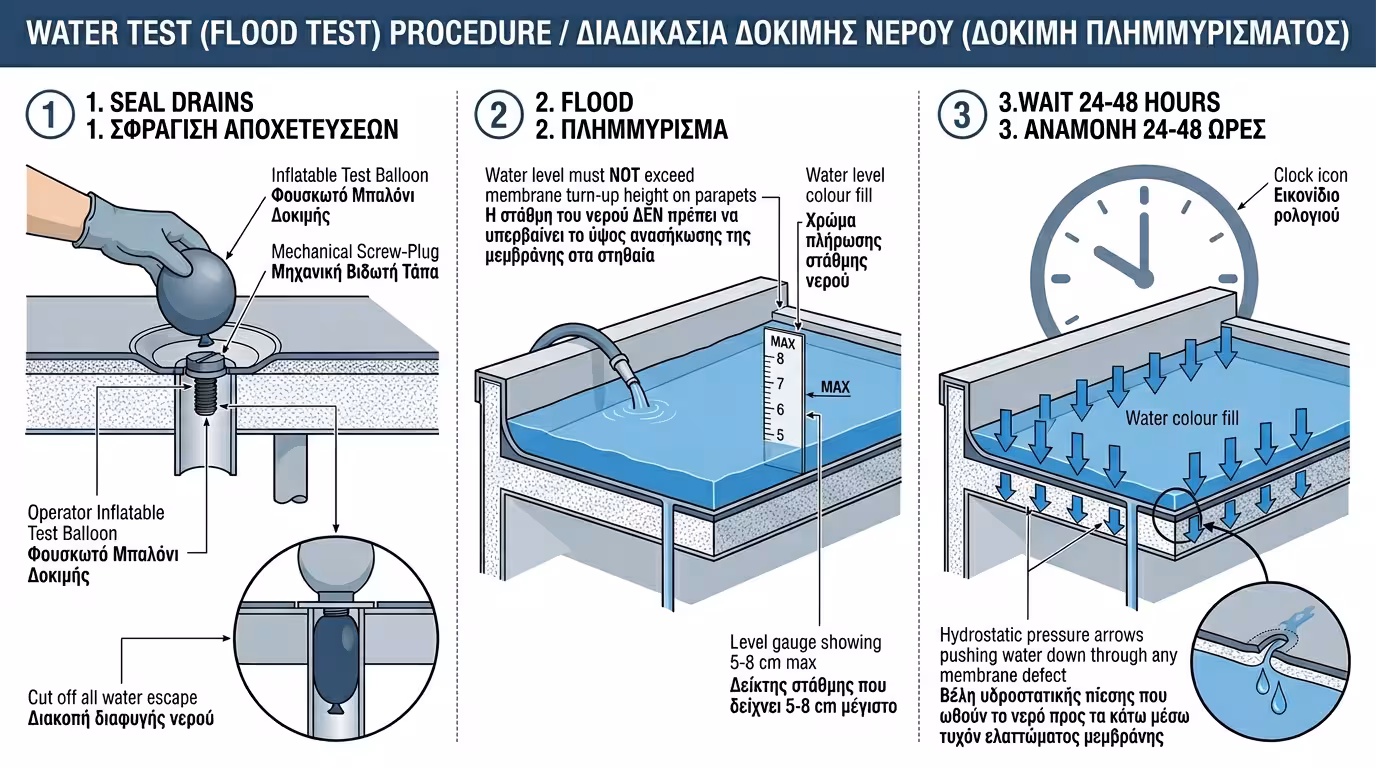 WATER TEST (FLOOD TEST) PROCEDURE / ΔΙΑΔΙΚΑΣΙΑ ΔΟΚΙΜΗΣ ΝΕΡΟΥ (ΔΟΚΙΜΗ ΠΛΗΜΜΥΡΙΣΜΑΤΟΣ)

1 1. SEAL DRAINS
1. ΣΦΡΑΓΙΣΗ ΑΠΟΧΕΤΕΥΣΕΩΝ

Inflatable Test Balloon
Φουσκωτό Μπαλόνι Δοκιμής

Mechanical Screw-Plug
Μηχανική Βιδωτή Τάπα

Operator Inflatable Test Balloon
Φουσκωτό Μπαλόνι Δοκιμής

Cut off all water escape
Διακοπή διαφυγής νερού

2 2. FLOOD
2. ΠΛΗΜΜΥΡΙΣΜΑ

Water level must NOT exceed membrane turn-up height on parapets
Η στάθμη του νερού ΔΕΝ πρέπει να υπερβαίνει το ύψος ανασήκωσης της μεμβράνης στα στηθαία

Water level colour fill
Χρώμα πλήρωσης στάθμης νερού

MAX
8
7
6
5
MAX

Level gauge showing 5-8 cm max
Δείκτης στάθμης που δείχνει 5-8 cm μέγιστο

3 3.WAIT 24-48 HOURS
3. ΑΝΑΜΟΝΗ 24-48 ΩΡΕΣ

Clock icon
Εικονίδιο ρολογιού

Water colour fill

Hydrostatic pressure arrows pushing water down through any membrane defect
Βέλη υδροστατικής πίεσης που ωθούν το νερό προς τα κάτω μέσω τυχόν ελαττώματος μεμβράνης