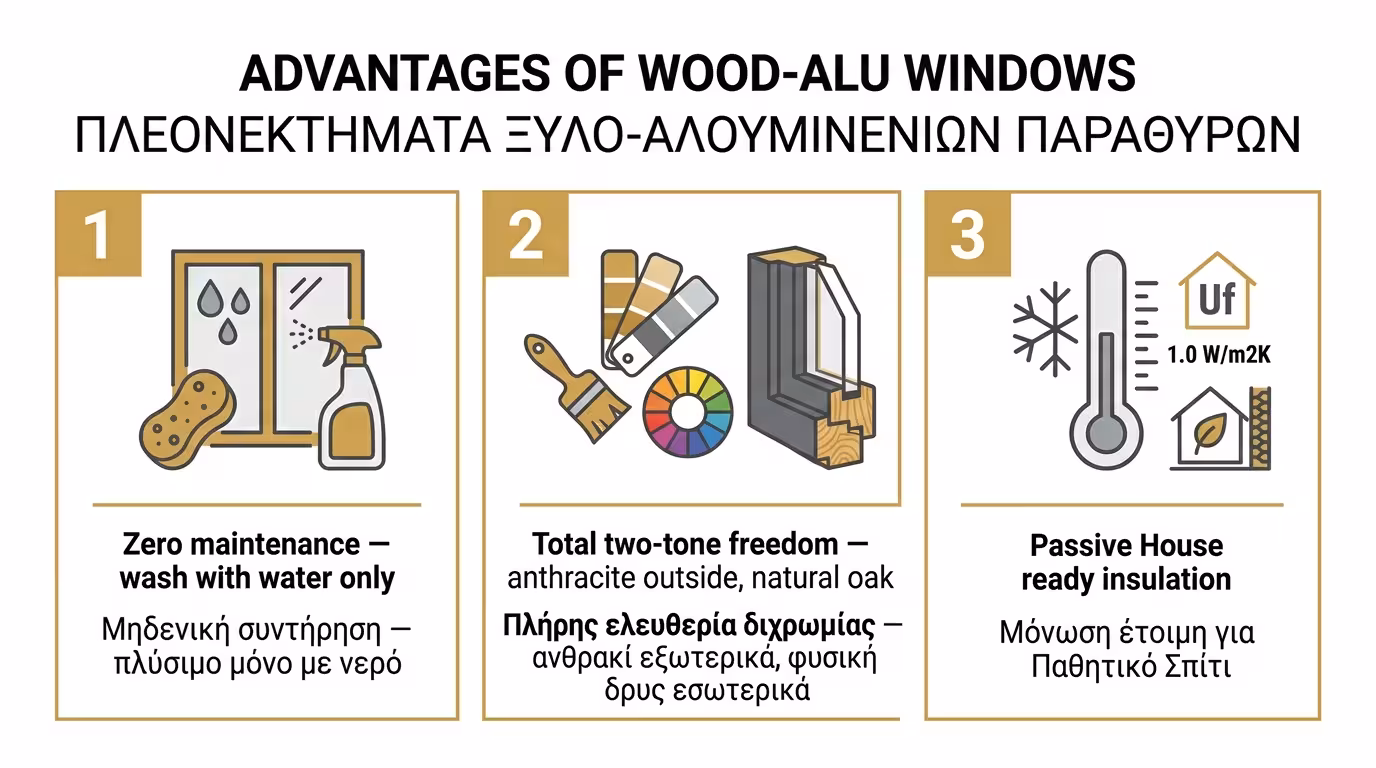 ADVANTAGES OF WOOD-ALU WINDOWS
ΠΛΕΟΝΕΚΤΗΜΑΤΑ ΞΥΛΟ-ΑΛΟΥΜΙΝΕΝΙΩΝ ΠΑΡΑΘΥΡΩΝ

1

Zero maintenance — wash with water only

Μηδενική συντήρηση — πλύσιμο μόνο με νερό

2

Total two-tone freedom — anthracite outside, natural oak

Πλήρης ελευθερία διχρωμίας — ανθρακί εξωτερικά, φυσική δρυς εσωτερικά

3

Uf

1.0 W/m2K

Passive House ready insulation

Μόνωση έτοιμη για Παθητικό Σπίτι