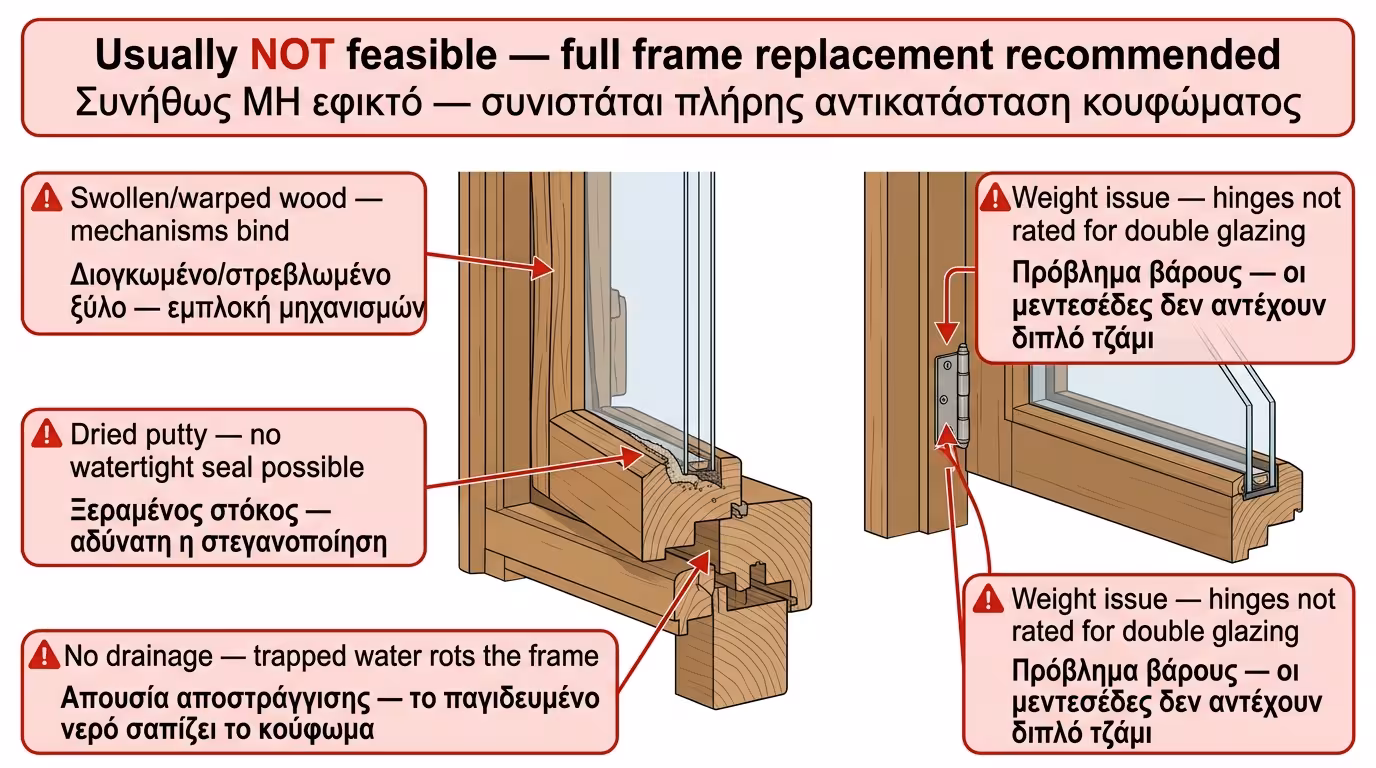 Usually NOT feasible — full frame replacement recommended
Συνήθως ΜΗ εφικτό — συνιστάται πλήρης αντικατάσταση κουφώματος

Swollen/warped wood — mechanisms bind
Διογκωμένο/στρεβλωμένο ξύλο — εμπλοκή μηχανισμών

Dried putty — no watertight seal possible
Ξεραμένος στόκος — αδύνατη η στεγανοποίηση

No drainage — trapped water rots the frame
Απουσία αποστράγγισης — το παγιδευμένο νερό σαπίζει το κούφωμα

Weight issue — hinges not rated for double glazing
Πρόβλημα βάρους — οι μεντεσέδες δεν αντέχουν διπλό τζάμι

Weight issue — hinges not rated for double glazing
Πρόβλημα βάρους — οι μεντεσέδες δεν αντέχουν διπλό τζάμι