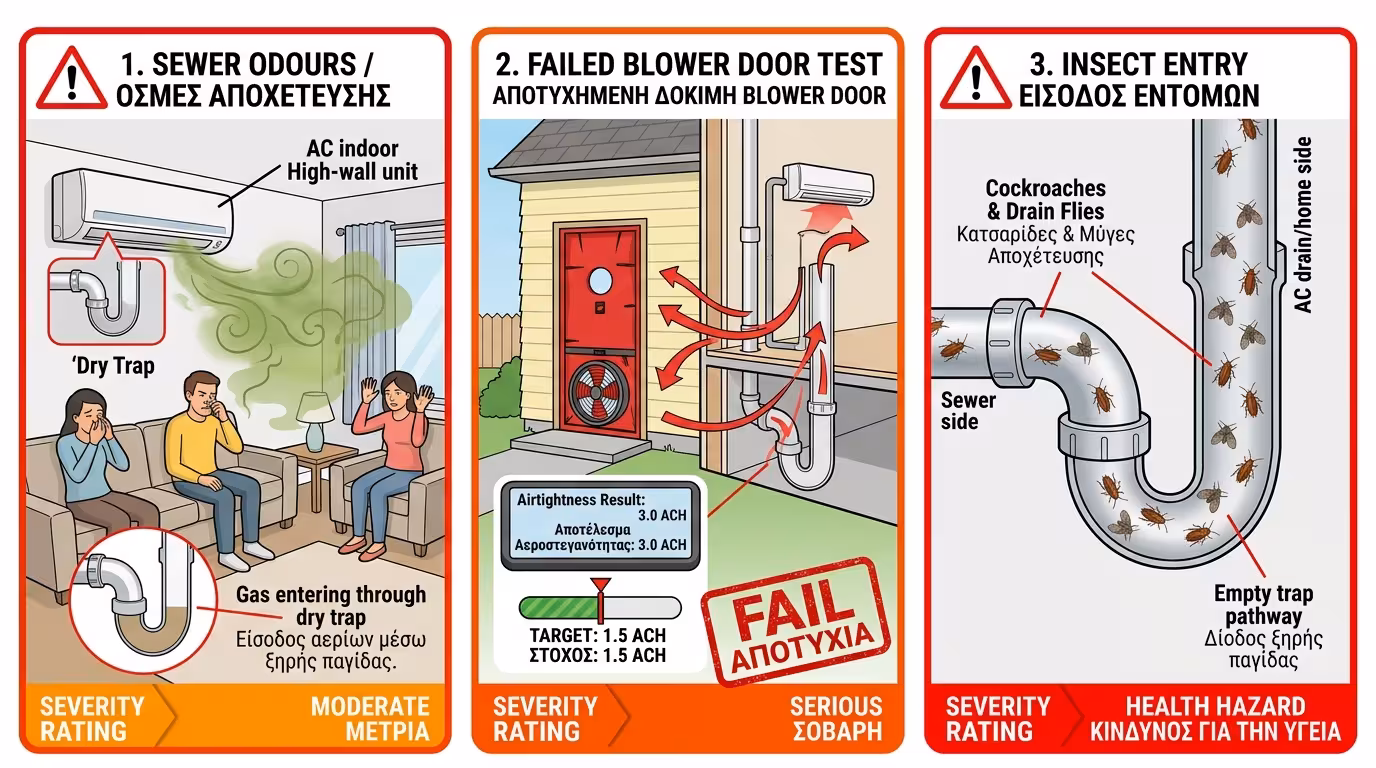 1. SEWER ODOURS / ΟΣΜΕΣ ΑΠΟΧΕΤΕΥΣΗΣ

AC indoor High-wall unit

'Dry Trap

Gas entering through dry trap
Είσοδος αερίων μέσω ξηρής παγίδας.

SEVERITY RATING

MODERATE
ΜΕΤΡΙΑ

2. FAILED BLOWER DOOR TEST
ΑΠΟΤΥΧΗΜΕΝΗ ΔΟΚΙΜΗ BLOWER DOOR

Airtightness Result: 3.0 ACH
Αποτέλεσμα Αεροστεγανότητας: 3.0 ACH

TARGET: 1.5 ACH
ΣΤΟΧΟΣ: 1.5 ACH

FAIL
ΑΠΟΤΥΧΙΑ

SEVERITY RATING

SERIOUS
ΣΟΒΑΡΗ

3. INSECT ENTRY
ΕΙΣΟΔΟΣ ΕΝΤΟΜΩΝ

Cockroaches & Drain Flies
Κατσαρίδες & Μύγες Αποχέτευσης

AC drain/home side

Sewer side

Empty trap pathway
Δίοδος ξηρής παγίδας

SEVERITY RATING

HEALTH HAZARD
ΚΙΝΔΥΝΟΣ ΓΙΑ ΤΗΝ ΥΓΕΙΑ