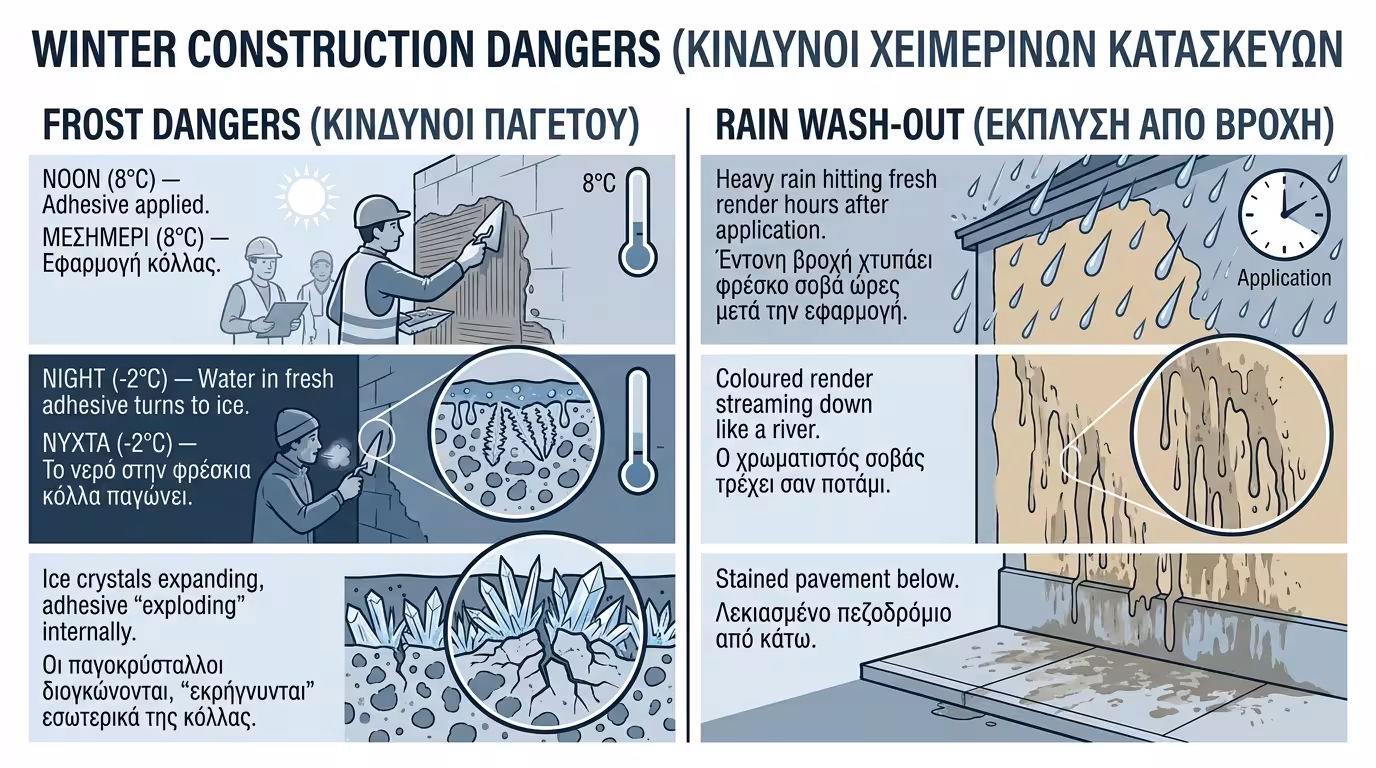 WINTER CONSTRUCTION DANGERS (ΚΙΝΔΥΝΟΙ ΧΕΙΜΕΡΙΝΩΝ ΚΑΤΑΣΚΕΥΩΝ

FROST DANGERS (ΚΙΝΔΥΝΟΙ ΠΑΓΕΤΟΥ)

NOON (8°C) — Adhesive applied.

ΜΕΣΗΜΕΡΙ (8°C) — Εφαρμογή κόλλας.

8°C

NIGHT (-2°C) — Water in fresh adhesive turns to ice.

ΝΥΧΤΑ (-2°C) — Το νερό στην φρέσκια κόλλα παγώνει.

Ice crystals expanding, adhesive “exploding” internally.

Οι παγοκρύσταλλοι διογκώνονται, “εκρήγνυνται” εσωτερικά της κόλλας.

RAIN WASH-OUT (ΕΚΠΛΥΣΗ ΑΠΟ ΒΡΟΧΗ)

Heavy rain hitting fresh render hours after application.

Έντονη βροχή χτυπάει φρέσκο σοβά ώρες μετά την εφαρμογή.

Application

Coloured render streaming down like a river.

Ο χρωματιστός σοβάς τρέχει σαν ποτάμι.

Stained pavement below.

Λεκιασμένο πεζοδρόμιο από κάτω.