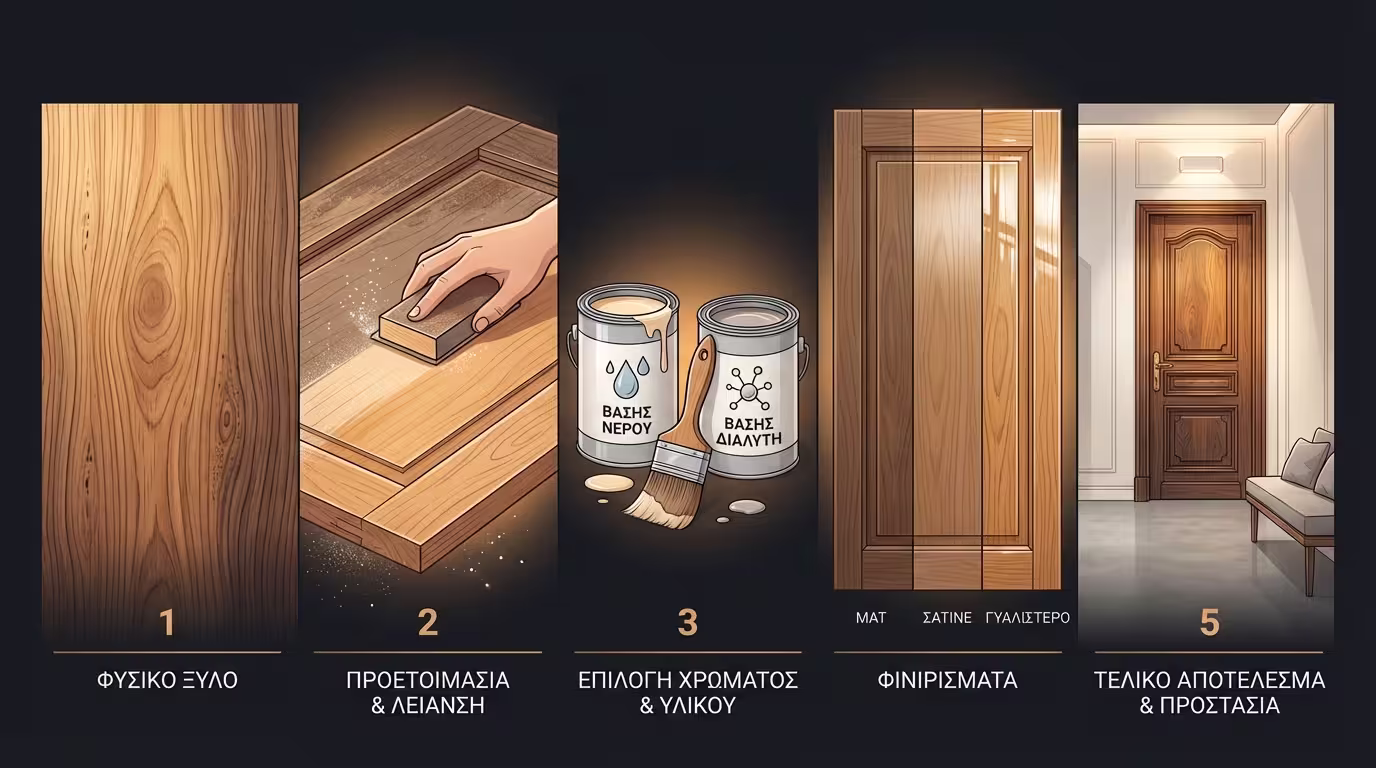 1

ΦΥΣΙΚΟ ΞΥΛΟ

2

ΠΡΟΕΤΟΙΜΑΣΙΑ & ΛΕΙΑΝΣΗ

ΒΑΣΗΣ ΝΕΡΟΥ

ΒΑΣΗΣ ΔΙΑΛΥΤΗ

3

ΕΠΙΛΟΓΗ ΧΡΩΜΑΤΟΣ & ΥΛΙΚΟΥ

ΜΑΤ

ΣΑΤΙΝΕ

ΓΥΑΛΙΣΤΕΡΟ

ΦΙΝΙΡΙΣΜΑΤΑ

5

ΤΕΛΙΚΟ ΑΠΟΤΕΛΕΣΜΑ & ΠΡΟΣΤΑΣΙΑ