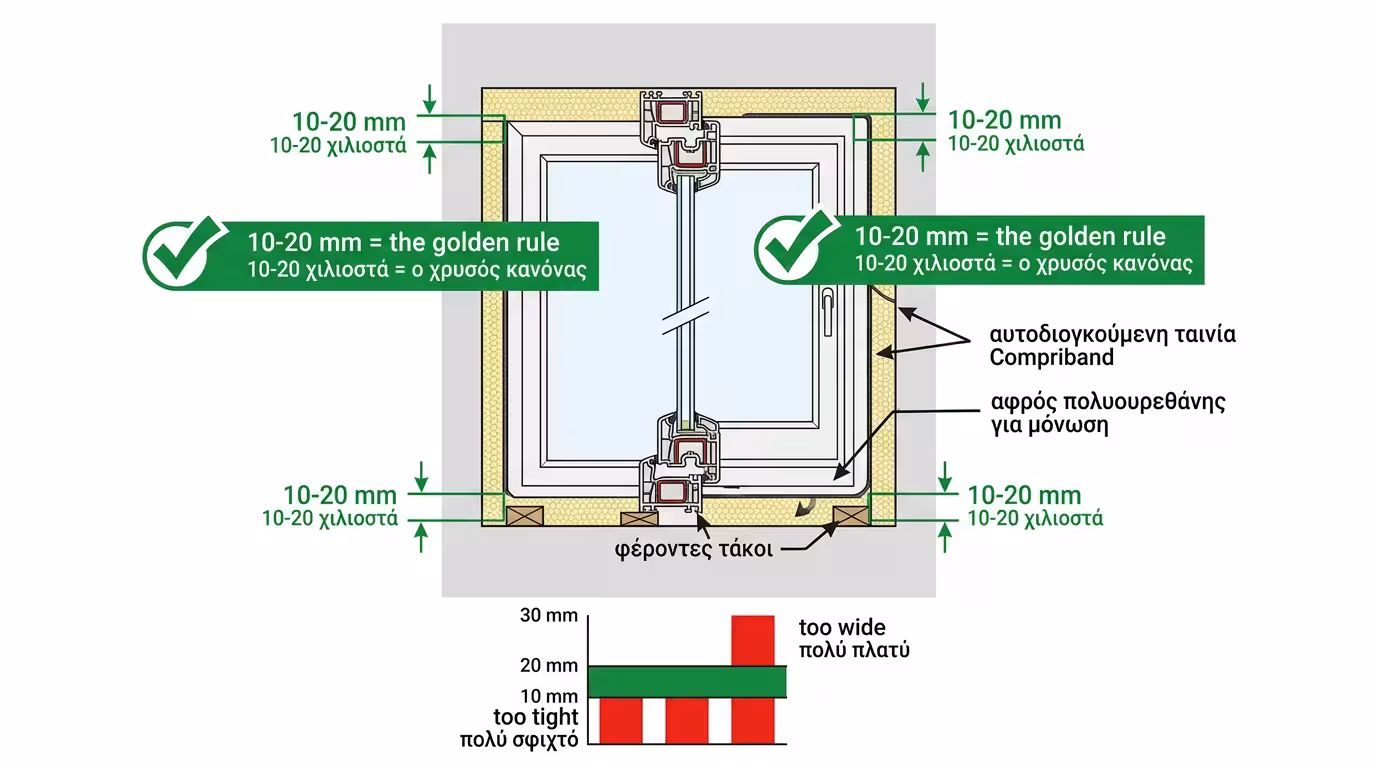 10-20 mm
10-20 χιλιοστά

10-20 mm
10-20 χιλιοστά

10-20 mm = the golden rule
10-20 χιλιοστά = ο χρυσός κανόνας

10-20 mm = the golden rule
10-20 χιλιοστά = ο χρυσός κανόνας

αυτοδιογκούμενη ταινία Compriband

αφρός πολυουρεθάνης για μόνωση

10-20 mm
10-20 χιλιοστά

10-20 mm
10-20 χιλιοστά

φέροντες τάκοι

30 mm
20 mm
10 mm

too wide
πολύ πλατύ

too tight
πολύ σφιχτό